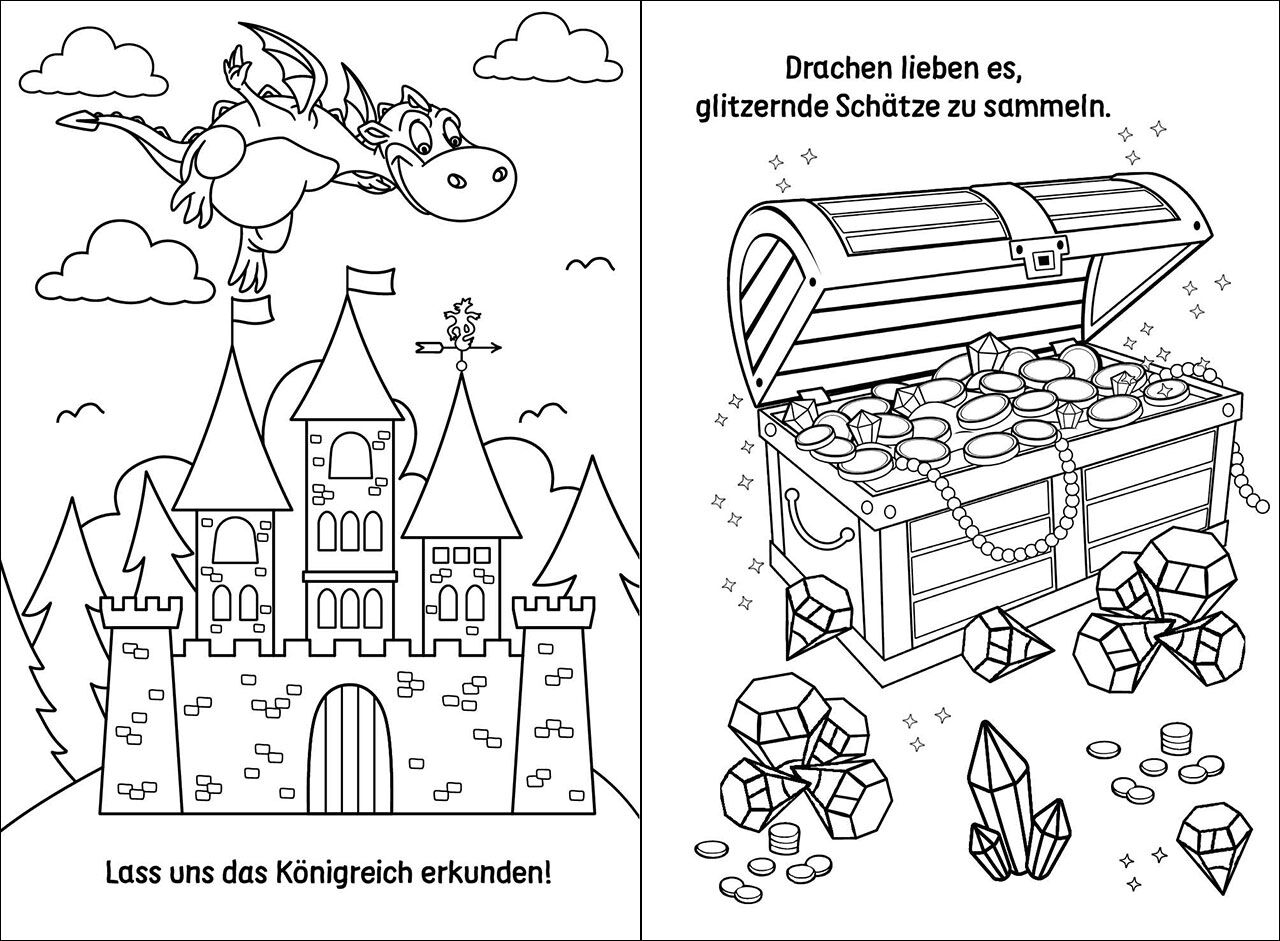 Lass uns das Königreich erkunden!

Drachen lieben es, glitzernde Schätze zu sammeln.