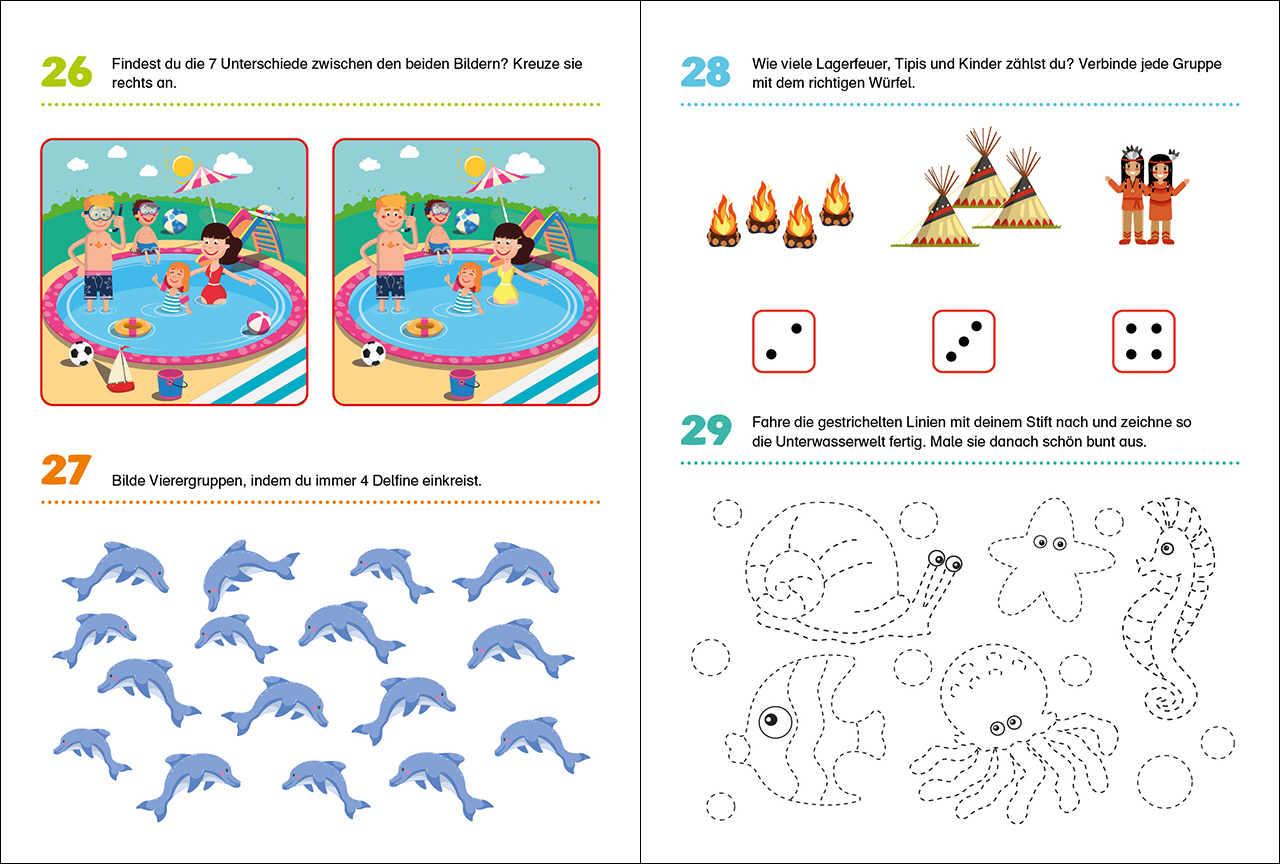 26 Findest du die 7 Unterschiede zwischen den beiden Bildern? Kreuze sie rechts an.

27 Bilde Vierergruppen, indem du immer 4 Delfine einkreist.

28 Wie viele Lagerfeuer, Tipis und Kinder zählst du? Verbinde jede Gruppe mit dem richtigen Würfel.

29 Fahre die gestrichelten Linien mit deinem Stift nach und zeichne so die Unterwasserwelt fertig. Male sie danach schön bunt aus.