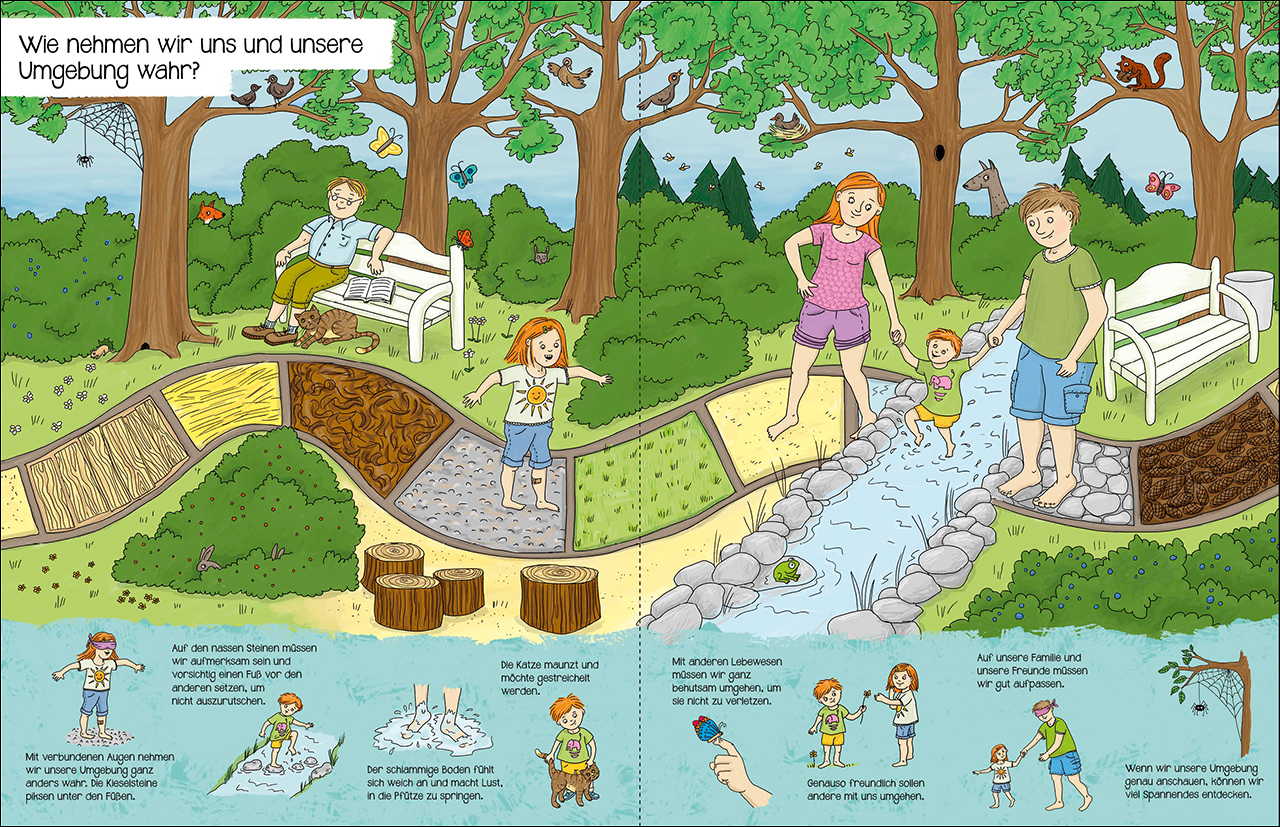 Wie nehmen wir uns und unsere Umgebung wahr?

Mit verbundenen Augen nehmen wir unsere Umgebung ganz anders wahr. Die Kieselsteine piksen unter den Füßen.

Auf den nassen Steinen müssen wir aufmerksam sein und vorsichtig einen Fuß vor den anderen setzen, um nicht auszurutschen.

Der schlammige Boden fühlt sich weich an und macht Lust, in die Pfütze zu springen.

Die Katze maunzt und möchte gestreichelt werden.

Mit anderen Lebewesen müssen wir ganz behutsam umgehen, um sie nicht zu verletzen.

Genauso freundlich sollen andere mit uns umgehen.

Auf unsere Familie und unsere Freunde müssen wir gut aufpassen.

Wenn wir unsere Umgebung genau anschauen, können wir viel Spannendes entdecken.