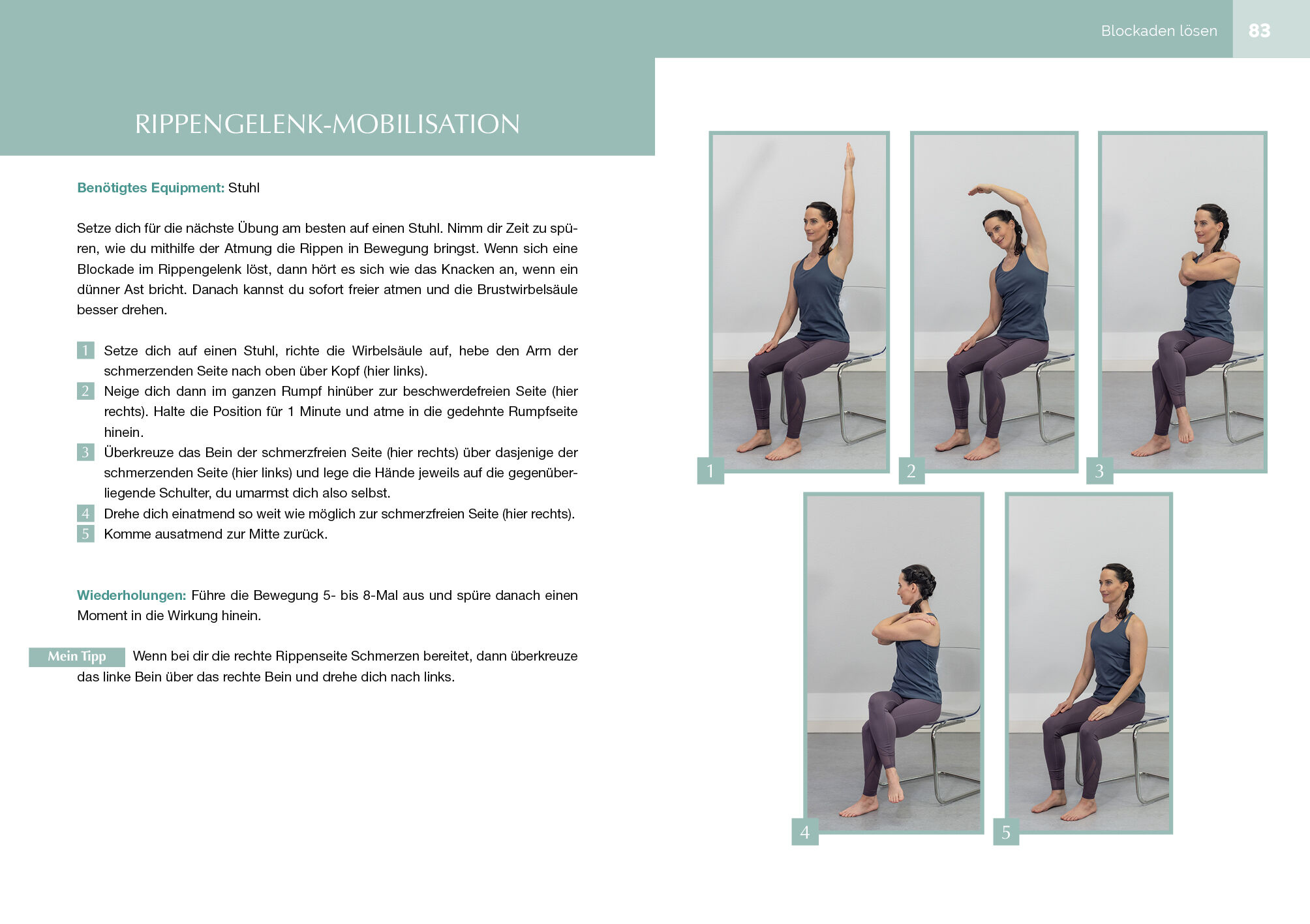 Blockaden lösen 83

RIPPENGELENK-MOBILISATION

Benötigtes Equipment: Stuhl

Setze dich für die nächste Übung am besten auf einen Stuhl. Nimm dir Zeit zu spüren, wie du mithilfe der Atmung die Rippen in Bewegung bringst. Wenn sich eine Blockade im Rippengelenk löst, dann hört es sich wie das Knacken an, wenn ein dünner Ast bricht. Danach kannst du sofort freier atmen und die Brustwirbelsäule besser drehen.

1 Setze dich auf einen Stuhl, richte die Wirbelsäule auf, hebe den Arm der schmerzenden Seite nach oben über Kopf (hier links).
2 Neige dich dann im ganzen Rumpf hinüber zur beschwerdefreien Seite (hier rechts). Halte die Position für 1 Minute und atme in die gedehnte Rumpfseite hinein.
3 Überkreuze das Bein der schmerzfreien Seite (hier rechts) über dasjenige der schmerzenden Seite (hier links) und lege die Hände jeweils auf die gegenüberliegende Schulter, du umarmst dich also selbst.
4 Drehe dich einatmend so weit wie möglich zur schmerzfreien Seite (hier rechts).
5 Komme ausatmend zur Mitte zurück.

Wiederholungen: Führe die Bewegung 5- bis 8-Mal aus und spüre danach einen Moment in die Wirkung hinein.

Mein Tipp Wenn bei dir die rechte Rippenseite Schmerzen bereitet, dann überkreuze das linke Bein über das rechte Bein und drehe dich nach links.

1
2
3
4
5