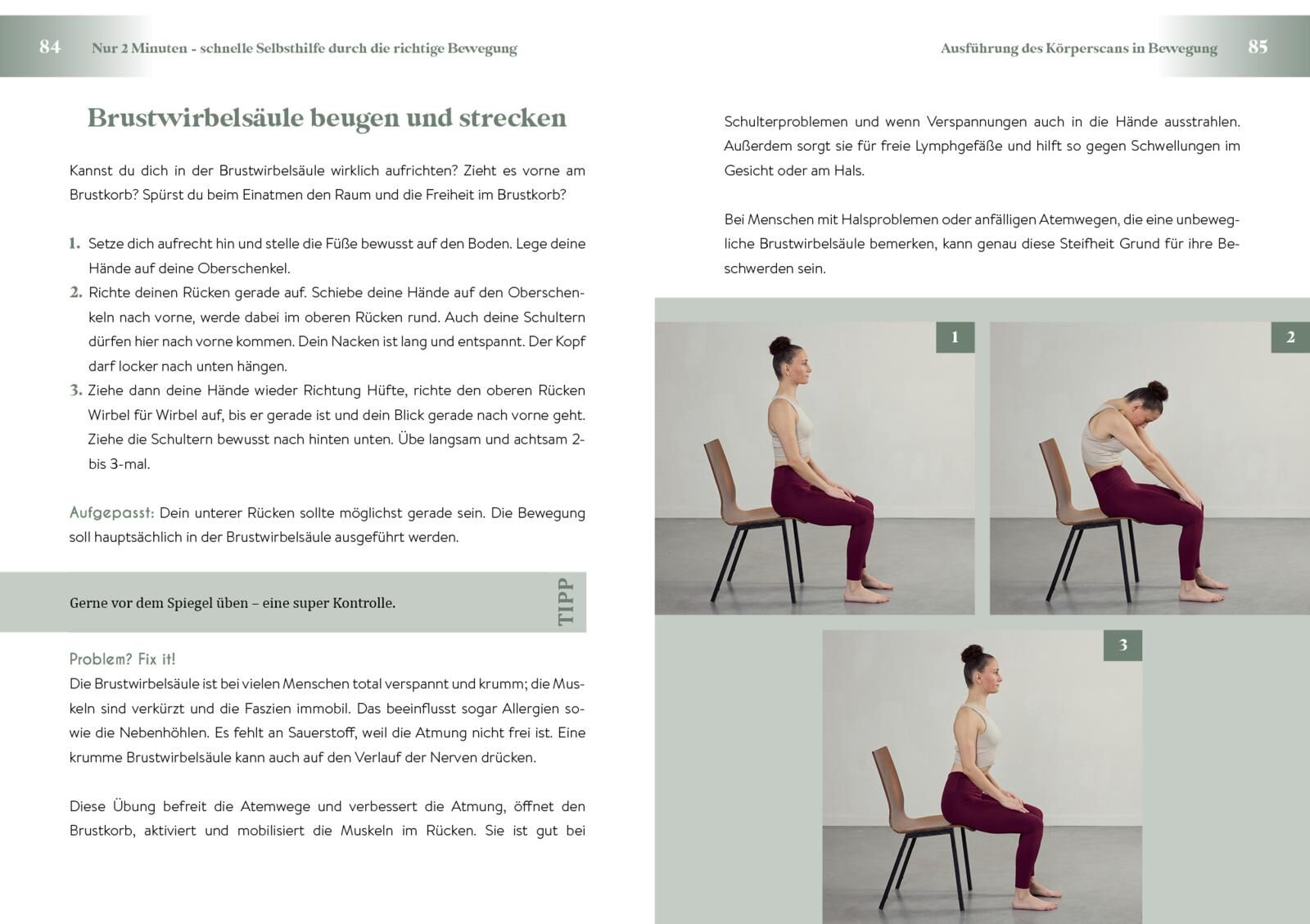 84 Nur 2 Minuten - schnelle Selbsthilfe durch die richtige Bewegung

Brustwirbelsäule beugen und strecken

Kannst du dich in der Brustwirbelsäule wirklich aufrichten? Zieht es vorne am Brustkorb? Spürst du beim Einatmen den Raum und die Freiheit im Brustkorb?

1. Setze dich aufrecht hin und stelle die Füße bewusst auf den Boden. Lege deine Hände auf deine Oberschenkel.
2. Richte deinen Rücken gerade auf. Schiebe deine Hände auf den Oberschenkeln nach vorne, werde dabei im oberen Rücken rund. Auch deine Schultern dürfen hier nach vorne kommen. Dein Nacken ist lang und entspannt. Der Kopf darf locker nach unten hängen.
3. Ziehe dann deine Hände wieder Richtung Hüfte, richte den oberen Rücken Wirbel für Wirbel auf, bis er gerade ist und dein Blick gerade nach vorne geht. Ziehe die Schultern bewusst nach hinten unten. Übe langsam und achtsam 2- bis 3-mal.

Aufgepasst: Dein unterer Rücken sollte möglichst gerade sein. Die Bewegung soll hauptsächlich in der Brustwirbelsäule ausgeführt werden.

Gerne vor dem Spiegel üben – eine super Kontrolle.

TIPP

Problem? Fix it!
Die Brustwirbelsäule ist bei vielen Menschen total verspannt und krumm; die Muskeln sind verkürzt und die Faszien immobil. Das beeinflusst sogar Allergien sowie die Nebenhöhlen. Es fehlt an Sauerstoff, weil die Atmung nicht frei ist. Eine krumme Brustwirbelsäule kann auch auf den Verlauf der Nerven drücken.

Diese Übung befreit die Atemwege und verbessert die Atmung, öffnet den Brustkorb, aktiviert und mobilisiert die Muskeln im Rücken. Sie ist gut bei

Ausführung des Körperscans in Bewegung 85

Schulterproblemen und wenn Verspannungen auch in die Hände ausstrahlen. Außerdem sorgt sie für freie Lymphgefäße und hilft so gegen Schwellungen im Gesicht oder am Hals.

Bei Menschen mit Halsproblemen oder anfälligen Atemwegen, die eine unbewegliche Brustwirbelsäule bemerken, kann genau diese Steifheit Grund für ihre Beschwerden sein.

1

2

3