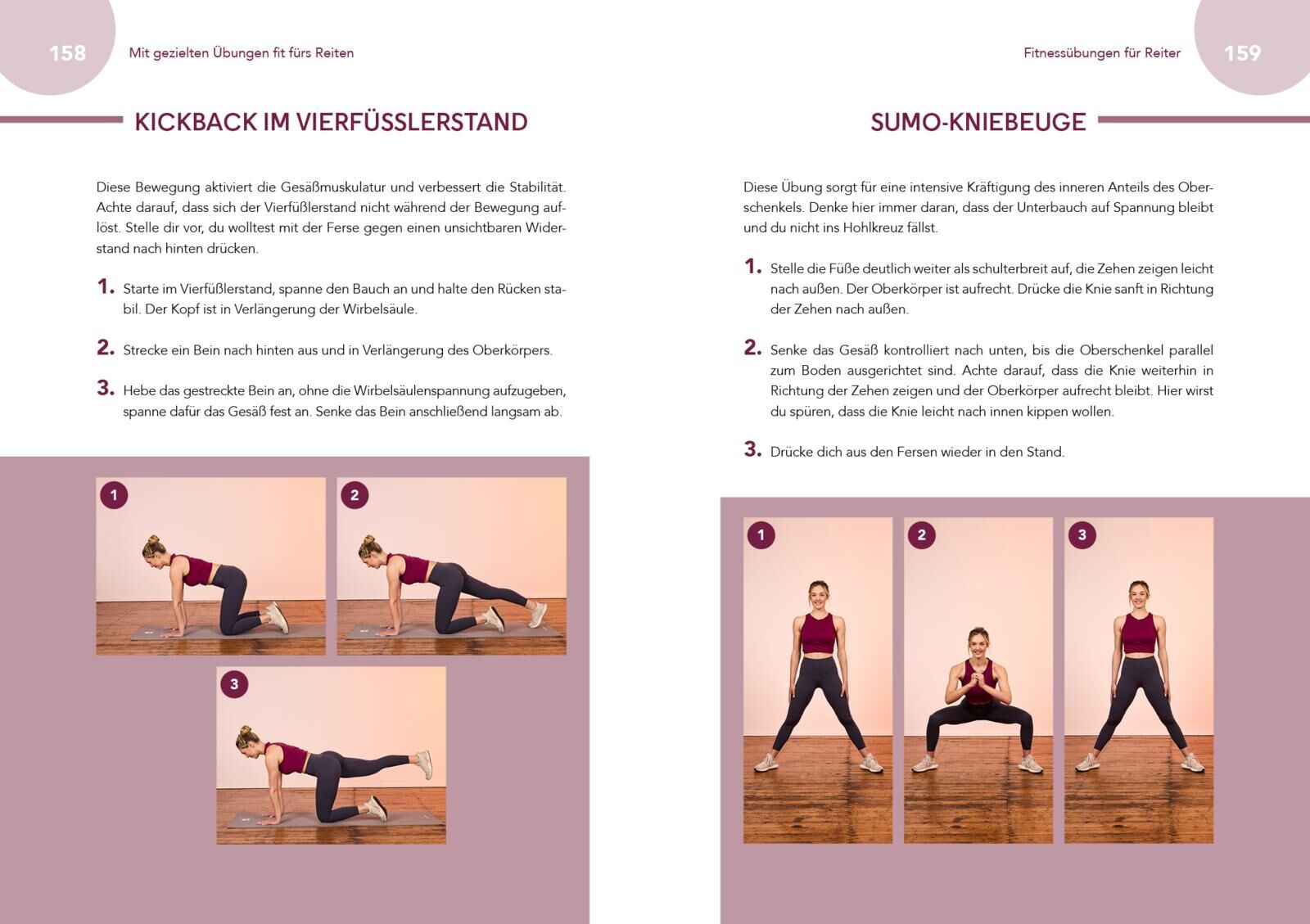 158 Mit gezielten Übungen fit fürs Reiten

KICKBACK IM VIERFÜSSLERSTAND

Diese Bewegung aktiviert die Gesäßmuskulatur und verbessert die Stabilität. Achte darauf, dass sich der Vierfüßlerstand nicht während der Bewegung auflöst. Stelle dir vor, du wolltest mit der Ferse gegen einen unsichtbaren Widerstand nach hinten drücken.

1. Starte im Vierfüßlerstand, spanne den Bauch an und halte den Rücken stabil. Der Kopf ist in Verlängerung der Wirbelsäule.

2. Strecke ein Bein nach hinten aus und in Verlängerung des Oberkörpers.

3. Hebe das gestreckte Bein an, ohne die Wirbelsäulenspannung aufzugeben, spanne dafür das Gesäß fest an. Senke das Bein anschließend langsam ab.

1

2

3

Fitnessübungen für Reiter 159

SUMO-KNIEBEUGE

Diese Übung sorgt für eine intensive Kräftigung des inneren Anteils des Oberschenkels. Denke hier immer daran, dass der Unterbauch auf Spannung bleibt und du nicht ins Hohlkreuz fällst.

1. Stelle die Füße deutlich weiter als schulterbreit auf, die Zehen zeigen leicht nach außen. Der Oberkörper ist aufrecht. Drücke die Knie sanft in Richtung der Zehen nach außen.

2. Senke das Gesäß kontrolliert nach unten, bis die Oberschenkel parallel zum Boden ausgerichtet sind. Achte darauf, dass die Knie weiterhin in Richtung der Zehen zeigen und der Oberkörper aufrecht bleibt. Hier wirst du spüren, dass die Knie leicht nach innen kippen wollen.

3. Drücke dich aus den Fersen wieder in den Stand.

1

2

3