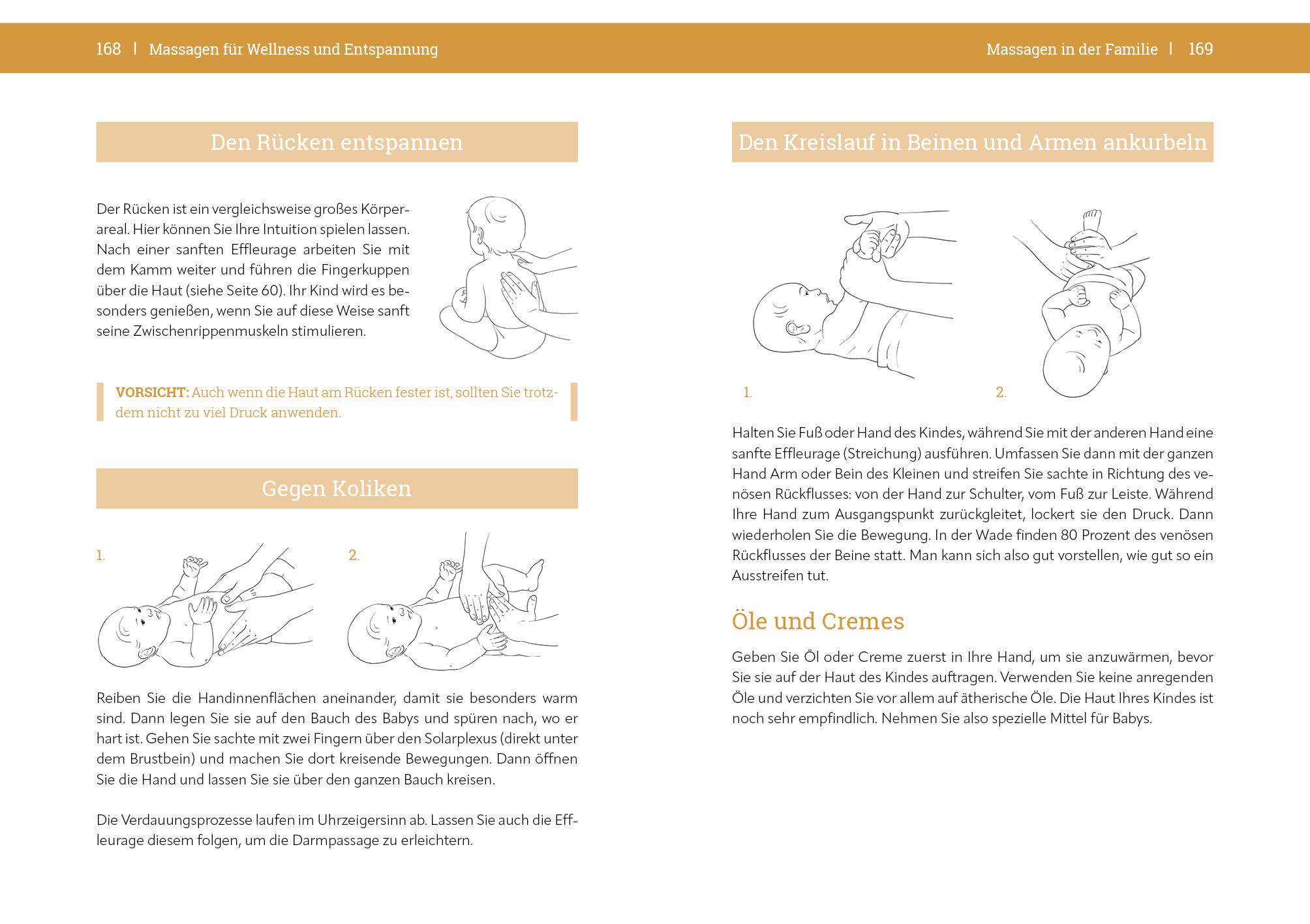 168 | Massagen für Wellness und Entspannung

Den Rücken entspannen

Der Rücken ist ein vergleichsweise großes Körperareal. Hier können Sie Ihre Intuition spielen lassen. Nach einer sanften Effleurage arbeiten Sie mit dem Kamm weiter und führen die Fingerkuppen über die Haut (siehe Seite 60). Ihr Kind wird es besonders genießen, wenn Sie auf diese Weise sanft seine Zwischenrippenmuskeln stimulieren.

VORSICHT: Auch wenn die Haut am Rücken fester ist, sollten Sie trotzdem nicht zu viel Druck anwenden.

Gegen Koliken

1.

2.

Reiben Sie die Handinnenflächen aneinander, damit sie besonders warm sind. Dann legen Sie sie auf den Bauch des Babys und spüren nach, wo er hart ist. Gehen Sie sachte mit zwei Fingern über den Solarplexus (direkt unter dem Brustbein) und machen Sie dort kreisende Bewegungen. Dann öffnen Sie die Hand und lassen Sie sie über den ganzen Bauch kreisen.

Die Verdauungsprozesse laufen im Uhrzeigersinn ab. Lassen Sie auch die Effleurage diesem folgen, um die Darmpassage zu erleichtern.

Massagen in der Familie | 169

Den Kreislauf in Beinen und Armen ankurbeln

1.

2.

Halten Sie Fuß oder Hand des Kindes, während Sie mit der anderen Hand eine sanfte Effleurage (Streichung) ausführen. Umfassen Sie dann mit der ganzen Hand Arm oder Bein des Kleinen und streifen Sie sachte in Richtung des venösen Rückflusses: von der Hand zur Schulter, vom Fuß zur Leiste. Während Ihre Hand zum Ausgangspunkt zurückgleitet, lockert sie den Druck. Dann wiederholen Sie die Bewegung. In der Wade finden 80 Prozent des venösen Rückflusses der Beine statt. Man kann sich also gut vorstellen, wie gut so ein Ausstreifen tut.

Öle und Cremes

Geben Sie Öl oder Creme zuerst in Ihre Hand, um sie anzuwärmen, bevor Sie sie auf der Haut des Kindes auftragen. Verwenden Sie keine anregenden Öle und verzichten Sie vor allem auf ätherische Öle. Die Haut Ihres Kindes ist noch sehr empfindlich. Nehmen Sie also spezielle Mittel für Babys.