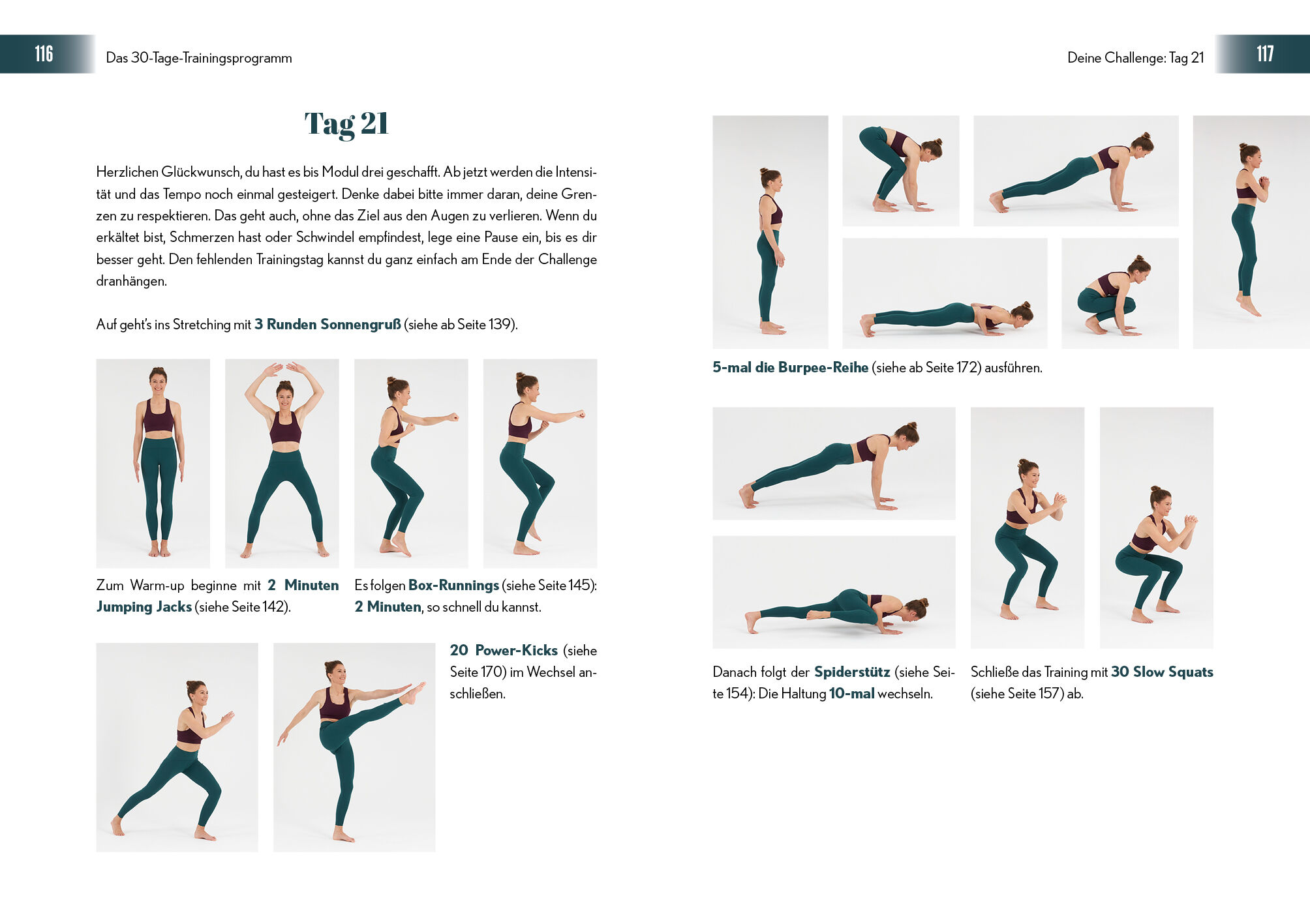 116 Das 30-Tage-Trainingsprogramm

Tag 21

Herzlichen Glückwunsch, du hast es bis Modul drei geschafft. Ab jetzt werden die Intensität und das Tempo noch einmal gesteigert. Denke dabei bitte immer daran, deine Grenzen zu respektieren. Das geht auch, ohne das Ziel aus den Augen zu verlieren. Wenn du erkältet bist, Schmerzen hast oder Schwindel empfindest, lege eine Pause ein, bis es dir besser geht. Den fehlenden Trainingstag kannst du ganz einfach am Ende der Challenge dranhängen.

Auf geht's ins Stretching mit 3 Runden Sonnengruß (siehe ab Seite 139).

Zum Warm-up beginne mit 2 Minuten Jumping Jacks (siehe Seite 142).

Es folgen Box-Runnings (siehe Seite 145): 2 Minuten, so schnell du kannst.

20 Power-Kicks (siehe Seite 170) im Wechsel anschließen.

Deine Challenge: Tag 21 117

5-mal die Burpee-Reihe (siehe ab Seite 172) ausführen.

Danach folgt der Spiderstütz (siehe Seite 154): Die Haltung 10-mal wechseln.

Schließe das Training mit 30 Slow Squats (siehe Seite 157) ab.