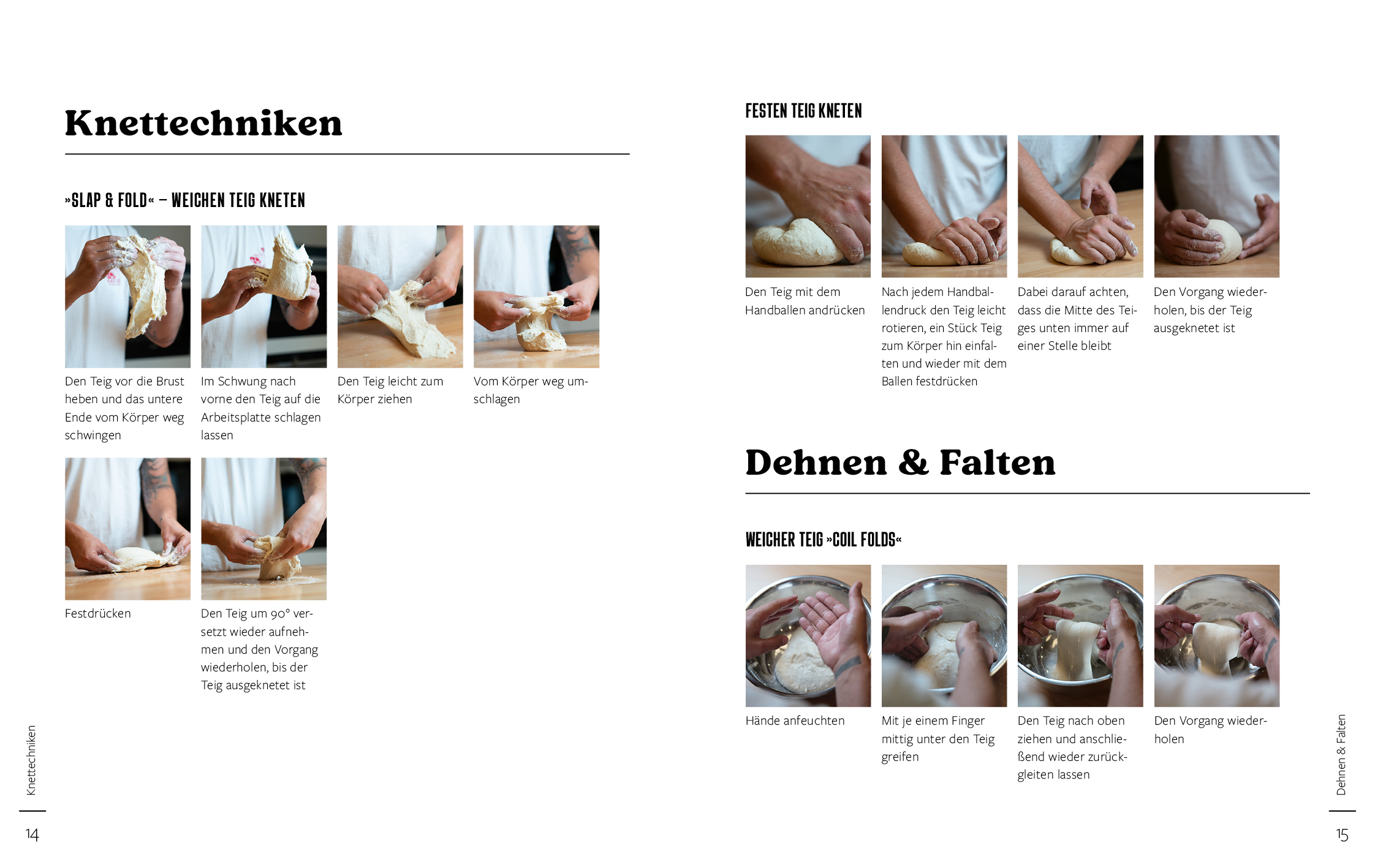 Knettechniken

»SLAP & FOLD« – WEICHEN TEIG KNETEN

Den Teig vor die Brust heben und das untere Ende vom Körper weg schwingen

Im Schwung nach vorne den Teig auf die Arbeitsplatte schlagen lassen

Den Teig leicht zum Körper ziehen

Vom Körper weg umschlagen

Festdrücken

Den Teig um 90° versetzt wieder aufnehmen und den Vorgang wiederholen, bis der Teig ausgeknetet ist

Knettechniken

14

FESTEN TEIG KNETEN

Den Teig mit dem Handballen andrücken

Nach jedem Handballendruck den Teig leicht rotieren, ein Stück Teig zum Körper hin einfalten und wieder mit dem Ballen festdrücken

Dabei darauf achten, dass die Mitte des Teiges unten immer auf einer Stelle bleibt

Den Vorgang wiederholen, bis der Teig ausgeknetet ist

Dehnen & Falten

WEICHER TEIG »COIL FOLDS«

Hände anfeuchten

Mit je einem Finger mittig unter den Teig greifen

Den Teig nach oben ziehen und anschließend wieder zurückgleiten lassen

Den Vorgang wiederholen

Dehnen & Falten

15