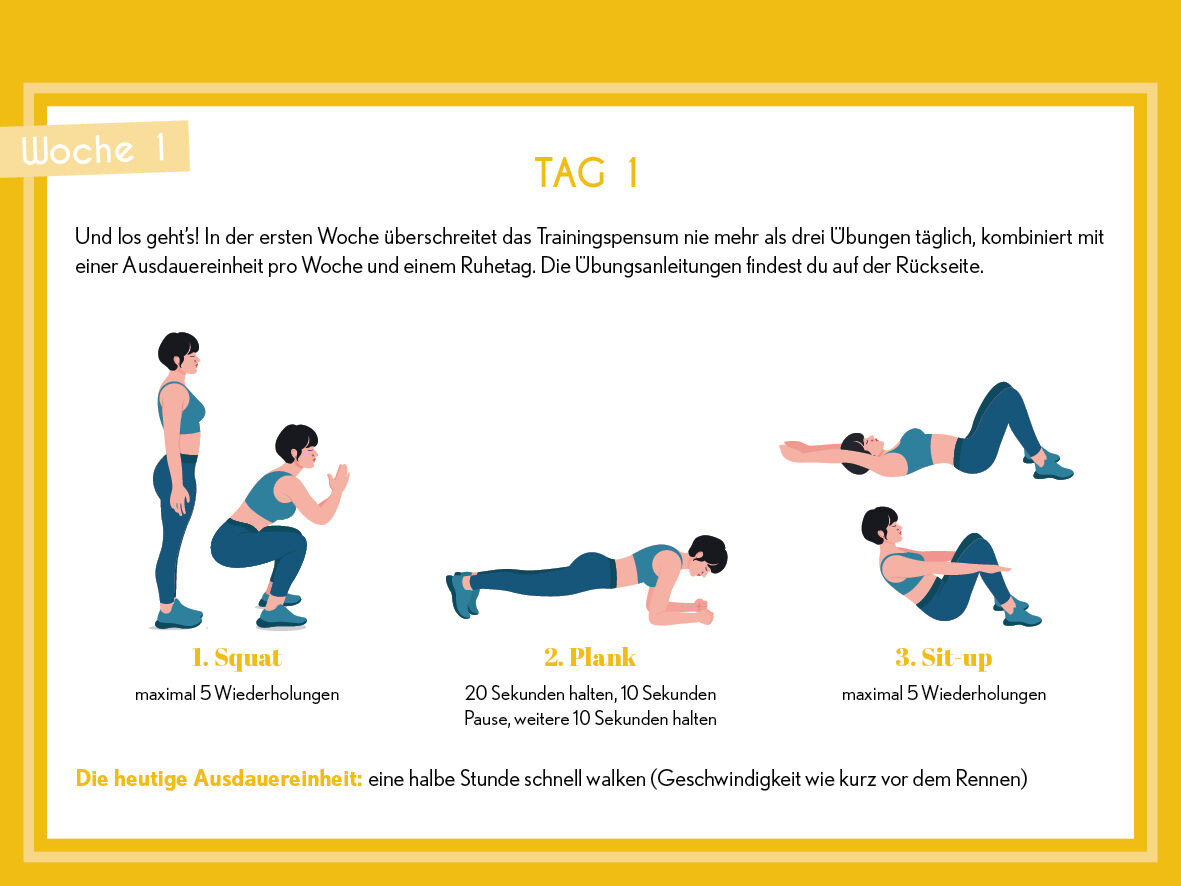 Woche 1

TAG 1

Und los geht's! In der ersten Woche überschreitet das Trainingspensum nie mehr als drei Übungen täglich, kombiniert mit einer Ausdauereinheit pro Woche und einem Ruhetag. Die Übungsanleitungen findest du auf der Rückseite.

1. Squat
maximal 5 Wiederholungen

2. Plank
20 Sekunden halten, 10 Sekunden Pause, weitere 10 Sekunden halten

3. Sit-up
maximal 5 Wiederholungen

Die heutige Ausdauereinheit: eine halbe Stunde schnell walken (Geschwindigkeit wie kurz vor dem Rennen)