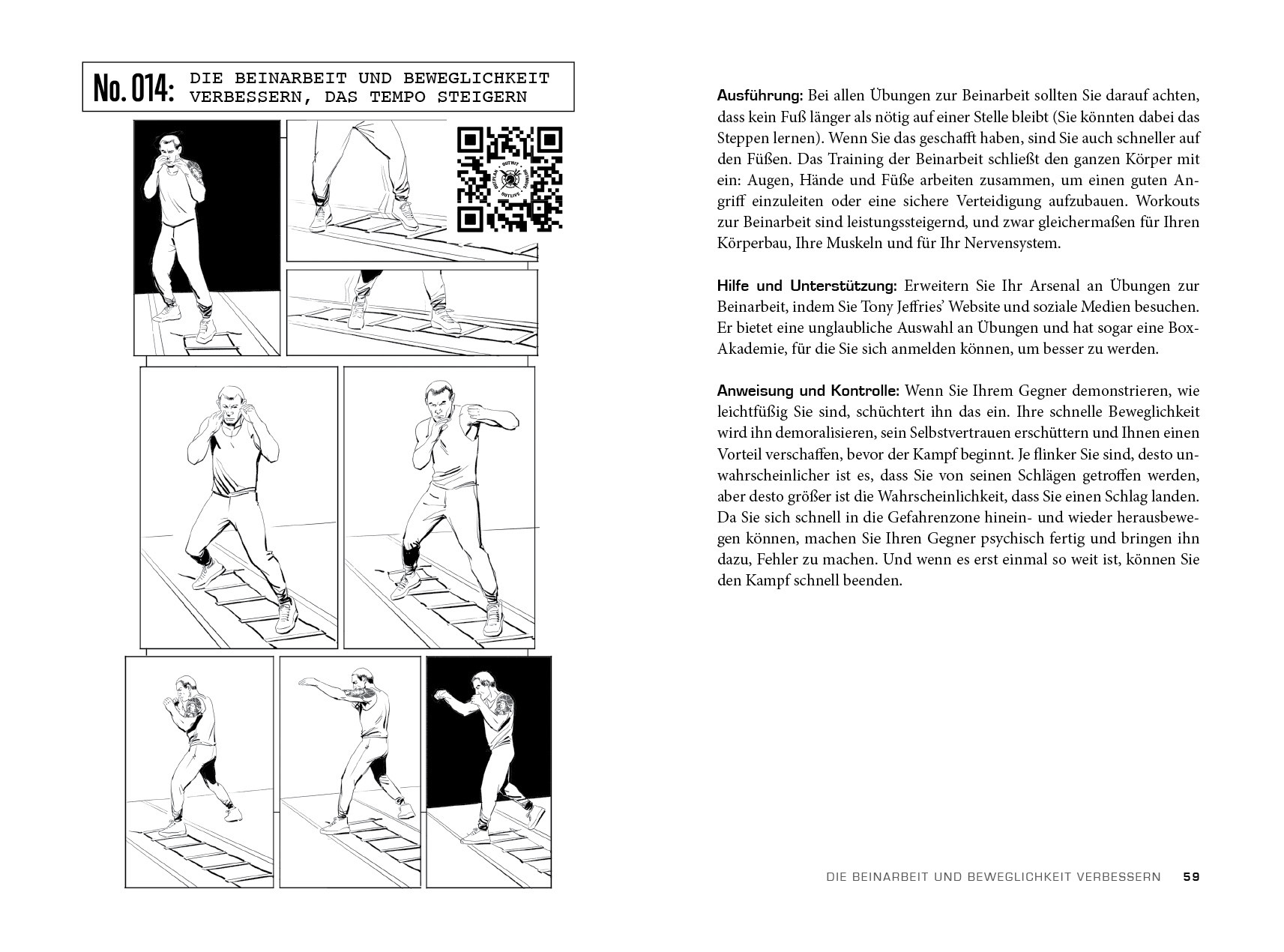 No. 014: DIE BEINARBEIT UND BEWEGLICHKEIT VERBESSERN, DAS TEMPO STEIGERN

Ausführung: Bei allen Übungen zur Beinarbeit sollten Sie darauf achten, dass kein Fuß länger als nötig auf einer Stelle bleibt (Sie könnten dabei das Steppen lernen). Wenn Sie das geschafft haben, sind Sie auch schneller auf den Füßen. Das Training der Beinarbeit schließt den ganzen Körper mit ein: Augen, Hände und Füße arbeiten zusammen, um einen guten Angriff einzuleiten oder eine sichere Verteidigung aufzubauen. Workouts zur Beinarbeit sind leistungssteigernd, und zwar gleichermaßen für Ihren Körperbau, Ihre Muskeln und für Ihr Nervensystem.

Hilfe und Unterstützung: Erweitern Sie Ihr Arsenal an Übungen zur Beinarbeit, indem Sie Tony Jeffries' Website und soziale Medien besuchen. Er bietet eine unglaubliche Auswahl an Übungen und hat sogar eine Box-Akademie, für die Sie sich anmelden können, um besser zu werden.

Anweisung und Kontrolle: Wenn Sie Ihrem Gegner demonstrieren, wie leichtfüßig Sie sind, schüchtert ihn das ein. Ihre schnelle Beweglichkeit wird ihn demoralisieren, sein Selbstvertrauen erschüttern und Ihnen einen Vorteil verschaffen, bevor der Kampf beginnt. Je flinker Sie sind, desto unwahrscheinlicher ist es, dass Sie von seinen Schlägen getroffen werden, aber desto größer ist die Wahrscheinlichkeit, dass Sie einen Schlag landen. Da Sie sich schnell in die Gefahrenzone hinein- und wieder herausbewegen können, machen Sie Ihren Gegner psychisch fertig und bringen ihn dazu, Fehler zu machen. Und wenn es erst einmal so weit ist, können Sie den Kampf schnell beenden.

DIE BEINARBEIT UND BEWEGLICHKEIT VERBESSERN 59