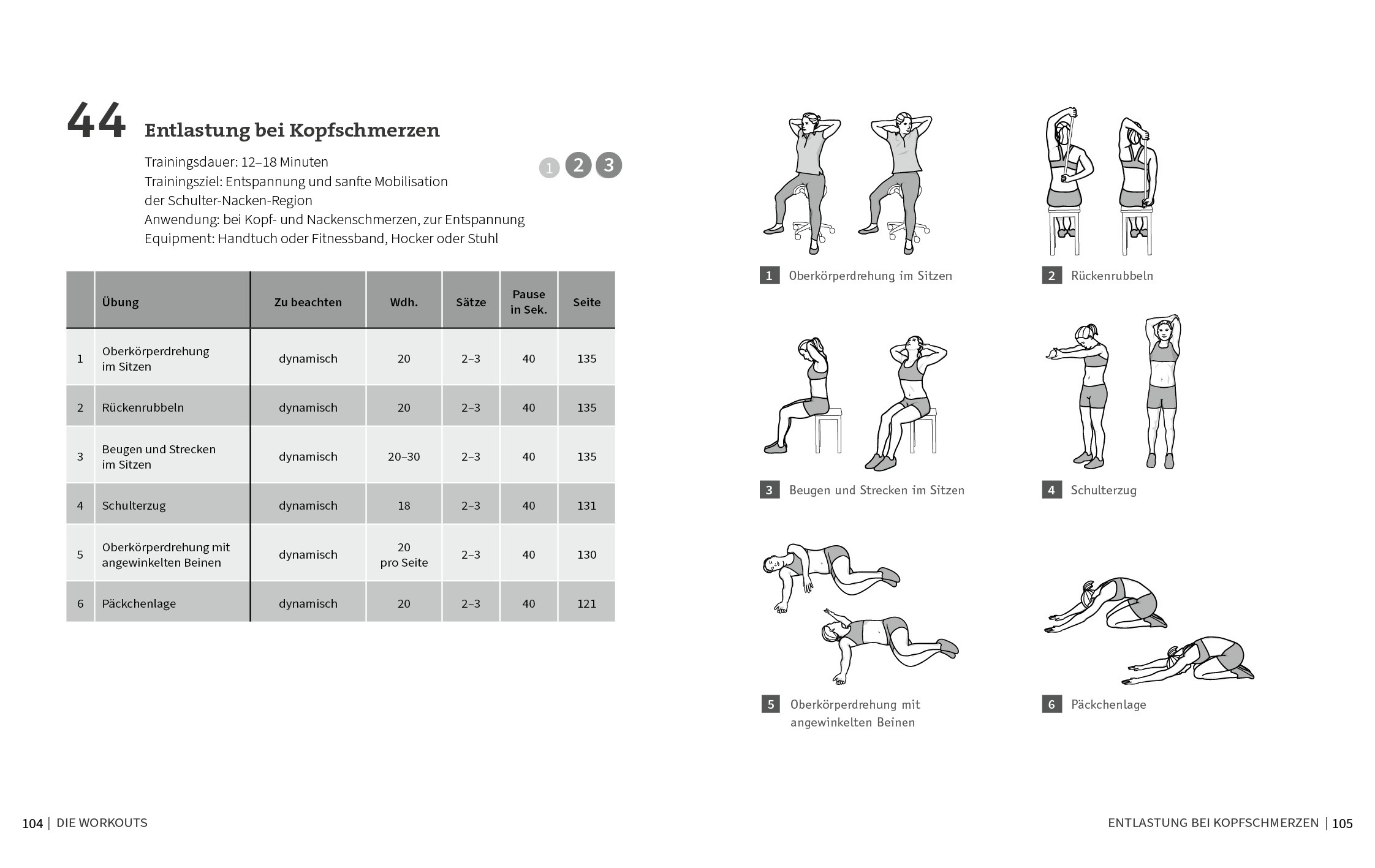 44 Entlastung bei Kopfschmerzen

Trainingsdauer: 12–18 Minuten
Trainingsziel: Entspannung und sanfte Mobilisation der Schulter-Nacken-Region
Anwendung: bei Kopf- und Nackenschmerzen, zur Entspannung
Equipment: Handtuch oder Fitnessband, Hocker oder Stuhl

1 2 3

| | Übung | Zu beachten | Wdh. | Sätze | Pause in Sek. | Seite |
|---|---|---|---|---|---|---|
| 1 | Oberkörperdrehung im Sitzen | dynamisch | 20 | 2–3 | 40 | 135 |
| 2 | Rückenrubbeln | dynamisch | 20 | 2–3 | 40 | 135 |
| 3 | Beugen und Strecken im Sitzen | dynamisch | 20–30 | 2–3 | 40 | 135 |
| 4 | Schulterzug | dynamisch | 18 | 2–3 | 40 | 131 |
| 5 | Oberkörperdrehung mit angewinkelten Beinen | dynamisch | 20 pro Seite | 2–3 | 40 | 130 |
| 6 | Päckchenlage | dynamisch | 20 | 2–3 | 40 | 121 |

1 Oberkörperdrehung im Sitzen

2 Rückenrubbeln

3 Beugen und Strecken im Sitzen

4 Schulterzug

5 Oberkörperdrehung mit angewinkelten Beinen

6 Päckchenlage

104 | DIE WORKOUTS

ENTLASTUNG BEI KOPFSCHMERZEN | 105