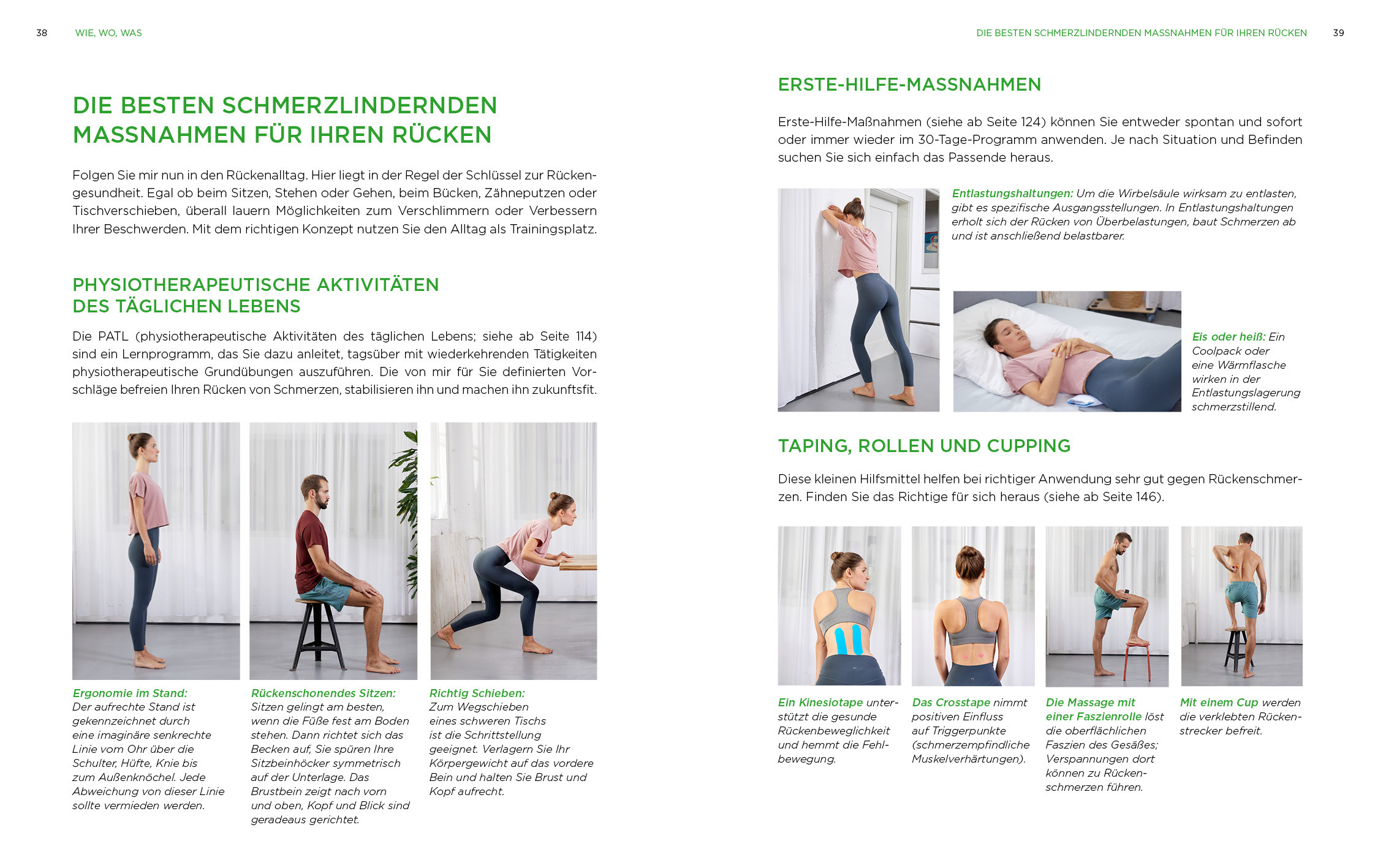 38 WIE, WO, WAS

DIE BESTEN SCHMERZLINDERNDEN MASSNAHMEN FÜR IHREN RÜCKEN

Folgen Sie mir nun in den Rückenalltag. Hier liegt in der Regel der Schlüssel zur Rückengesundheit. Egal ob beim Sitzen, Stehen oder Gehen, beim Bücken, Zähneputzen oder Tischverschieben, überall lauern Möglichkeiten zum Verschlimmern oder Verbessern Ihrer Beschwerden. Mit dem richtigen Konzept nutzen Sie den Alltag als Trainingsplatz.

PHYSIOTHERAPEUTISCHE AKTIVITÄTEN DES TÄGLICHEN LEBENS

Die PATL (physiotherapeutische Aktivitäten des täglichen Lebens; siehe ab Seite 114) sind ein Lernprogramm, das Sie dazu anleitet, tagsüber mit wiederkehrenden Tätigkeiten physiotherapeutische Grundübungen auszuführen. Die von mir für Sie definierten Vorschläge befreien Ihren Rücken von Schmerzen, stabilisieren ihn und machen ihn zukunftsfit.

Ergonomie im Stand: Der aufrechte Stand ist gekennzeichnet durch eine imaginäre senkrechte Linie vom Ohr über die Schulter, Hüfte, Knie bis zum Außenknöchel. Jede Abweichung von dieser Linie sollte vermieden werden.

Rückenschonendes Sitzen: Sitzen gelingt am besten, wenn die Füße fest am Boden stehen. Dann richtet sich das Becken auf, Sie spüren Ihre Sitzbeinhöcker symmetrisch auf der Unterlage. Das Brustbein zeigt nach vorn und oben, Kopf und Blick sind geradeaus gerichtet.

Richtig Schieben: Zum Wegschieben eines schweren Tischs ist die Schrittstellung geeignet. Verlagern Sie Ihr Körpergewicht auf das vordere Bein und halten Sie Brust und Kopf aufrecht.

DIE BESTEN SCHMERZLINDERNDEN MASSNAHMEN FÜR IHREN RÜCKEN 39

ERSTE-HILFE-MASSNAHMEN

Erste-Hilfe-Maßnahmen (siehe ab Seite 124) können Sie entweder spontan und sofort oder immer wieder im 30-Tage-Programm anwenden. Je nach Situation und Befinden suchen Sie sich einfach das Passende heraus.

Entlastungshaltungen: Um die Wirbelsäule wirksam zu entlasten, gibt es spezifische Ausgangsstellungen. In Entlastungshaltungen erholt sich der Rücken von Überbelastungen, baut Schmerzen ab und ist anschließend belastbarer.

Eis oder heiß: Ein Coolpack oder eine Wärmflasche wirken in der Entlastungslagerung schmerzstillend.

TAPING, ROLLEN UND CUPPING

Diese kleinen Hilfsmittel helfen bei richtiger Anwendung sehr gut gegen Rückenschmerzen. Finden Sie das Richtige für sich heraus (siehe ab Seite 146).

Ein Kinesiotape unterstützt die gesunde Rückenbeweglichkeit und hemmt die Fehlbewegung.

Das Crosstape nimmt positiven Einfluss auf Triggerpunkte (schmerzempfindliche Muskelverhärtungen).

Die Massage mit einer Faszienrolle löst die oberflächlichen Faszien des Gesäßes; Verspannungen dort können zu Rückenschmerzen führen.

Mit einem Cup werden die verklebten Rückenstrecker befreit.