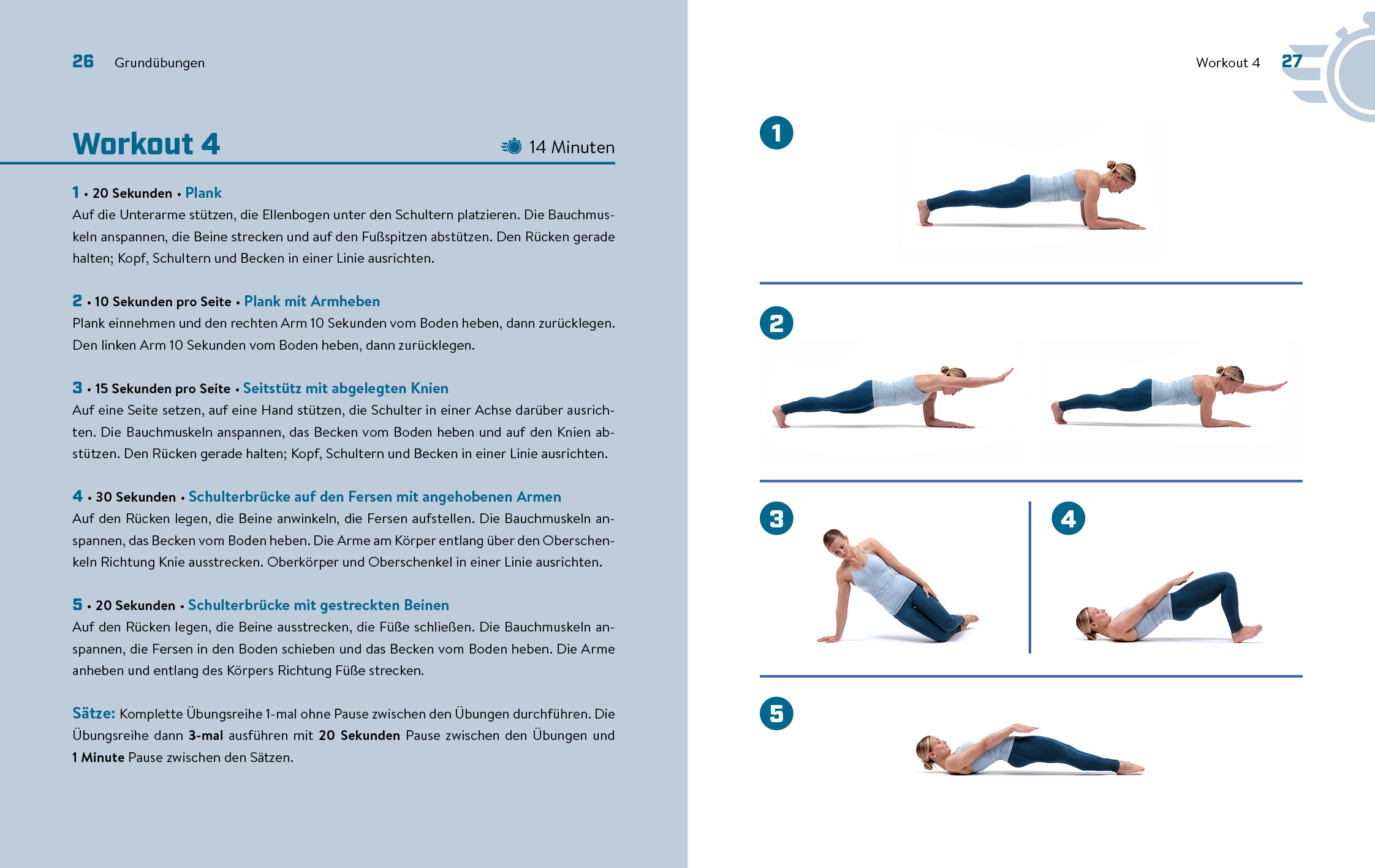 26 Grundübungen

Workout 4

14 Minuten

1 • 20 Sekunden • Plank
Auf die Unterarme stützen, die Ellenbogen unter den Schultern platzieren. Die Bauchmuskeln anspannen, die Beine strecken und auf den Fußspitzen abstützen. Den Rücken gerade halten; Kopf, Schultern und Becken in einer Linie ausrichten.

2 • 10 Sekunden pro Seite • Plank mit Armheben
Plank einnehmen und den rechten Arm 10 Sekunden vom Boden heben, dann zurücklegen. Den linken Arm 10 Sekunden vom Boden heben, dann zurücklegen.

3 • 15 Sekunden pro Seite • Seitstütz mit abgelegten Knien
Auf eine Seite setzen, auf eine Hand stützen, die Schulter in einer Achse darüber ausrichten. Die Bauchmuskeln anspannen, das Becken vom Boden heben und auf den Knien abstützen. Den Rücken gerade halten; Kopf, Schultern und Becken in einer Linie ausrichten.

4 • 30 Sekunden • Schulterbrücke auf den Fersen mit angehobenen Armen
Auf den Rücken legen, die Beine anwinkeln, die Fersen aufstellen. Die Bauchmuskeln anspannen, das Becken vom Boden heben. Die Arme am Körper entlang über den Oberschenkeln Richtung Knie ausstrecken. Oberkörper und Oberschenkel in einer Linie ausrichten.

5 • 20 Sekunden • Schulterbrücke mit gestreckten Beinen
Auf den Rücken legen, die Beine ausstrecken, die Füße schließen. Die Bauchmuskeln anspannen, die Fersen in den Boden schieben und das Becken vom Boden heben. Die Arme anheben und entlang des Körpers Richtung Füße strecken.

Sätze: Komplette Übungsreihe 1-mal ohne Pause zwischen den Übungen durchführen. Die Übungsreihe dann 3-mal ausführen mit 20 Sekunden Pause zwischen den Übungen und 1 Minute Pause zwischen den Sätzen.

Workout 4 27

1

2

3

4

5