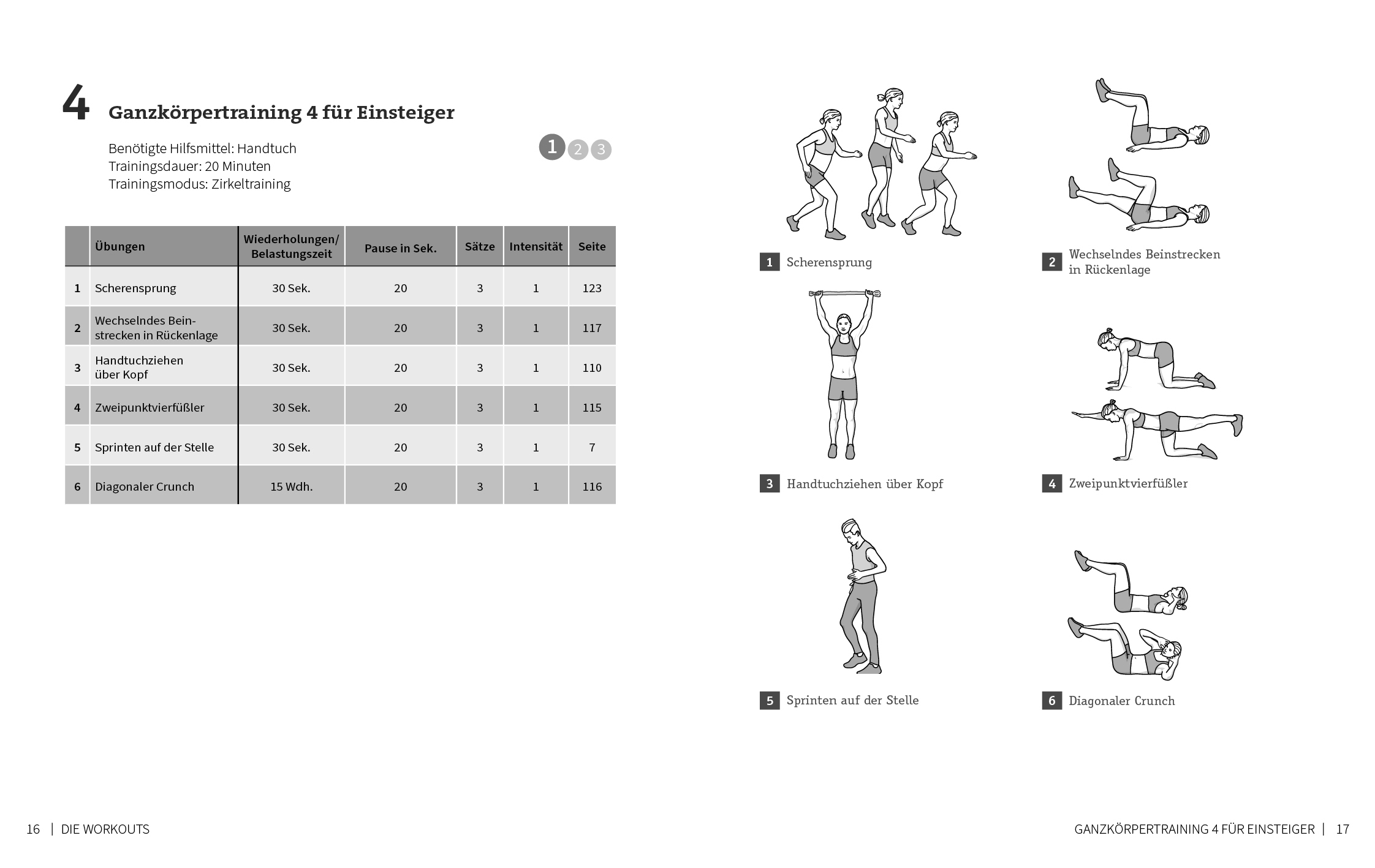 4 Ganzkörpertraining 4 für Einsteiger

Benötigte Hilfsmittel: Handtuch
Trainingsdauer: 20 Minuten
Trainingsmodus: Zirkeltraining

1 2 3

| | Übungen | Wiederholungen/ Belastungszeit | Pause in Sek. | Sätze | Intensität | Seite |
|---|---|---|---|---|---|---|
| 1 | Scherensprung | 30 Sek. | 20 | 3 | 1 | 123 |
| 2 | Wechselndes Beinstrecken in Rückenlage | 30 Sek. | 20 | 3 | 1 | 117 |
| 3 | Handtuchziehen über Kopf | 30 Sek. | 20 | 3 | 1 | 110 |
| 4 | Zweipunktvierfüßler | 30 Sek. | 20 | 3 | 1 | 115 |
| 5 | Sprinten auf der Stelle | 30 Sek. | 20 | 3 | 1 | 7 |
| 6 | Diagonaler Crunch | 15 Wdh. | 20 | 3 | 1 | 116 |

1 Scherensprung

2 Wechselndes Beinstrecken in Rückenlage

3 Handtuchziehen über Kopf

4 Zweipunktvierfüßler

5 Sprinten auf der Stelle

6 Diagonaler Crunch

16 | DIE WORKOUTS

GANZKÖRPERTRAINING 4 FÜR EINSTEIGER | 17