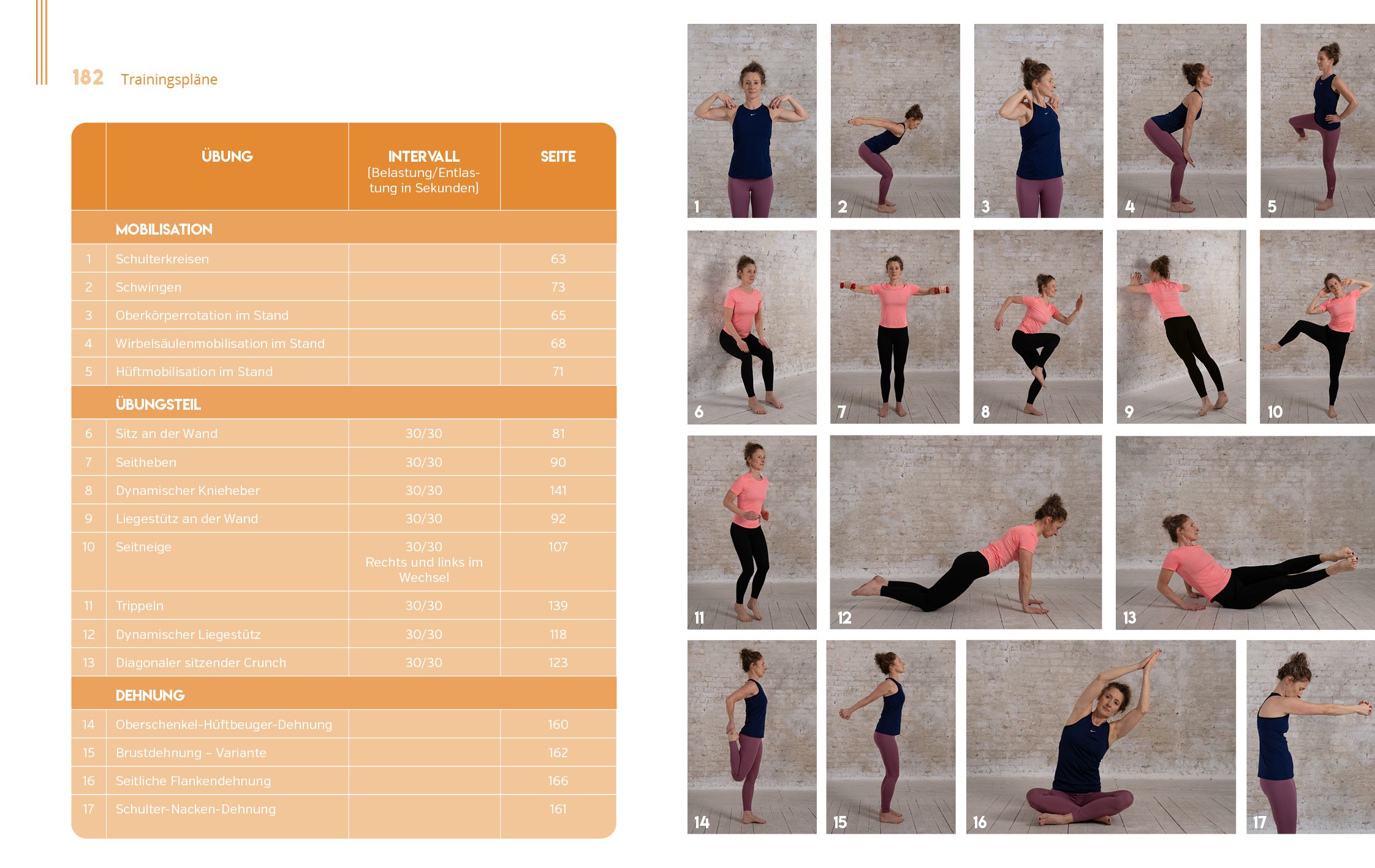 182 Trainingspläne

| | ÜBUNG | INTERVALL (Belastung/Entlastung in Sekunden) | SEITE |
|---|---|---|---|
| | MOBILISATION | | |
| 1 | Schulterkreisen | | 63 |
| 2 | Schwingen | | 73 |
| 3 | Oberkörperrotation im Stand | | 65 |
| 4 | Wirbelsäulenmobilisation im Stand | | 68 |
| 5 | Hüftmobilisation im Stand | | 71 |
| | ÜBUNGSTEIL | | |
| 6 | Sitz an der Wand | 30/30 | 81 |
| 7 | Seitheben | 30/30 | 90 |
| 8 | Dynamischer Knieheber | 30/30 | 141 |
| 9 | Liegestütz an der Wand | 30/30 | 92 |
| 10 | Seitneige | 30/30 Rechts und links im Wechsel | 107 |
| 11 | Trippeln | 30/30 | 139 |
| 12 | Dynamischer Liegestütz | 30/30 | 118 |
| 13 | Diagonaler sitzender Crunch | 30/30 | 123 |
| | DEHNUNG | | |
| 14 | Oberschenkel-Hüftbeuger-Dehnung | | 160 |
| 15 | Brustdehnung – Variante | | 162 |
| 16 | Seitliche Flankendehnung | | 166 |
| 17 | Schulter-Nacken-Dehnung | | 161 |

1
2
3
4
5
6
7
8
9
10
11
12
13
14
15
16
17