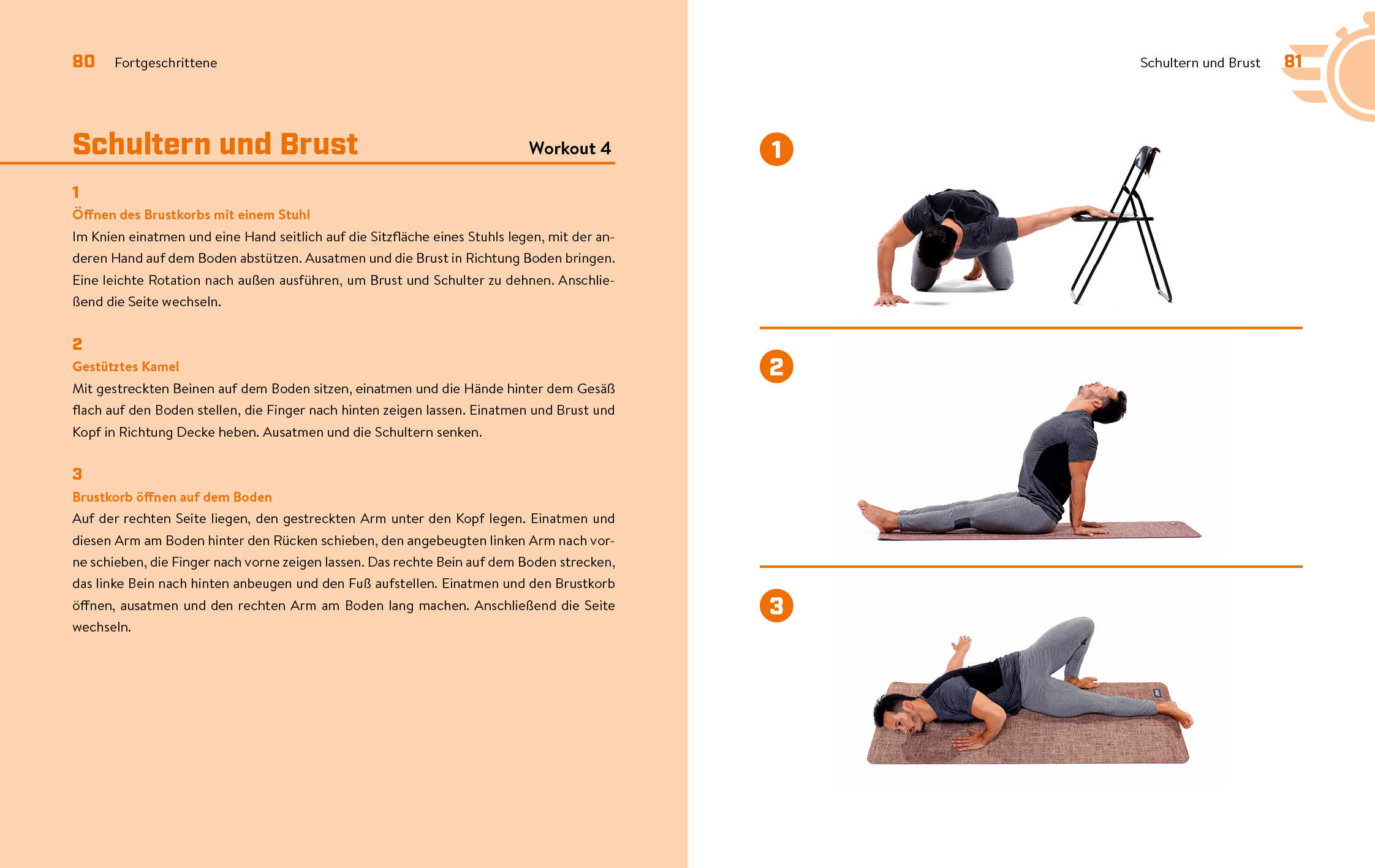 80 Fortgeschrittene

Schultern und Brust

Workout 4

1
Öffnen des Brustkorbs mit einem Stuhl
Im Knien einatmen und eine Hand seitlich auf die Sitzfläche eines Stuhls legen, mit der anderen Hand auf dem Boden abstützen. Ausatmen und die Brust in Richtung Boden bringen. Eine leichte Rotation nach außen ausführen, um Brust und Schulter zu dehnen. Anschließend die Seite wechseln.

2
Gestütztes Kamel
Mit gestreckten Beinen auf dem Boden sitzen, einatmen und die Hände hinter dem Gesäß flach auf den Boden stellen, die Finger nach hinten zeigen lassen. Einatmen und Brust und Kopf in Richtung Decke heben. Ausatmen und die Schultern senken.

3
Brustkorb öffnen auf dem Boden
Auf der rechten Seite liegen, den gestreckten Arm unter den Kopf legen. Einatmen und diesen Arm am Boden hinter den Rücken schieben, den angebeugten linken Arm nach vorne schieben, die Finger nach vorne zeigen lassen. Das rechte Bein auf dem Boden strecken, das linke Bein nach hinten anbeugen und den Fuß aufstellen. Einatmen und den Brustkorb öffnen, ausatmen und den rechten Arm am Boden lang machen. Anschließend die Seite wechseln.

Schultern und Brust 81

1

2

3