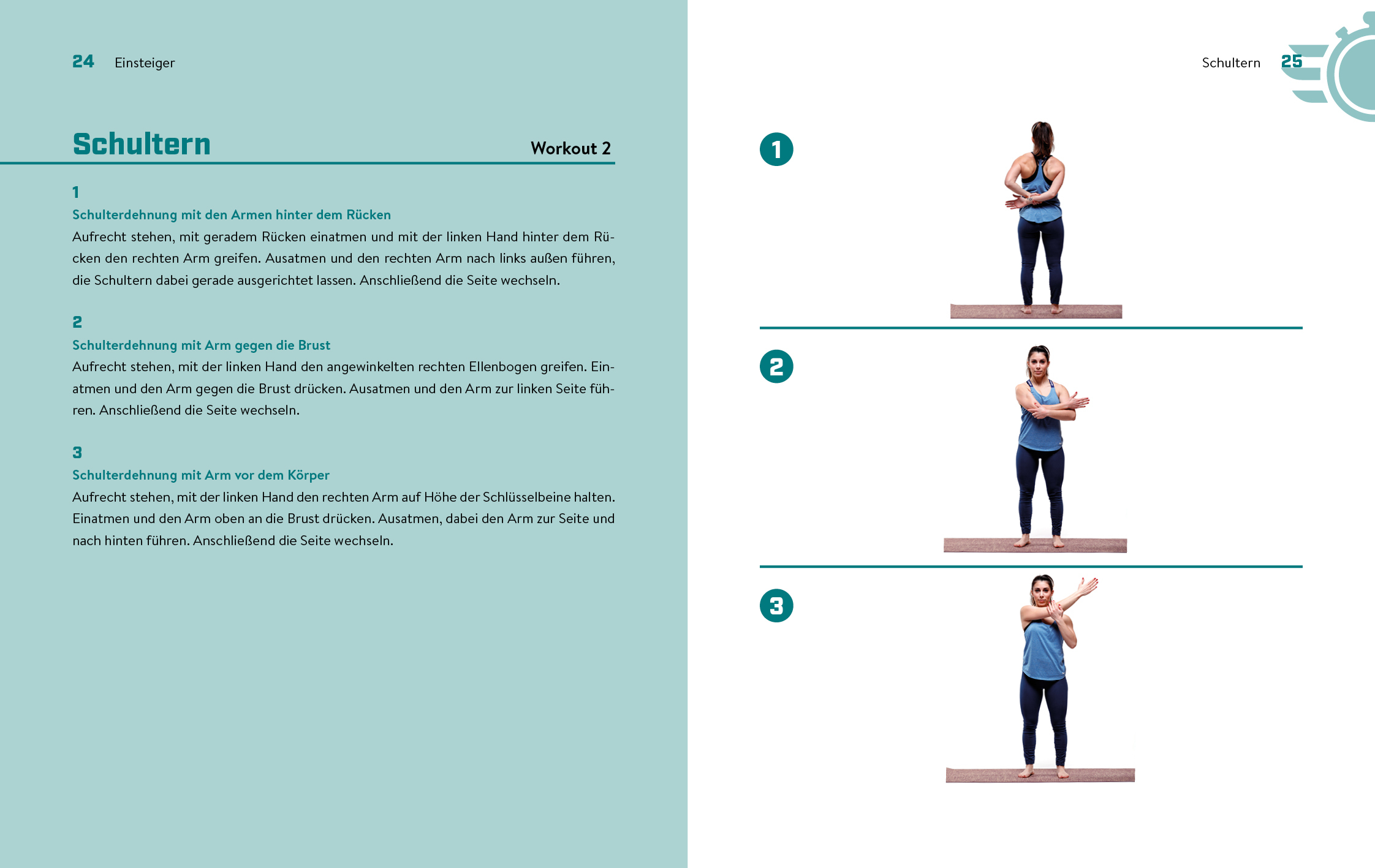 24 Einsteiger

Schultern

Workout 2

1

Schulterdehnung mit den Armen hinter dem Rücken

Aufrecht stehen, mit geradem Rücken einatmen und mit der linken Hand hinter dem Rücken den rechten Arm greifen. Ausatmen und den rechten Arm nach links außen führen, die Schultern dabei gerade ausgerichtet lassen. Anschließend die Seite wechseln.

2

Schulterdehnung mit Arm gegen die Brust

Aufrecht stehen, mit der linken Hand den angewinkelten rechten Ellenbogen greifen. Einatmen und den Arm gegen die Brust drücken. Ausatmen und den Arm zur linken Seite führen. Anschließend die Seite wechseln.

3

Schulterdehnung mit Arm vor dem Körper

Aufrecht stehen, mit der linken Hand den rechten Arm auf Höhe der Schlüsselbeine halten. Einatmen und den Arm oben an die Brust drücken. Ausatmen, dabei den Arm zur Seite und nach hinten führen. Anschließend die Seite wechseln.

Schultern 25

1

2

3