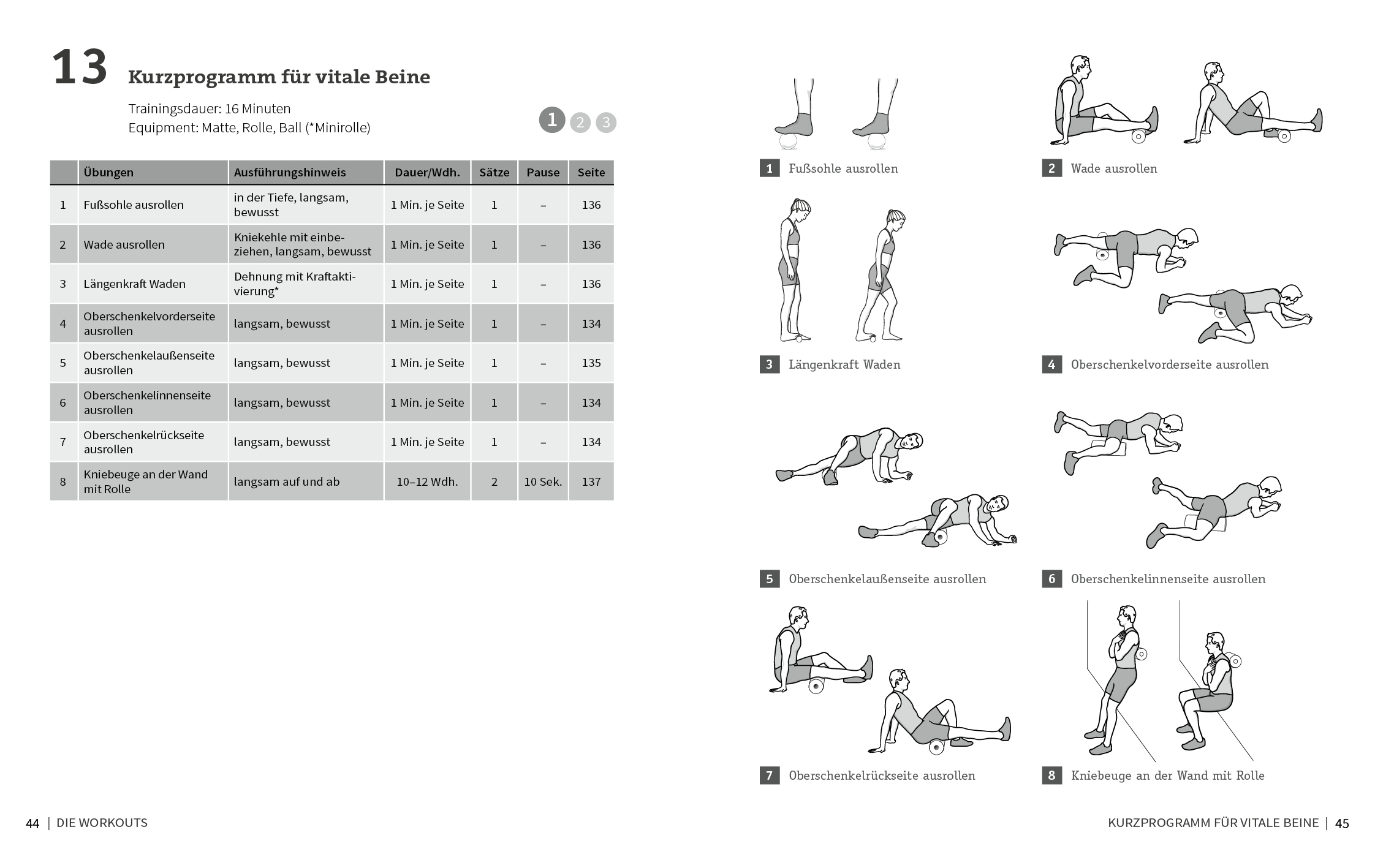 13 Kurzprogramm für vitale Beine

Trainingsdauer: 16 Minuten
Equipment: Matte, Rolle, Ball (*Minirolle)

1 2 3

| | Übungen | Ausführungshinweis | Dauer/Wdh. | Sätze | Pause | Seite |
|---|---|---|---|---|---|---|
| 1 | Fußsohle ausrollen | in der Tiefe, langsam, bewusst | 1 Min. je Seite | 1 | – | 136 |
| 2 | Wade ausrollen | Kniekehle mit einbeziehen, langsam, bewusst | 1 Min. je Seite | 1 | – | 136 |
| 3 | Längenkraft Waden | Dehnung mit Kraftaktivierung* | 1 Min. je Seite | 1 | – | 136 |
| 4 | Oberschenkelvorderseite ausrollen | langsam, bewusst | 1 Min. je Seite | 1 | – | 134 |
| 5 | Oberschenkelaußenseite ausrollen | langsam, bewusst | 1 Min. je Seite | 1 | – | 135 |
| 6 | Oberschenkelinnenseite ausrollen | langsam, bewusst | 1 Min. je Seite | 1 | – | 134 |
| 7 | Oberschenkelrückseite ausrollen | langsam, bewusst | 1 Min. je Seite | 1 | – | 134 |
| 8 | Kniebeuge an der Wand mit Rolle | langsam auf und ab | 10–12 Wdh. | 2 | 10 Sek. | 137 |

1 Fußsohle ausrollen
2 Wade ausrollen
3 Längenkraft Waden
4 Oberschenkelvorderseite ausrollen
5 Oberschenkelaußenseite ausrollen
6 Oberschenkelinnenseite ausrollen
7 Oberschenkelrückseite ausrollen
8 Kniebeuge an der Wand mit Rolle

44 | DIE WORKOUTS

KURZPROGRAMM FÜR VITALE BEINE | 45