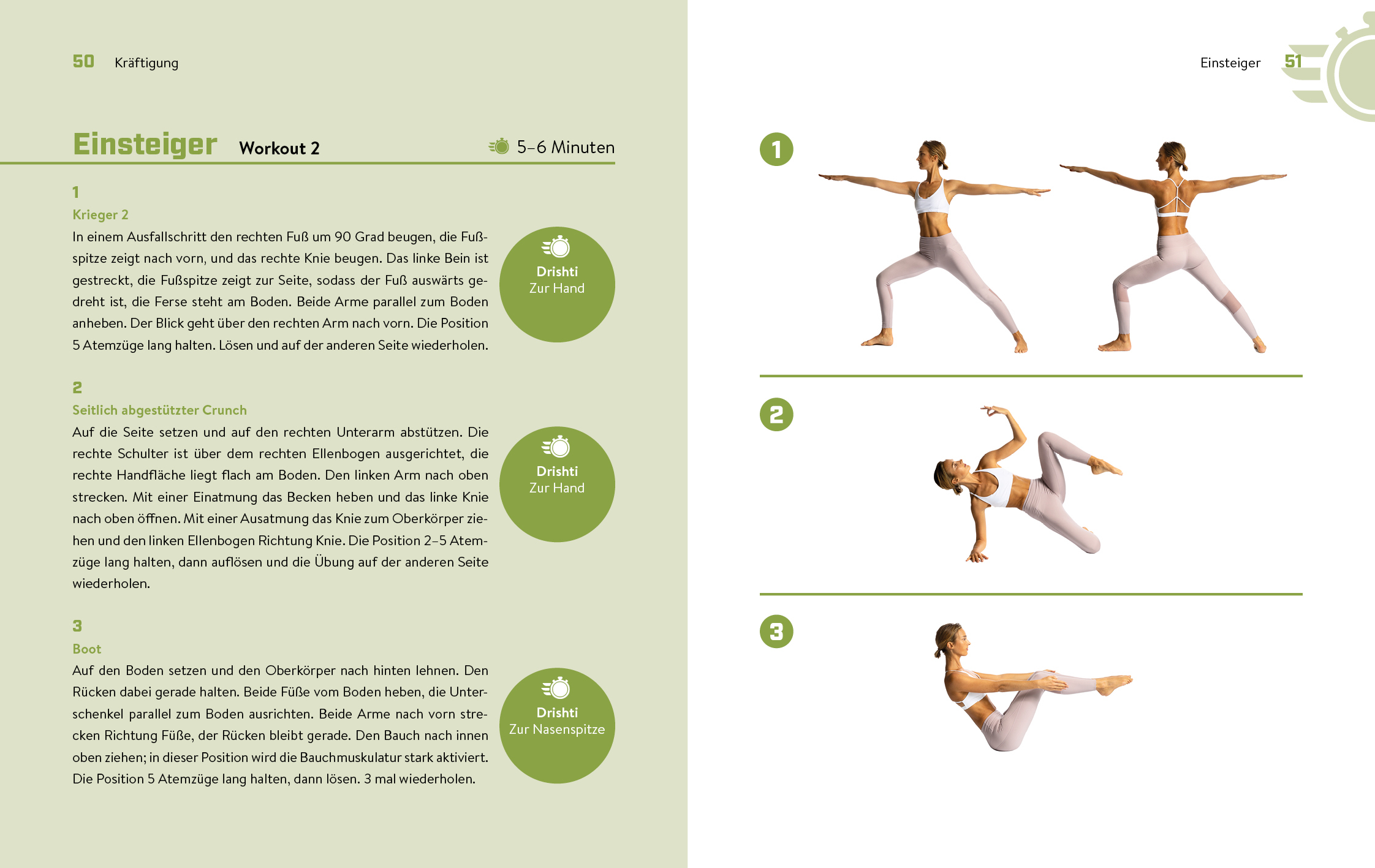 50 Kräftigung

Einsteiger Workout 2

5–6 Minuten

1

Krieger 2

In einem Ausfallschritt den rechten Fuß um 90 Grad beugen, die Fußspitze zeigt nach vorn, und das rechte Knie beugen. Das linke Bein ist gestreckt, die Fußspitze zeigt zur Seite, sodass der Fuß auswärts gedreht ist, die Ferse steht am Boden. Beide Arme parallel zum Boden anheben. Der Blick geht über den rechten Arm nach vorn. Die Position 5 Atemzüge lang halten. Lösen und auf der anderen Seite wiederholen.

Drishti
Zur Hand

2

Seitlich abgestützter Crunch

Auf die Seite setzen und auf den rechten Unterarm abstützen. Die rechte Schulter ist über dem rechten Ellenbogen ausgerichtet, die rechte Handfläche liegt flach am Boden. Den linken Arm nach oben strecken. Mit einer Einatmung das Becken heben und das linke Knie nach oben öffnen. Mit einer Ausatmung das Knie zum Oberkörper ziehen und den linken Ellenbogen Richtung Knie. Die Position 2–5 Atemzüge lang halten, dann auflösen und die Übung auf der anderen Seite wiederholen.

Drishti
Zur Hand

3

Boot

Auf den Boden setzen und den Oberkörper nach hinten lehnen. Den Rücken dabei gerade halten. Beide Füße vom Boden heben, die Unterschenkel parallel zum Boden ausrichten. Beide Arme nach vorn strecken Richtung Füße, der Rücken bleibt gerade. Den Bauch nach innen oben ziehen; in dieser Position wird die Bauchmuskulatur stark aktiviert. Die Position 5 Atemzüge lang halten, dann lösen. 3 mal wiederholen.

Drishti
Zur Nasenspitze

Einsteiger 51

1

2

3