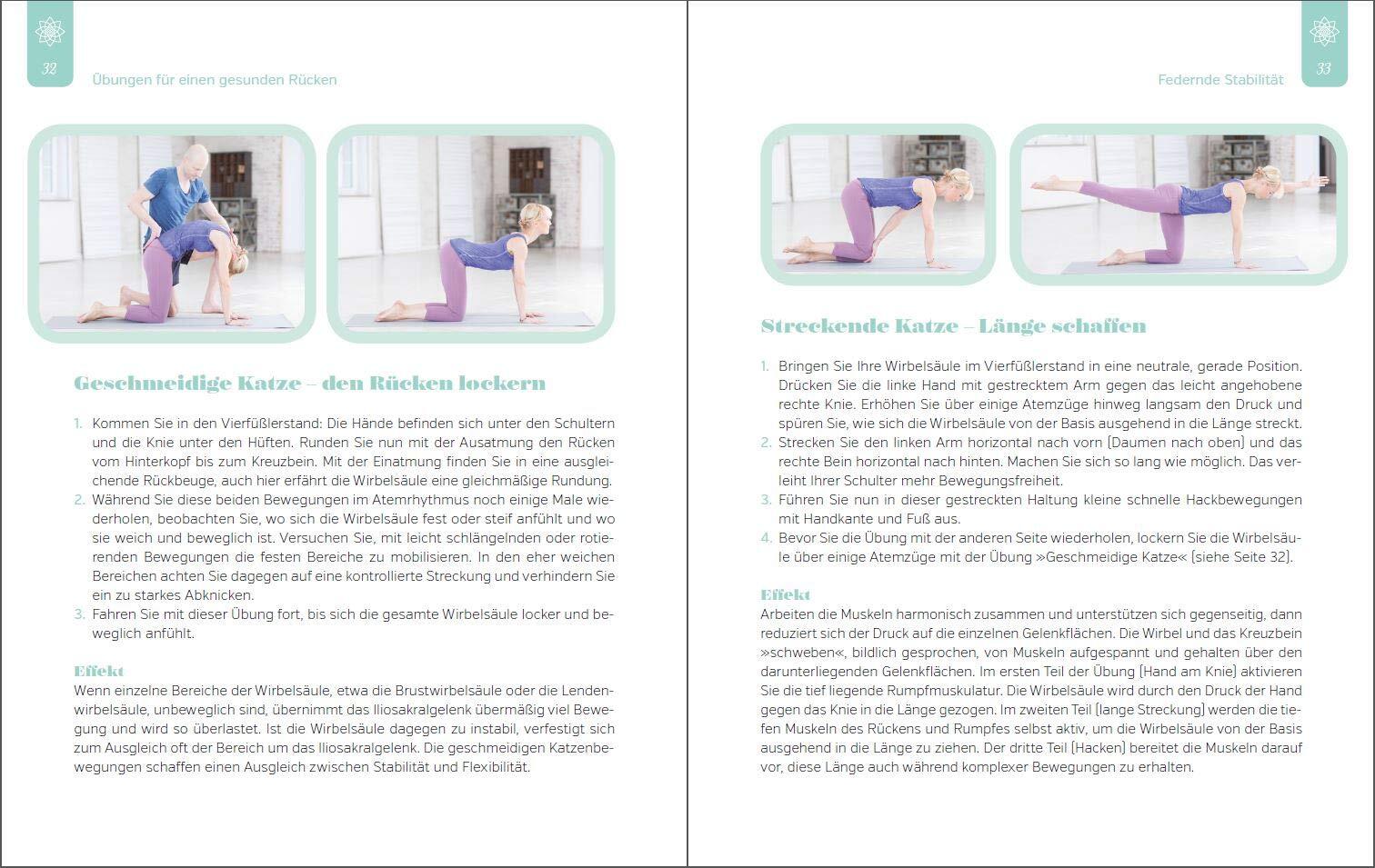 32

Übungen für einen gesunden Rücken

Geschmeidige Katze – den Rücken lockern

1. Kommen Sie in den Vierfüßlerstand: Die Hände befinden sich unter den Schultern und die Knie unter den Hüften. Runden Sie nun mit der Ausatmung den Rücken vom Hinterkopf bis zum Kreuzbein. Mit der Einatmung finden Sie in eine ausgleichende Rückbeuge, auch hier erfährt die Wirbelsäule eine gleichmäßige Rundung.
2. Während Sie diese beiden Bewegungen im Atemrhythmus noch einige Male wiederholen, beobachten Sie, wo sich die Wirbelsäule fest oder steif anfühlt und wo sie weich und beweglich ist. Versuchen Sie, mit leicht schlängelnden oder rotierenden Bewegungen die festen Bereiche zu mobilisieren. In den eher weichen Bereichen achten Sie dagegen auf eine kontrollierte Streckung und verhindern Sie ein zu starkes Abknicken.
3. Fahren Sie mit dieser Übung fort, bis sich die gesamte Wirbelsäule locker und beweglich anfühlt.

Effekt
Wenn einzelne Bereiche der Wirbelsäule, etwa die Brustwirbelsäule oder die Lendenwirbelsäule, unbeweglich sind, übernimmt das Iliosakralgelenk übermäßig viel Bewegung und wird so überlastet. Ist die Wirbelsäule dagegen zu instabil, verfestigt sich zum Ausgleich oft der Bereich um das Iliosakralgelenk. Die geschmeidigen Katzenbewegungen schaffen einen Ausgleich zwischen Stabilität und Flexibilität.

Federnde Stabilität

33

Streckende Katze – Länge schaffen

1. Bringen Sie Ihre Wirbelsäule im Vierfüßlerstand in eine neutrale, gerade Position. Drücken Sie die linke Hand mit gestrecktem Arm gegen das leicht angehobene rechte Knie. Erhöhen Sie über einige Atemzüge hinweg langsam den Druck und spüren Sie, wie sich die Wirbelsäule von der Basis ausgehend in die Länge streckt.
2. Strecken Sie den linken Arm horizontal nach vorn (Daumen nach oben) und das rechte Bein horizontal nach hinten. Machen Sie sich so lang wie möglich. Das verleiht Ihrer Schulter mehr Bewegungsfreiheit.
3. Führen Sie nun in dieser gestreckten Haltung kleine schnelle Hackbewegungen mit Handkante und Fuß aus.
4. Bevor Sie die Übung mit der anderen Seite wiederholen, lockern Sie die Wirbelsäule über einige Atemzüge mit der Übung »Geschmeidige Katze« (siehe Seite 32).

Effekt
Arbeiten die Muskeln harmonisch zusammen und unterstützen sich gegenseitig, dann reduziert sich der Druck auf die einzelnen Gelenkflächen. Die Wirbel und das Kreuzbein »schweben«, bildlich gesprochen, von Muskeln aufgespannt und gehalten über den darunterliegenden Gelenkflächen. Im ersten Teil der Übung (Hand am Knie) aktivieren Sie die tief liegende Rumpfmuskulatur. Die Wirbelsäule wird durch den Druck der Hand gegen das Knie in die Länge gezogen. Im zweiten Teil (lange Streckung) werden die tiefen Muskeln des Rückens und Rumpfes selbst aktiv, um die Wirbelsäule von der Basis ausgehend in die Länge zu ziehen. Der dritte Teil (Hacken) bereitet die Muskeln darauf vor, diese Länge auch während komplexer Bewegungen zu erhalten.