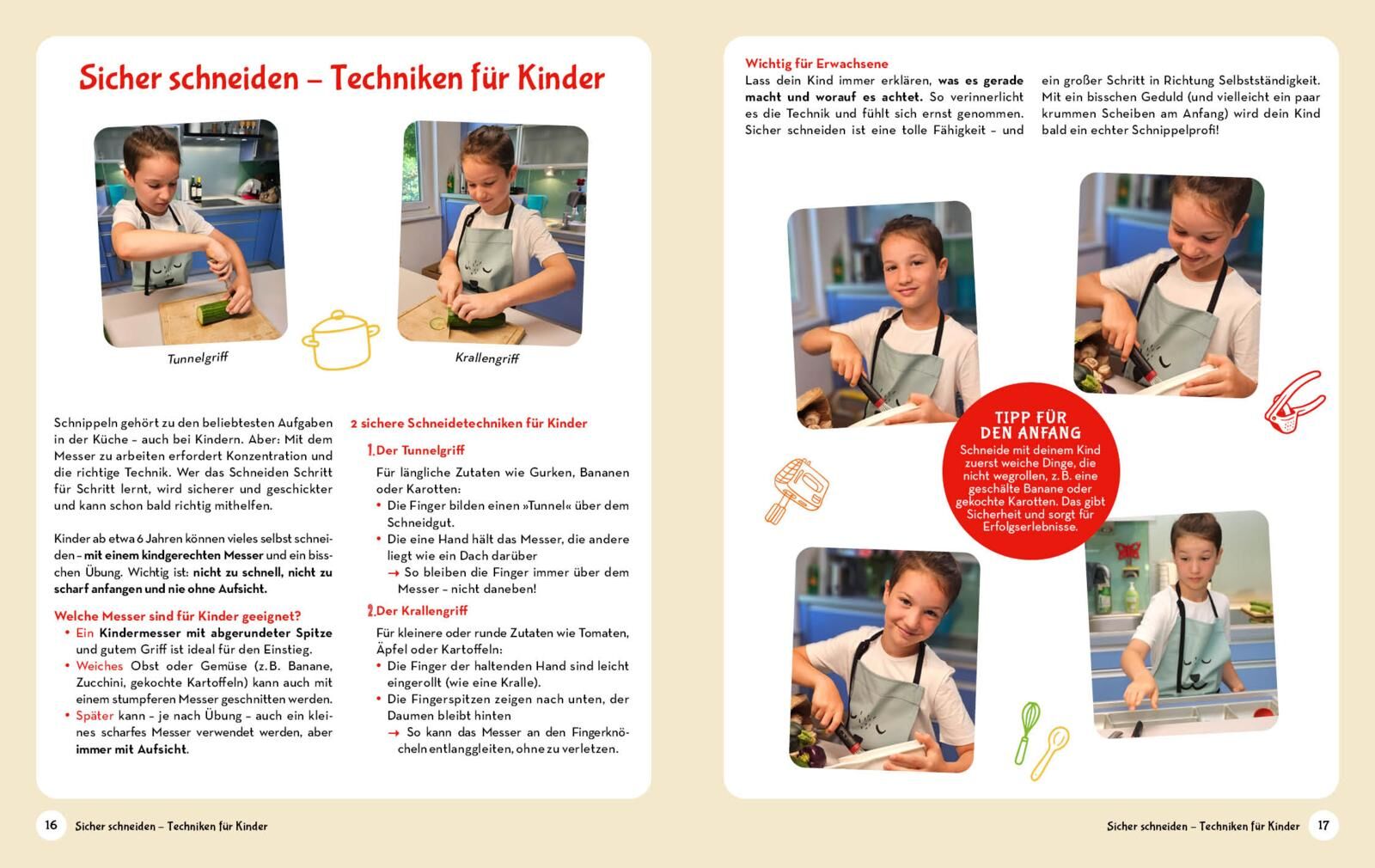 Sicher schneiden – Techniken für Kinder

Tunnelgriff

Krallengriff

Schnippeln gehört zu den beliebtesten Aufgaben in der Küche – auch bei Kindern. Aber: Mit dem Messer zu arbeiten erfordert Konzentration und die richtige Technik. Wer das Schneiden Schritt für Schritt lernt, wird sicherer und geschickter und kann schon bald richtig mithelfen.

Kinder ab etwa 6 Jahren können vieles selbst schneiden – mit einem kindgerechten Messer und ein bisschen Übung. Wichtig ist: nicht zu schnell, nicht zu scharf anfangen und nie ohne Aufsicht.

Welche Messer sind für Kinder geeignet?
• Ein Kindermesser mit abgerundeter Spitze und gutem Griff ist ideal für den Einstieg.
• Weiches Obst oder Gemüse (z.B. Banane, Zucchini, gekochte Kartoffeln) kann auch mit einem stumpferen Messer geschnitten werden.
• Später kann – je nach Übung – auch ein kleines scharfes Messer verwendet werden, aber immer mit Aufsicht.

2 sichere Schneidetechniken für Kinder

1. Der Tunnelgriff
Für längliche Zutaten wie Gurken, Bananen oder Karotten:
• Die Finger bilden einen »Tunnel« über dem Schneidgut.
• Die eine Hand hält das Messer, die andere liegt wie ein Dach darüber
→ So bleiben die Finger immer über dem Messer – nicht daneben!

2. Der Krallengriff
Für kleinere oder runde Zutaten wie Tomaten, Äpfel oder Kartoffeln:
• Die Finger der haltenden Hand sind leicht eingerollt (wie eine Kralle).
• Die Fingerspitzen zeigen nach unten, der Daumen bleibt hinten
→ So kann das Messer an den Fingerknöcheln entlanggleiten, ohne zu verletzen.

16 Sicher schneiden – Techniken für Kinder

Wichtig für Erwachsene
Lass dein Kind immer erklären, was es gerade macht und worauf es achtet. So verinnerlicht es die Technik und fühlt sich ernst genommen. Sicher schneiden ist eine tolle Fähigkeit – und ein großer Schritt in Richtung Selbstständigkeit. Mit ein bisschen Geduld (und vielleicht ein paar krummen Scheiben am Anfang) wird dein Kind bald ein echter Schnippelprofi!

TIPP FÜR DEN ANFANG
Schneide mit deinem Kind zuerst weiche Dinge, die nicht wegrollen, z.B. eine geschälte Banane oder gekochte Karotten. Das gibt Sicherheit und sorgt für Erfolgserlebnisse.

Sicher schneiden – Techniken für Kinder 17