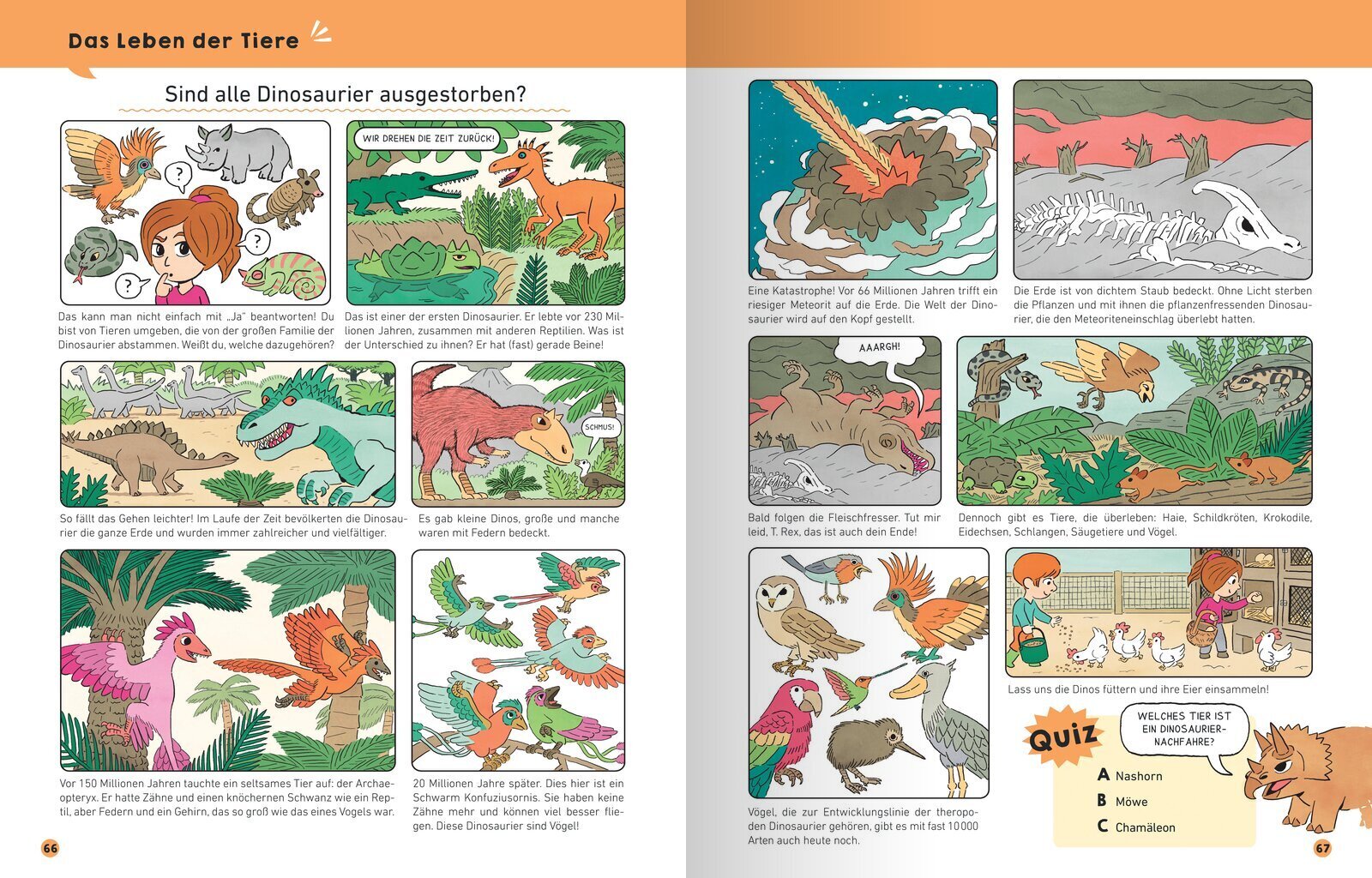 Das Leben der Tiere

Sind alle Dinosaurier ausgestorben?

?

?

?

Das kann man nicht einfach mit „Ja" beantworten! Du bist von Tieren umgeben, die von der großen Familie der Dinosaurier abstammen. Weißt du, welche dazugehören?

WIR DREHEN DIE ZEIT ZURÜCK!

Das ist einer der ersten Dinosaurier. Er lebte vor 230 Millionen Jahren, zusammen mit anderen Reptilien. Was ist der Unterschied zu ihnen? Er hat (fast) gerade Beine!

So fällt das Gehen leichter! Im Laufe der Zeit bevölkerten die Dinosaurier die ganze Erde und wurden immer zahlreicher und vielfältiger.

SCHMUS!

Es gab kleine Dinos, große und manche waren mit Federn bedeckt.

Vor 150 Millionen Jahren tauchte ein seltsames Tier auf: der Archaeopteryx. Er hatte Zähne und einen knöchernen Schwanz wie ein Reptil, aber Federn und ein Gehirn, das so groß wie das eines Vogels war.

20 Millionen Jahre später. Dies hier ist ein Schwarm Konfuziusornis. Sie haben keine Zähne mehr und können viel besser fliegen. Diese Dinosaurier sind Vögel!

66

Eine Katastrophe! Vor 66 Millionen Jahren trifft ein riesiger Meteorit auf die Erde. Die Welt der Dinosaurier wird auf den Kopf gestellt.

Die Erde ist von dichtem Staub bedeckt. Ohne Licht sterben die Pflanzen und mit ihnen die pflanzenfressenden Dinosaurier, die den Meteoriteneinschlag überlebt hatten.

AAARGH!

Bald folgen die Fleischfresser. Tut mir leid, T. Rex, das ist auch dein Ende!

Dennoch gibt es Tiere, die überleben: Haie, Schildkröten, Krokodile, Eidechsen, Schlangen, Säugetiere und Vögel.

Vögel, die zur Entwicklungslinie der theropoden Dinosaurier gehören, gibt es mit fast 10 000 Arten auch heute noch.

Lass uns die Dinos füttern und ihre Eier einsammeln!

Quiz

WELCHES TIER IST EIN DINOSAURIER-NACHFAHRE?

A Nashorn
B Möwe
C Chamäleon

67