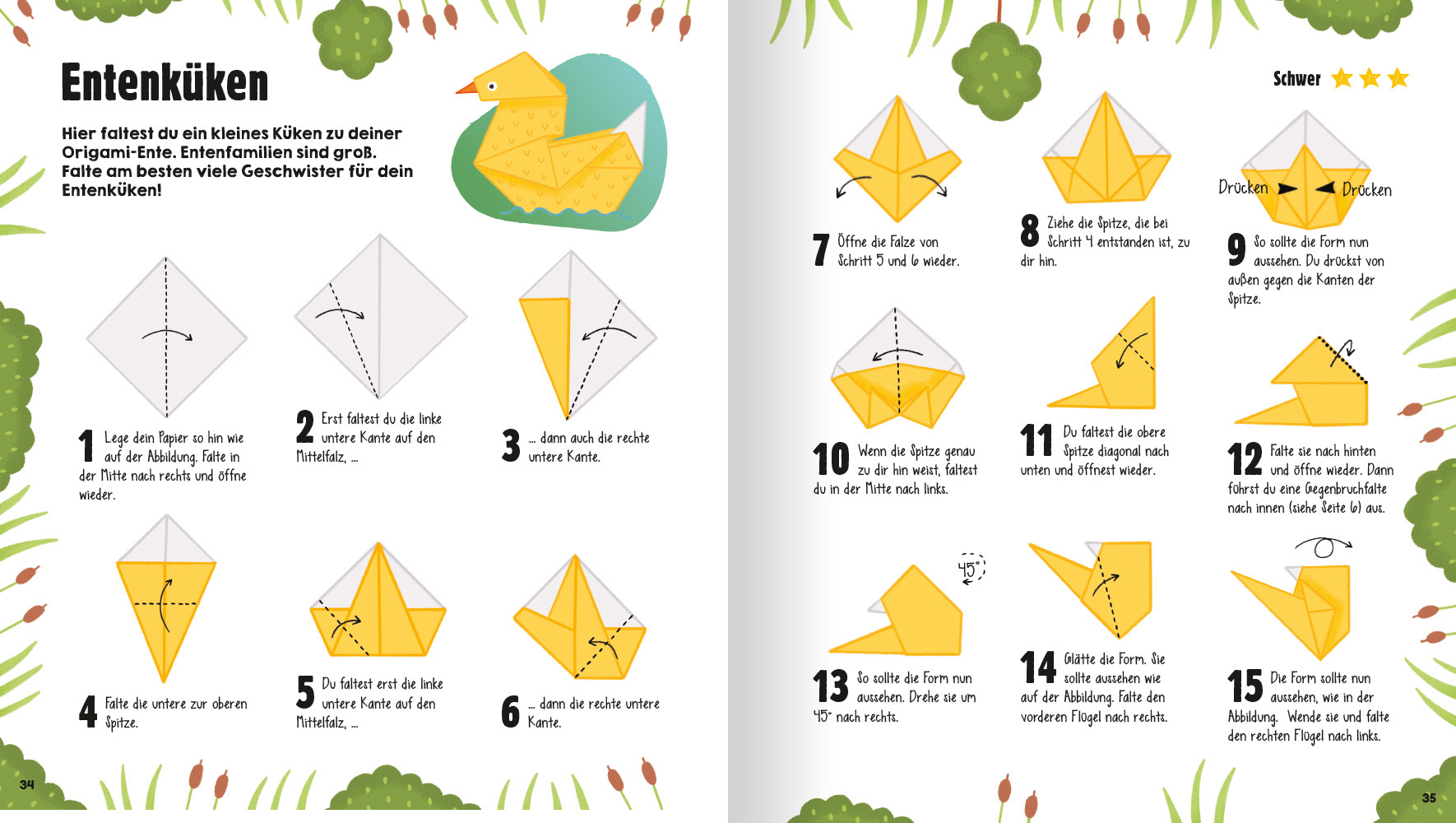 Entenküken

Hier faltest du ein kleines Küken zu deiner Origami-Ente. Entenfamilien sind groß. Falte am besten viele Geschwister für dein Entenküken!

1 Lege dein Papier so hin wie auf der Abbildung. Falte in der Mitte nach rechts und öffne wieder.

2 Erst faltest du die linke untere Kante auf den Mittelfalz, ...

3 ... dann auch die rechte untere Kante.

4 Falte die untere zur oberen Spitze.

5 Du faltest erst die linke untere Kante auf den Mittelfalz, ...

6 ... dann die rechte untere Kante.

34

Schwer

7 Öffne die Falze von Schritt 5 und 6 wieder.

8 Ziehe die Spitze, die bei Schritt 4 entstanden ist, zu dir hin.

Drücken Drücken

9 So sollte die Form nun aussehen. Du drückst von außen gegen die Kanten der Spitze.

10 Wenn die Spitze genau zu dir hin weist, faltest du in der Mitte nach links.

11 Du faltest die obere Spitze diagonal nach unten und öffnest wieder.

12 Falte sie nach hinten und öffne wieder. Dann führst du eine Gegenbruchfalte nach innen (siehe Seite 6) aus.

45°

13 So sollte die Form nun aussehen. Drehe sie um 45° nach rechts.

14 Glätte die Form. Sie sollte aussehen wie auf der Abbildung. Falte den vorderen Flügel nach rechts.

15 Die Form sollte nun aussehen, wie in der Abbildung. Wende sie und falte den rechten Flügel nach links.

35