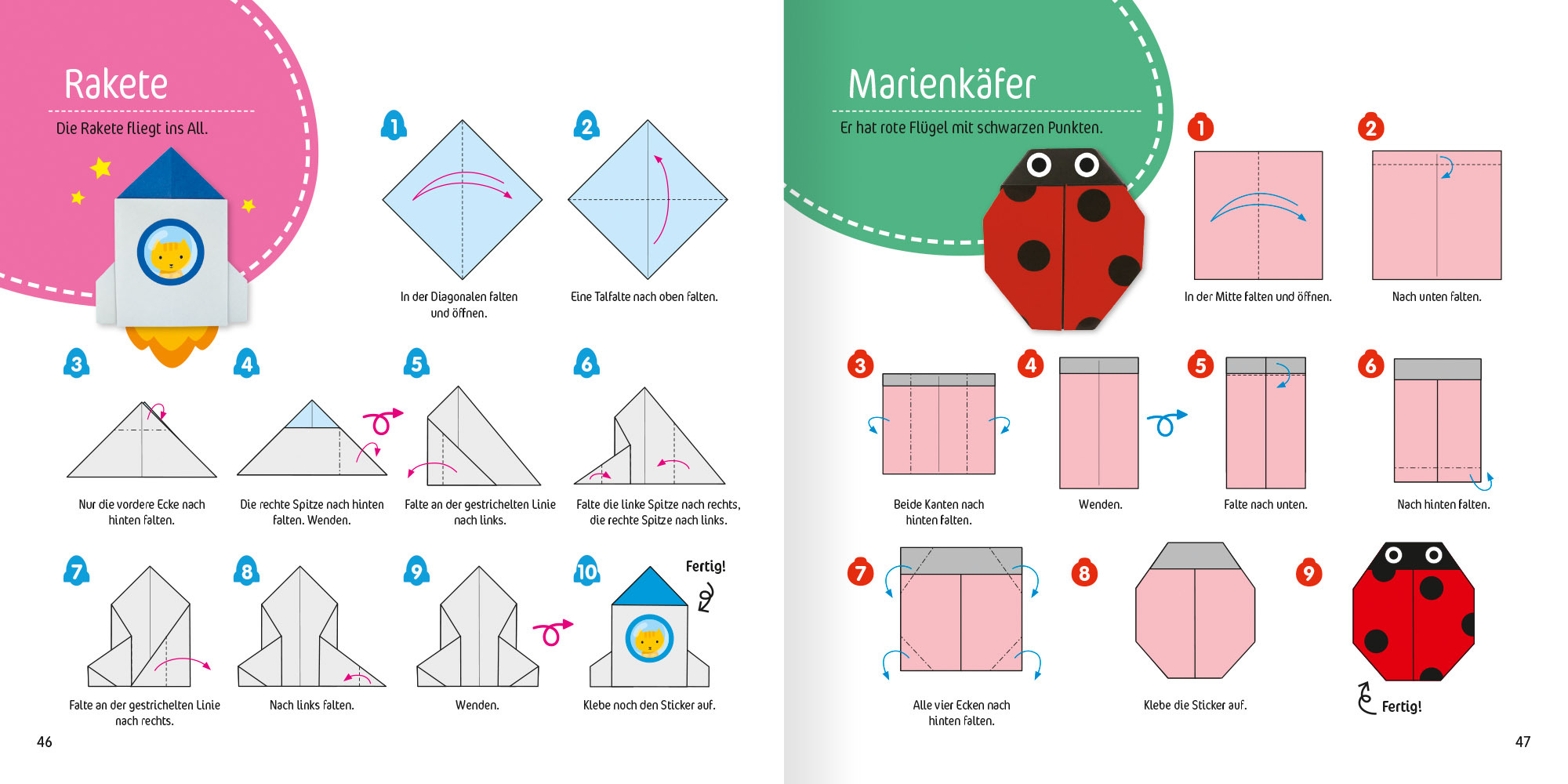 Rakete

Die Rakete fliegt ins All.

1

In der Diagonalen falten und öffnen.

2

Eine Talfalte nach oben falten.

3

Nur die vordere Ecke nach hinten falten.

4

Die rechte Spitze nach hinten falten. Wenden.

5

Falte an der gestrichelten Linie nach links.

6

Falte die linke Spitze nach rechts, die rechte Spitze nach links.

7

Falte an der gestrichelten Linie nach rechts.

8

Nach links falten.

9

Wenden.

10

Fertig!

Klebe noch den Sticker auf.

46

Marienkäfer

Er hat rote Flügel mit schwarzen Punkten.

1

In der Mitte falten und öffnen.

2

Nach unten falten.

3

Beide Kanten nach hinten falten.

4

Wenden.

5

Falte nach unten.

6

Nach hinten falten.

7

Alle vier Ecken nach hinten falten.

8

Klebe die Sticker auf.

9

Fertig!

47