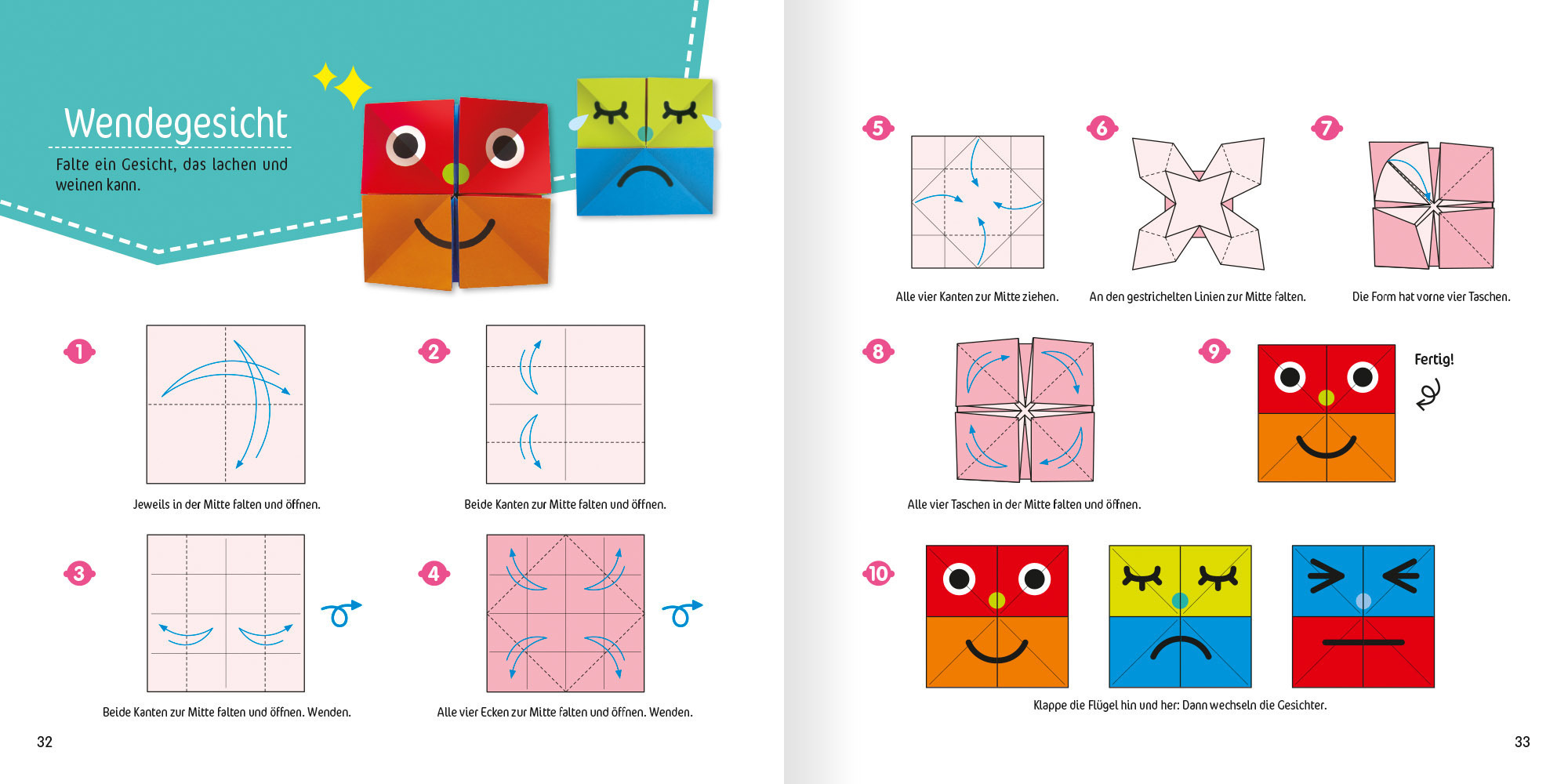 Wendegesicht

Falte ein Gesicht, das lachen und weinen kann.

1

Jeweils in der Mitte falten und öffnen.

2

Beide Kanten zur Mitte falten und öffnen.

3

Beide Kanten zur Mitte falten und öffnen. Wenden.

4

Alle vier Ecken zur Mitte falten und öffnen. Wenden.

32

5

Alle vier Kanten zur Mitte ziehen.

6

An den gestrichelten Linien zur Mitte falten.

7

Die Form hat vorne vier Taschen.

8

Alle vier Taschen in der Mitte falten und öffnen.

9

Fertig!

10

Klappe die Flügel hin und her: Dann wechseln die Gesichter.

33