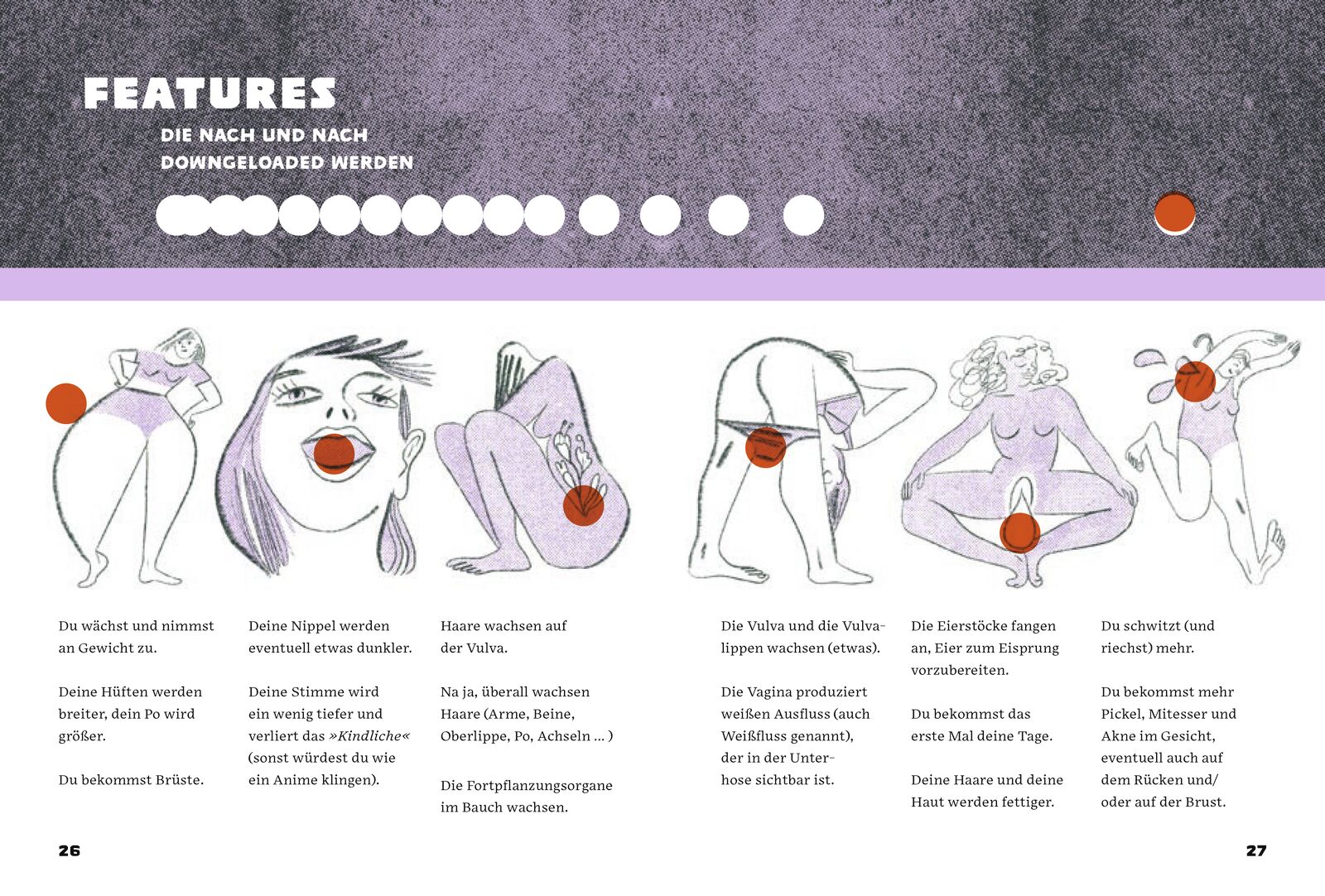 FEATURES

DIE NACH UND NACH DOWNGELOADED WERDEN

Du wächst und nimmst an Gewicht zu.

Deine Hüften werden breiter, dein Po wird größer.

Du bekommst Brüste.

Deine Nippel werden eventuell etwas dunkler.

Deine Stimme wird ein wenig tiefer und verliert das »Kindliche« (sonst würdest du wie ein Anime klingen).

Haare wachsen auf der Vulva.

Na ja, überall wachsen Haare (Arme, Beine, Oberlippe, Po, Achseln … )

Die Fortpflanzungsorgane im Bauch wachsen.

Die Vulva und die Vulvalippen wachsen (etwas).

Die Vagina produziert weißen Ausfluss (auch Weißfluss genannt), der in der Unterhose sichtbar ist.

Die Eierstöcke fangen an, Eier zum Eisprung vorzubereiten.

Du bekommst das erste Mal deine Tage.

Deine Haare und deine Haut werden fettiger.

Du schwitzt (und riechst) mehr.

Du bekommst mehr Pickel, Mitesser und Akne im Gesicht, eventuell auch auf dem Rücken und/ oder auf der Brust.

26

27