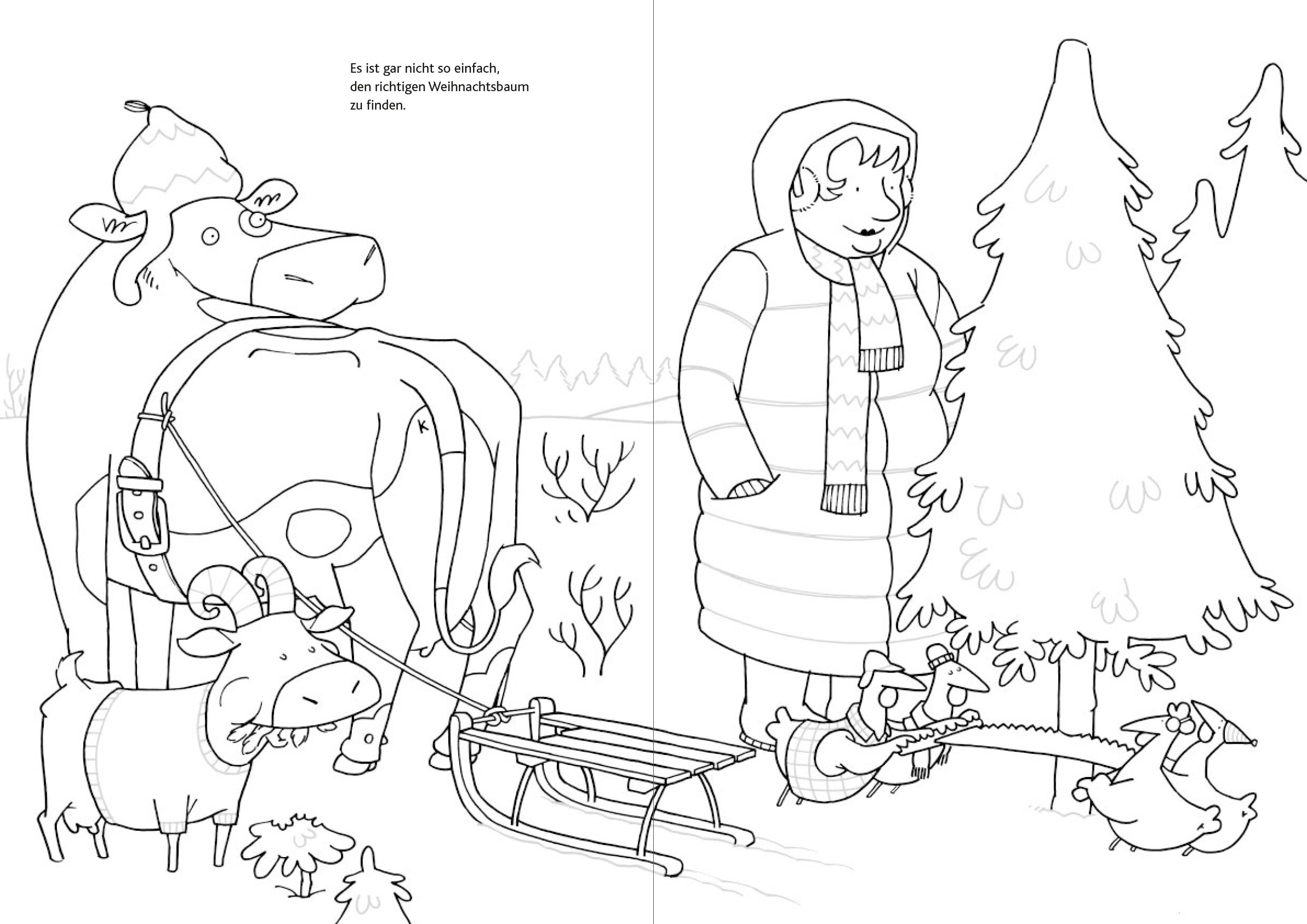 Es ist gar nicht so einfach, den richtigen Weihnachtsbaum zu finden.

K