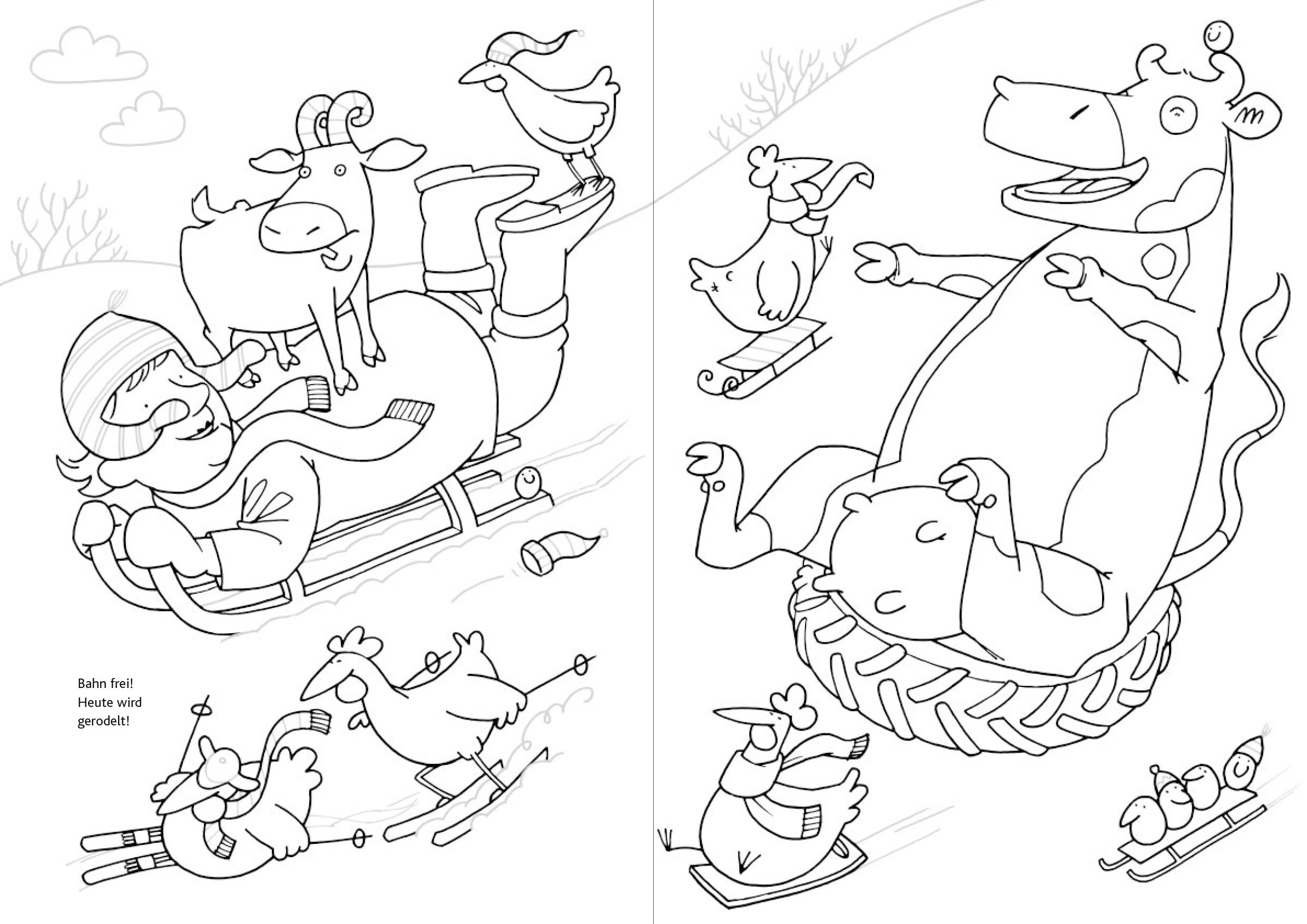 Bahn frei!
Heute wird gerodelt!