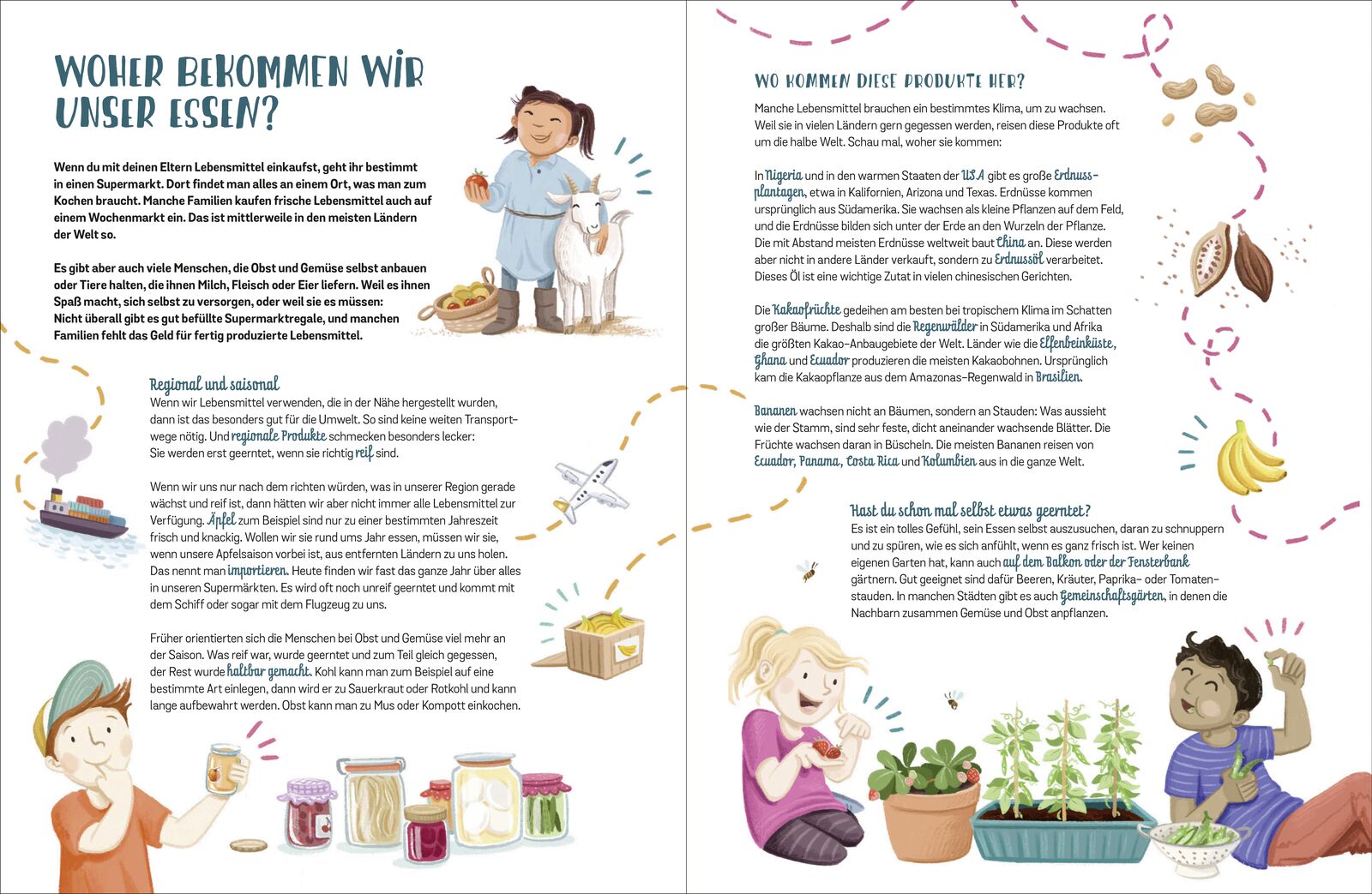 WOHER BEKOMMEN WIR UNSER ESSEN?

Wenn du mit deinen Eltern Lebensmittel einkaufst, geht ihr bestimmt in einen Supermarkt. Dort findet man alles an einem Ort, was man zum Kochen braucht. Manche Familien kaufen frische Lebensmittel auch auf einem Wochenmarkt ein. Das ist mittlerweile in den meisten Ländern der Welt so.

Es gibt aber auch viele Menschen, die Obst und Gemüse selbst anbauen oder Tiere halten, die ihnen Milch, Fleisch oder Eier liefern. Weil es ihnen Spaß macht, sich selbst zu versorgen, oder weil sie es müssen: Nicht überall gibt es gut befüllte Supermarktregale, und manchen Familien fehlt das Geld für fertig produzierte Lebensmittel.

Regional und saisonal
Wenn wir Lebensmittel verwenden, die in der Nähe hergestellt wurden, dann ist das besonders gut für die Umwelt. So sind keine weiten Transportwege nötig. Und regionale Produkte schmecken besonders lecker: Sie werden erst geerntet, wenn sie richtig reif sind.

Wenn wir uns nur nach dem richten würden, was in unserer Region gerade wächst und reif ist, dann hätten wir aber nicht immer alle Lebensmittel zur Verfügung. Äpfel zum Beispiel sind nur zu einer bestimmten Jahreszeit frisch und knackig. Wollen wir sie rund ums Jahr essen, müssen wir sie, wenn unsere Apfelsaison vorbei ist, aus entfernten Ländern zu uns holen. Das nennt man importieren. Heute finden wir fast das ganze Jahr über alles in unseren Supermärkten. Es wird oft noch unreif geerntet und kommt mit dem Schiff oder sogar mit dem Flugzeug zu uns.

Früher orientierten sich die Menschen bei Obst und Gemüse viel mehr an der Saison. Was reif war, wurde geerntet und zum Teil gleich gegessen, der Rest wurde haltbar gemacht. Kohl kann man zum Beispiel auf eine bestimmte Art einlegen, dann wird er zu Sauerkraut oder Rotkohl und kann lange aufbewahrt werden. Obst kann man zu Mus oder Kompott einkochen.

WO KOMMEN DIESE PRODUKTE HER?
Manche Lebensmittel brauchen ein bestimmtes Klima, um zu wachsen. Weil sie in vielen Ländern gern gegessen werden, reisen diese Produkte oft um die halbe Welt. Schau mal, woher sie kommen:

In Nigeria und in den warmen Staaten der USA gibt es große Erdnussplantagen, etwa in Kalifornien, Arizona und Texas. Erdnüsse kommen ursprünglich aus Südamerika. Sie wachsen als kleine Pflanzen auf dem Feld, und die Erdnüsse bilden sich unter der Erde an den Wurzeln der Pflanze. Die mit Abstand meisten Erdnüsse weltweit baut China an. Diese werden aber nicht in andere Länder verkauft, sondern zu Erdnussöl verarbeitet. Dieses Öl ist eine wichtige Zutat in vielen chinesischen Gerichten.

Die Kakaofrüchte gedeihen am besten bei tropischem Klima im Schatten großer Bäume. Deshalb sind die Regenwälder in Südamerika und Afrika die größten Kakao-Anbaugebiete der Welt. Länder wie die Elfenbeinküste, Ghana und Ecuador produzieren die meisten Kakaobohnen. Ursprünglich kam die Kakaopflanze aus dem Amazonas-Regenwald in Brasilien.

Bananen wachsen nicht an Bäumen, sondern an Stauden: Was aussieht wie der Stamm, sind sehr feste, dicht aneinander wachsende Blätter. Die Früchte wachsen daran in Büscheln. Die meisten Bananen reisen von Ecuador, Panama, Costa Rica und Kolumbien aus in die ganze Welt.

Hast du schon mal selbst etwas geerntet?
Es ist ein tolles Gefühl, sein Essen selbst auszusuchen, daran zu schnuppern und zu spüren, wie es sich anfühlt, wenn es ganz frisch ist. Wer keinen eigenen Garten hat, kann auch auf dem Balkon oder der Fensterbank gärtnern. Gut geeignet sind dafür Beeren, Kräuter, Paprika- oder Tomatenstauden. In manchen Städten gibt es auch Gemeinschaftsgärten, in denen die Nachbarn zusammen Gemüse und Obst anpflanzen.