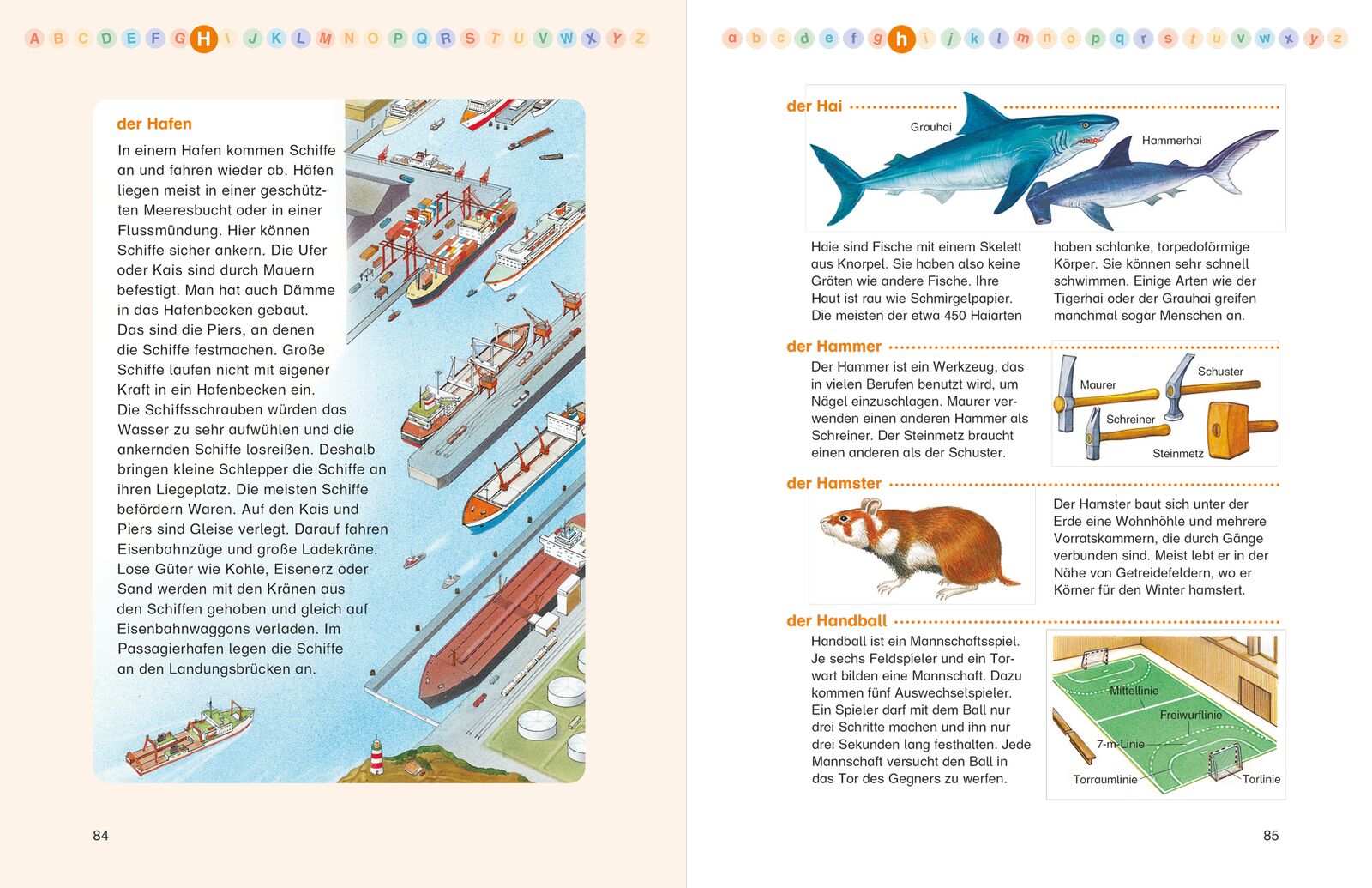 A B C D E F G H I J K L M N O P Q R S T U V W X Y Z

der Hafen
In einem Hafen kommen Schiffe an und fahren wieder ab. Häfen liegen meist in einer geschützten Meeresbucht oder in einer Flussmündung. Hier können Schiffe sicher ankern. Die Ufer oder Kais sind durch Mauern befestigt. Man hat auch Dämme in das Hafenbecken gebaut. Das sind die Piers, an denen die Schiffe festmachen. Große Schiffe laufen nicht mit eigener Kraft in ein Hafenbecken ein. Die Schiffsschrauben würden das Wasser zu sehr aufwühlen und die ankernden Schiffe losreißen. Deshalb bringen kleine Schlepper die Schiffe an ihren Liegeplatz. Die meisten Schiffe befördern Waren. Auf den Kais und Piers sind Gleise verlegt. Darauf fahren Eisenbahnzüge und große Ladekräne. Lose Güter wie Kohle, Eisenerz oder Sand werden mit den Kränen aus den Schiffen gehoben und gleich auf Eisenbahnwaggons verladen. Im Passagierhafen legen die Schiffe an den Landungsbrücken an.

84

a b c d e f g h i j k l m n o p q r s t u v w x y z

der Hai
Grauhai
Hammerhai
Haie sind Fische mit einem Skelett aus Knorpel. Sie haben also keine Gräten wie andere Fische. Ihre Haut ist rau wie Schmirgelpapier. Die meisten der etwa 450 Haiarten haben schlanke, torpedoförmige Körper. Sie können sehr schnell schwimmen. Einige Arten wie der Tigerhai oder der Grauhai greifen manchmal sogar Menschen an.

der Hammer
Der Hammer ist ein Werkzeug, das in vielen Berufen benutzt wird, um Nägel einzuschlagen. Maurer verwenden einen anderen Hammer als Schreiner. Der Steinmetz braucht einen anderen als der Schuster.
Maurer
Schuster
Schreiner
Steinmetz

der Hamster
Der Hamster baut sich unter der Erde eine Wohnhöhle und mehrere Vorratskammern, die durch Gänge verbunden sind. Meist lebt er in der Nähe von Getreidefeldern, wo er Körner für den Winter hamstert.

der Handball
Handball ist ein Mannschaftsspiel. Je sechs Feldspieler und ein Torwart bilden eine Mannschaft. Dazu kommen fünf Auswechselspieler. Ein Spieler darf mit dem Ball nur drei Schritte machen und ihn nur drei Sekunden lang festhalten. Jede Mannschaft versucht den Ball in das Tor des Gegners zu werfen.
Mittellinie
Freiwurflinie
7-m-Linie
Torraumlinie
Torlinie

85