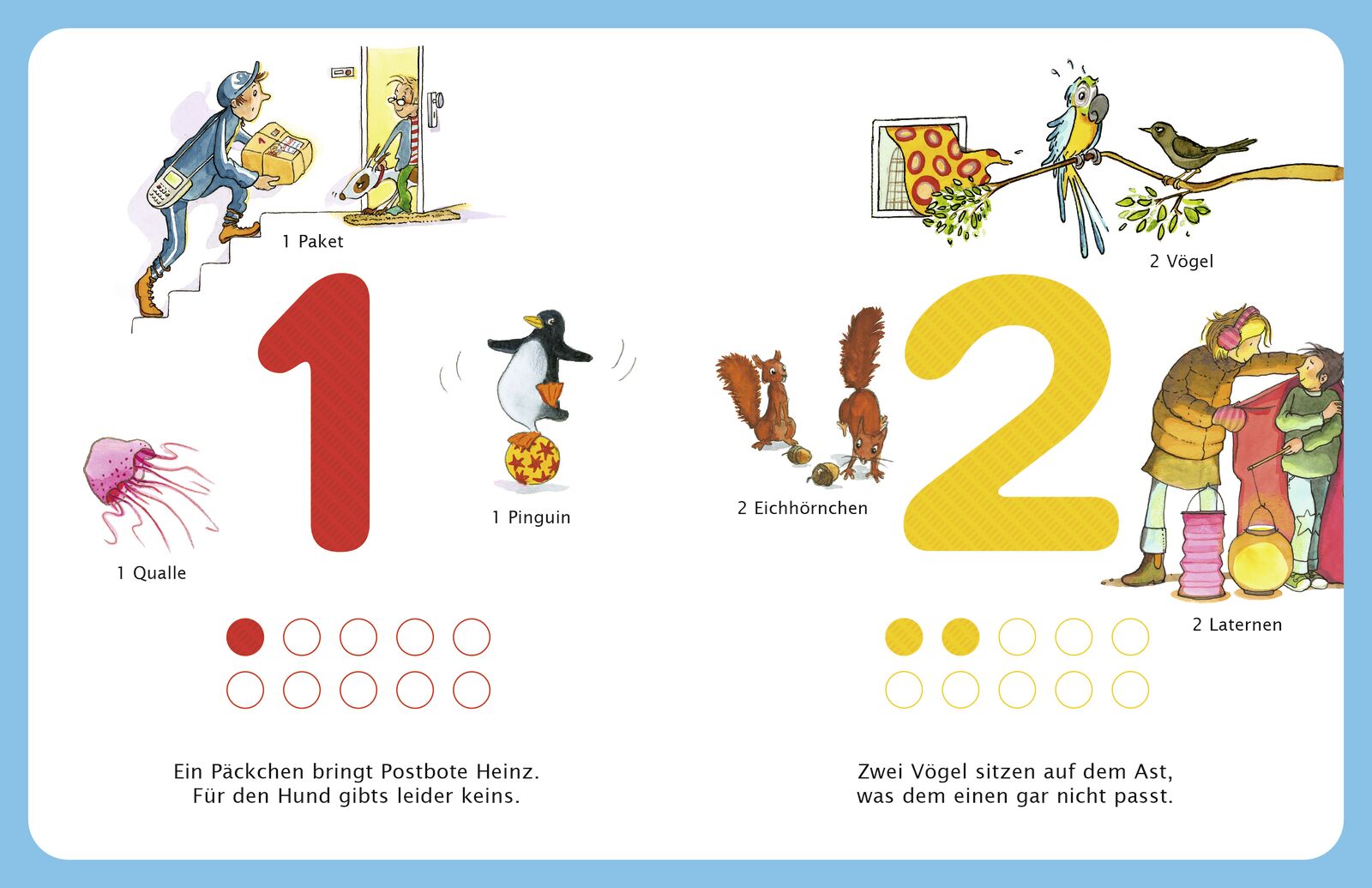 1 Paket

1

1 Pinguin

1 Qualle

Ein Päckchen bringt Postbote Heinz.
Für den Hund gibts leider keins.

2 Vögel

2 Eichhörnchen

2

2 Laternen

Zwei Vögel sitzen auf dem Ast,
was dem einen gar nicht passt.