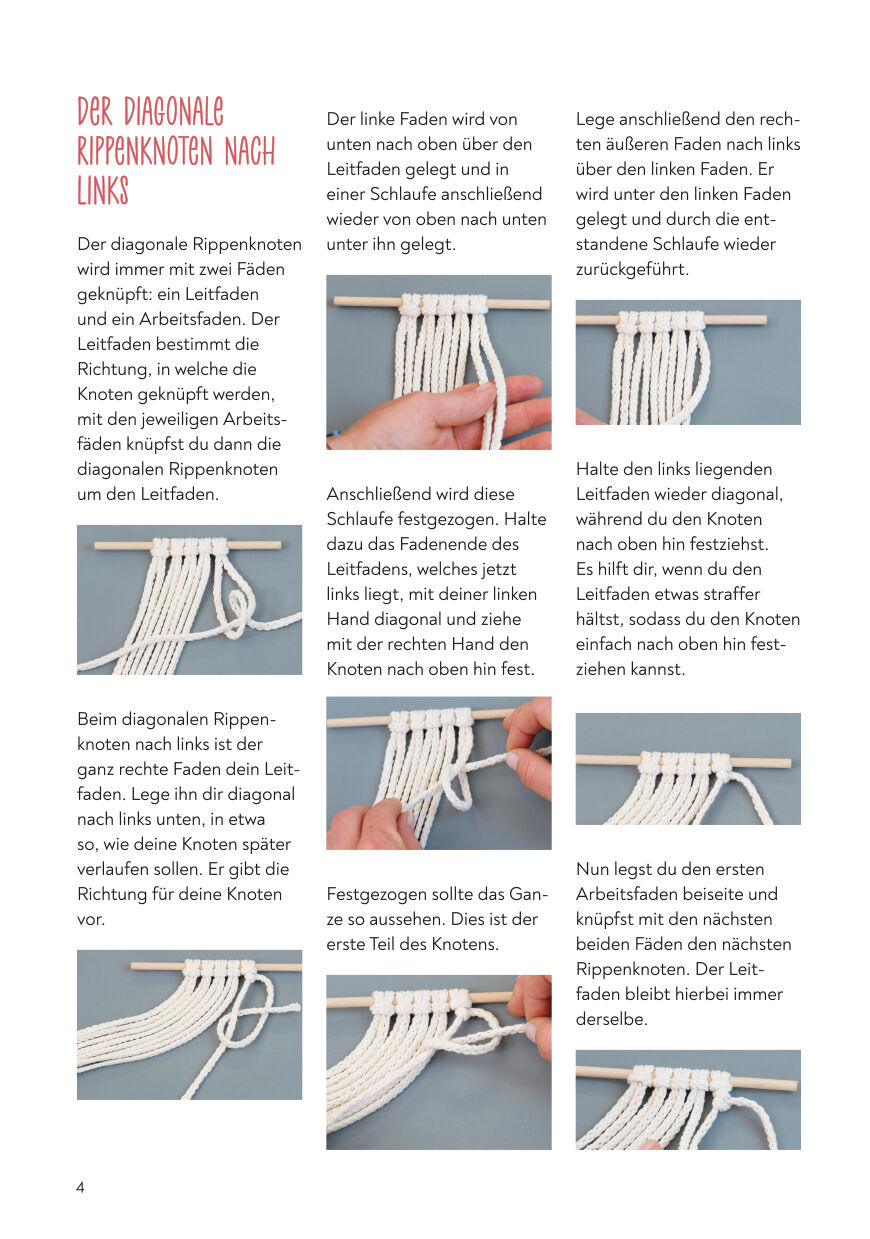 DER DIAGONALE RIPPENKNOTEN NACH LINKS

Der diagonale Rippenknoten wird immer mit zwei Fäden geknüpft: ein Leitfaden und ein Arbeitsfaden. Der Leitfaden bestimmt die Richtung, in welche die Knoten geknüpft werden, mit den jeweiligen Arbeitsfäden knüpfst du dann die diagonalen Rippenknoten um den Leitfaden.

Beim diagonalen Rippenknoten nach links ist der ganz rechte Faden dein Leitfaden. Lege ihn dir diagonal nach links unten, in etwa so, wie deine Knoten später verlaufen sollen. Er gibt die Richtung für deine Knoten vor.

Der linke Faden wird von unten nach oben über den Leitfaden gelegt und in einer Schlaufe anschließend wieder von oben nach unten unter ihn gelegt.

Anschließend wird diese Schlaufe festgezogen. Halte dazu das Fadenende des Leitfadens, welches jetzt links liegt, mit deiner linken Hand diagonal und ziehe mit der rechten Hand den Knoten nach oben hin fest.

Festgezogen sollte das Ganze so aussehen. Dies ist der erste Teil des Knotens.

Lege anschließend den rechten äußeren Faden nach links über den linken Faden. Er wird unter den linken Faden gelegt und durch die entstandene Schlaufe wieder zurückgeführt.

Halte den links liegenden Leitfaden wieder diagonal, während du den Knoten nach oben hin festziehst. Es hilft dir, wenn du den Leitfaden etwas straffer hältst, sodass du den Knoten einfach nach oben hin festziehen kannst.

Nun legst du den ersten Arbeitsfaden beiseite und knüpfst mit den nächsten beiden Fäden den nächsten Rippenknoten. Der Leitfaden bleibt hierbei immer derselbe.

4