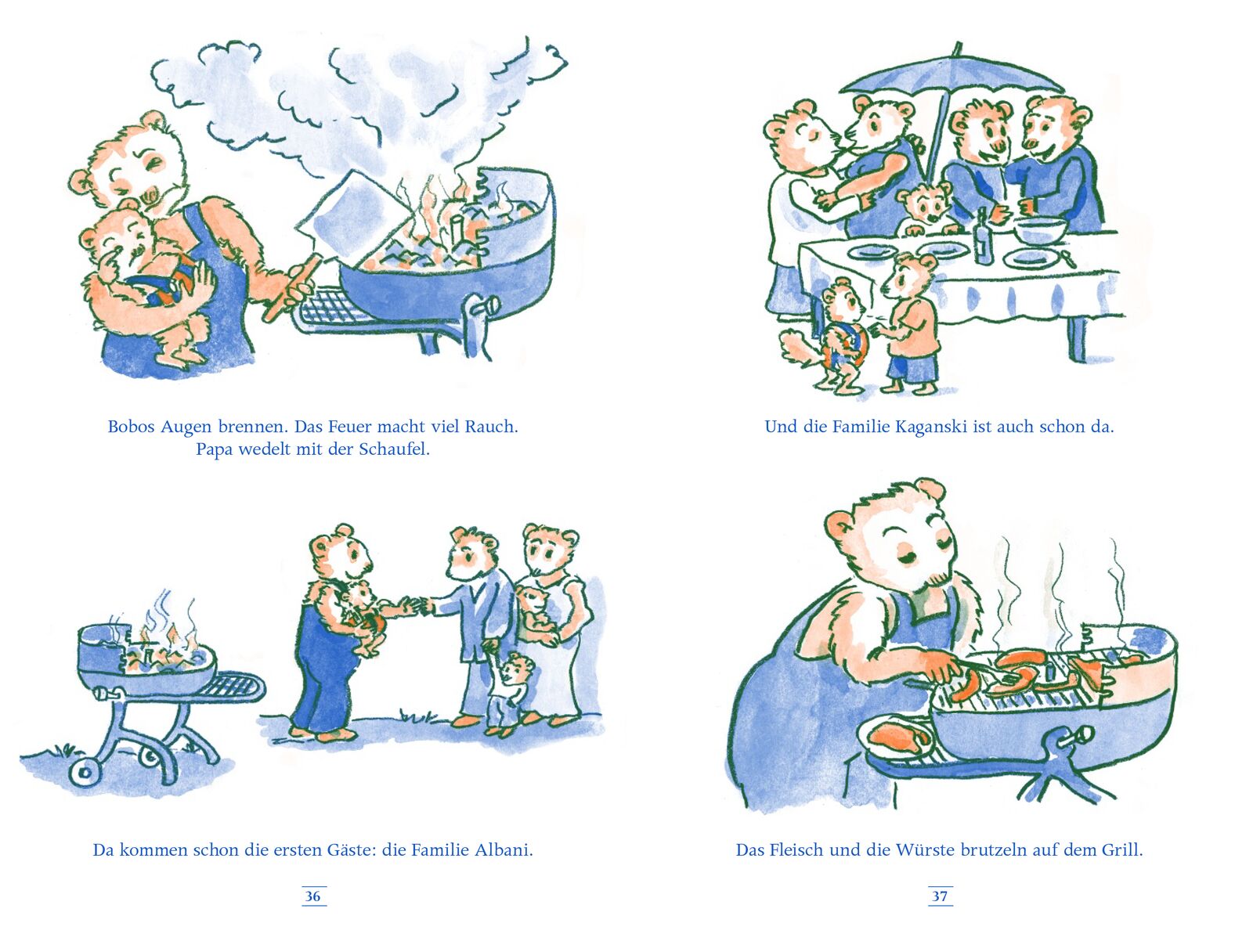 Bobos Augen brennen. Das Feuer macht viel Rauch.
Papa wedelt mit der Schaufel.

Da kommen schon die ersten Gäste: die Familie Albani.

36

Und die Familie Kaganski ist auch schon da.

Das Fleisch und die Würste brutzeln auf dem Grill.

37