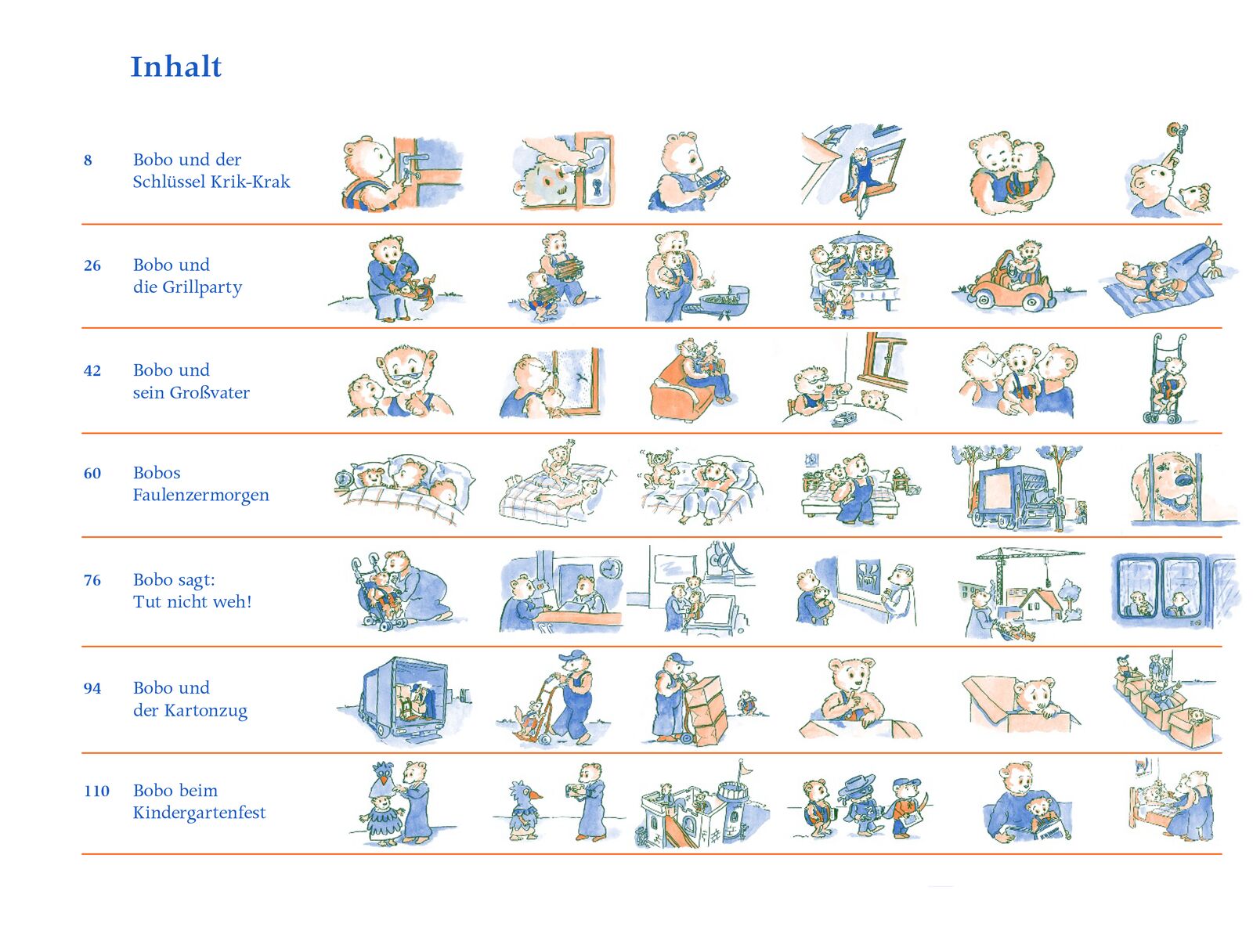 Inhalt

8 Bobo und der Schlüssel Krik-Krak

26 Bobo und die Grillparty

42 Bobo und sein Großvater

60 Bobos Faulenzermorgen

76 Bobo sagt: Tut nicht weh!

94 Bobo und der Kartonzug

110 Bobo beim Kindergartenfest