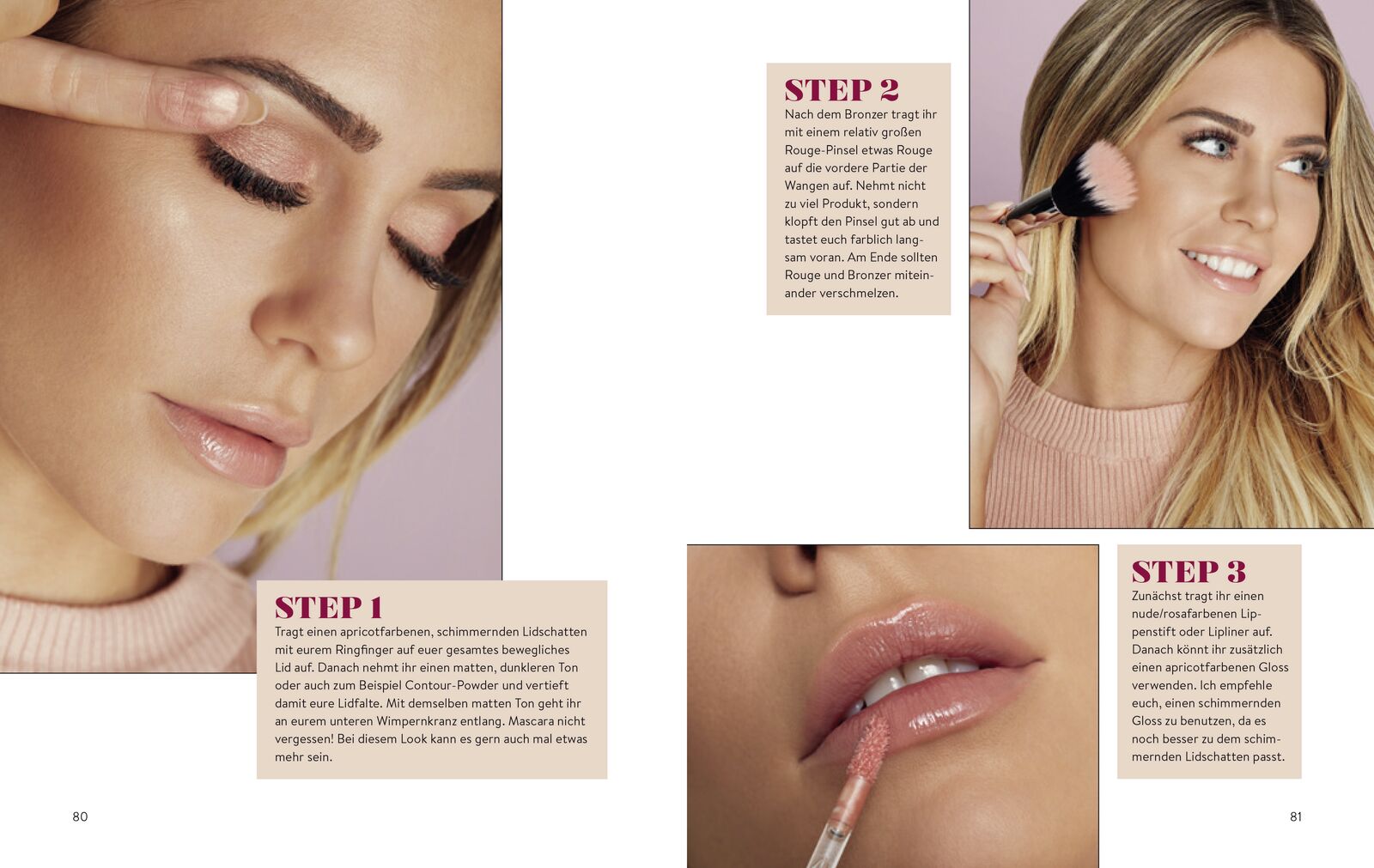 STEP 1
Tragt einen apricotfarbenen, schimmernden Lidschatten mit eurem Ringfinger auf euer gesamtes bewegliches Lid auf. Danach nehmt ihr einen matten, dunkleren Ton oder auch zum Beispiel Contour-Powder und vertieft damit eure Lidfalte. Mit demselben matten Ton geht ihr an eurem unteren Wimpernkranz entlang. Mascara nicht vergessen! Bei diesem Look kann es gern auch mal etwas mehr sein.

80

STEP 2
Nach dem Bronzer tragt ihr mit einem relativ großen Rouge-Pinsel etwas Rouge auf die vordere Partie der Wangen auf. Nehmt nicht zu viel Produkt, sondern klopft den Pinsel gut ab und tastet euch farblich langsam voran. Am Ende sollten Rouge und Bronzer miteinander verschmelzen.

STEP 3
Zunächst tragt ihr einen nude/rosafarbenen Lippenstift oder Lipliner auf. Danach könnt ihr zusätzlich einen apricotfarbenen Gloss verwenden. Ich empfehle euch, einen schimmernden Gloss zu benutzen, da es noch besser zu dem schimmernden Lidschatten passt.

81