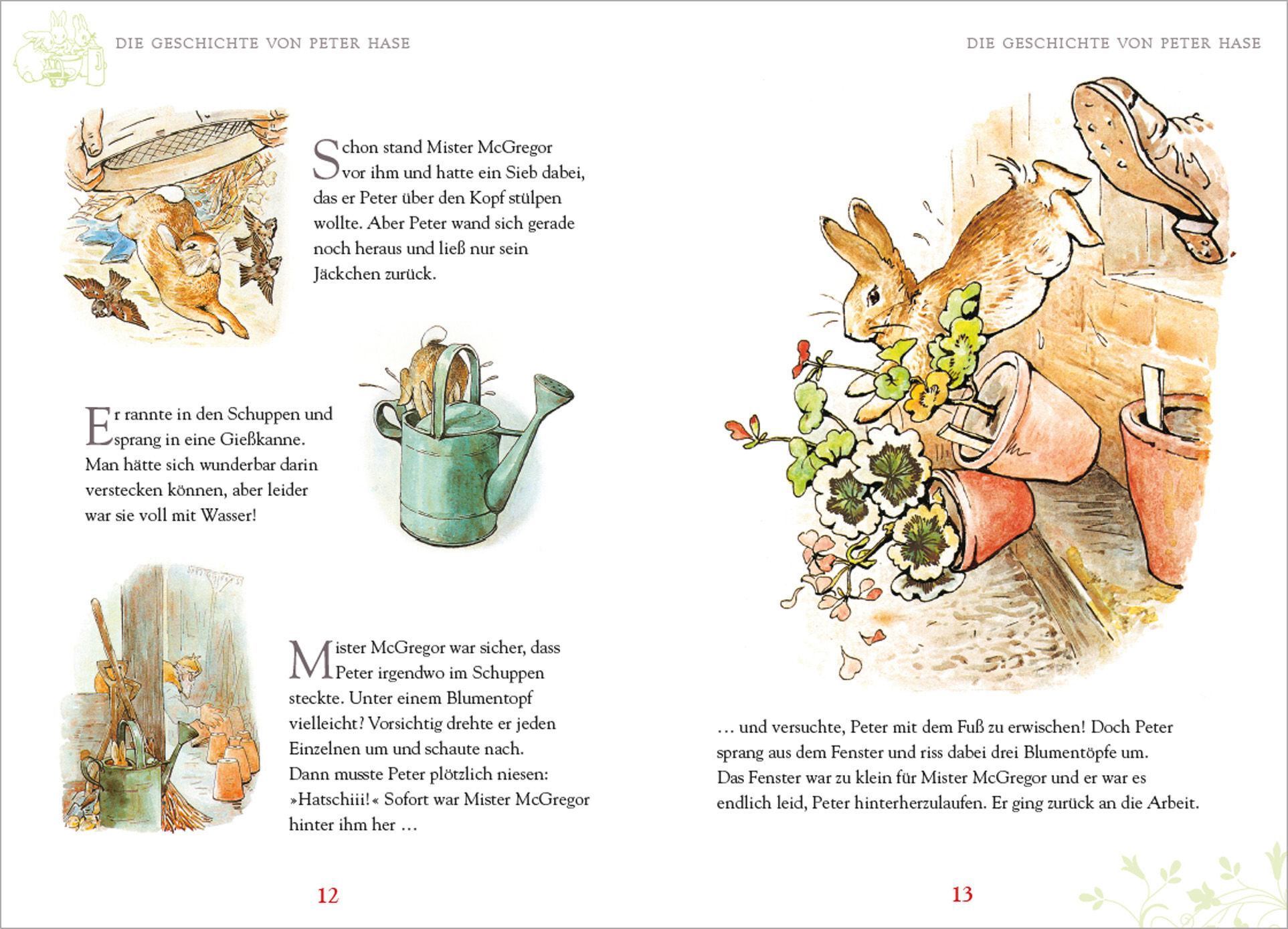 DIE GESCHICHTE VON PETER HASE

Schon stand Mister McGregor vor ihm und hatte ein Sieb dabei, das er Peter über den Kopf stülpen wollte. Aber Peter wand sich gerade noch heraus und ließ nur sein Jäckchen zurück.

Er rannte in den Schuppen und sprang in eine Gießkanne. Man hätte sich wunderbar darin verstecken können, aber leider war sie voll mit Wasser!

Mister McGregor war sicher, dass Peter irgendwo im Schuppen steckte. Unter einem Blumentopf vielleicht? Vorsichtig drehte er jeden Einzelnen um und schaute nach. Dann musste Peter plötzlich niesen: »Hatschiii!« Sofort war Mister McGregor hinter ihm her …

12

DIE GESCHICHTE VON PETER HASE

… und versuchte, Peter mit dem Fuß zu erwischen! Doch Peter sprang aus dem Fenster und riss dabei drei Blumentöpfe um. Das Fenster war zu klein für Mister McGregor und er war es endlich leid, Peter hinterherzulaufen. Er ging zurück an die Arbeit.

13