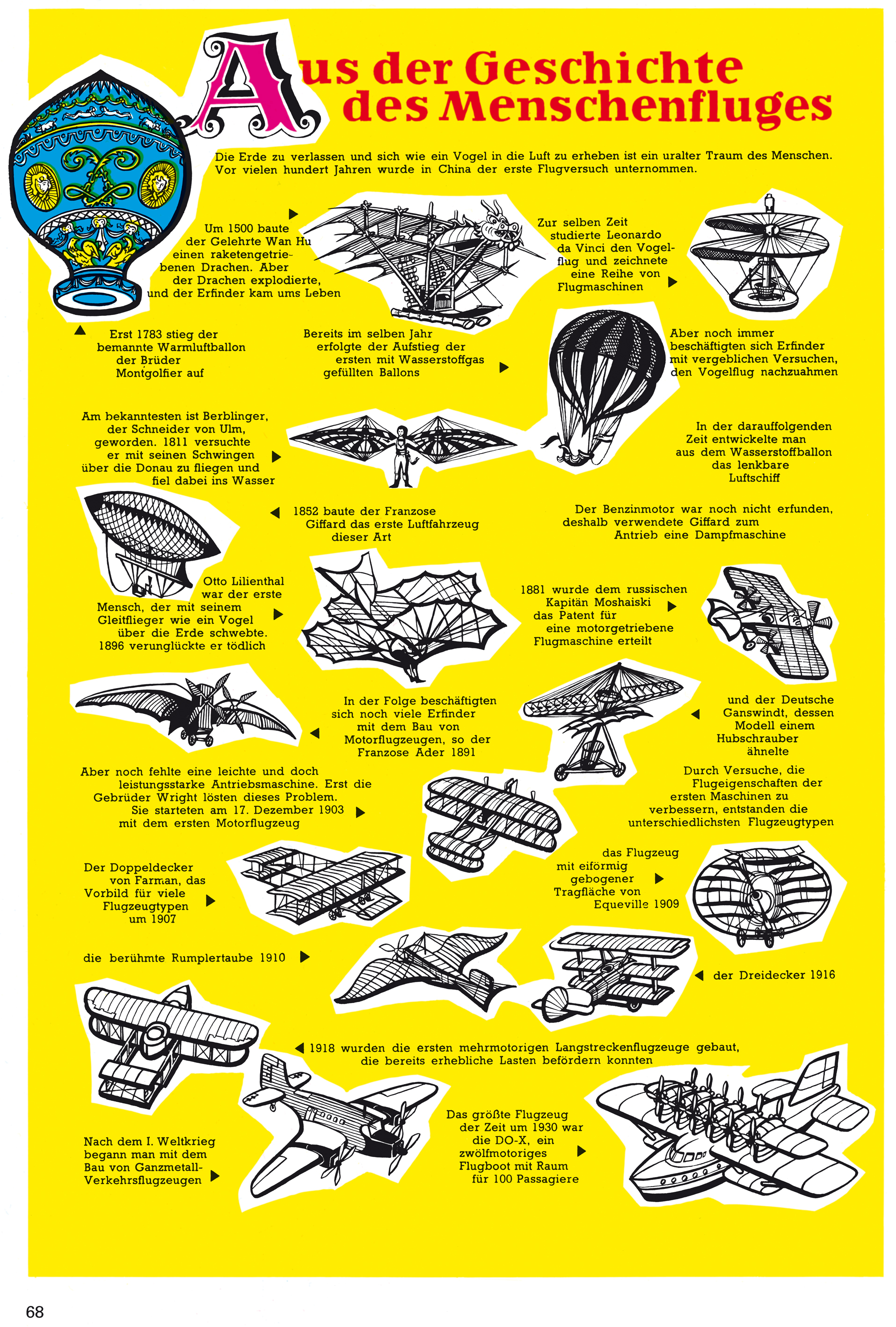 Aus der Geschichte des Menschenfluges

Die Erde zu verlassen und sich wie ein Vogel in die Luft zu erheben ist ein uralter Traum des Menschen. Vor vielen hundert Jahren wurde in China der erste Flugversuch unternommen.

Um 1500 baute der Gelehrte Wan Hu einen raketengetriebenen Drachen. Aber der Drachen explodierte, und der Erfinder kam ums Leben

Zur selben Zeit studierte Leonardo da Vinci den Vogelflug und zeichnete eine Reihe von Flugmaschinen

Erst 1783 stieg der bemannte Warmluftballon der Brüder Montgolfier auf

Bereits im selben Jahr erfolgte der Aufstieg der ersten mit Wasserstoffgas gefüllten Ballons

Aber noch immer beschäftigten sich Erfinder mit vergeblichen Versuchen, den Vogelflug nachzuahmen

Am bekanntesten ist Berblinger, der Schneider von Ulm, geworden. 1811 versuchte er mit seinen Schwingen über die Donau zu fliegen und fiel dabei ins Wasser

In der darauffolgenden Zeit entwickelte man aus dem Wasserstoffballon das lenkbare Luftschiff

1852 baute der Franzose Giffard das erste Luftfahrzeug dieser Art

Der Benzinmotor war noch nicht erfunden, deshalb verwendete Giffard zum Antrieb eine Dampfmaschine

Otto Lilienthal war der erste Mensch, der mit seinem Gleitflieger wie ein Vogel über die Erde schwebte. 1896 verunglückte er tödlich

1881 wurde dem russischen Kapitän Moshaiski das Patent für eine motorgetriebene Flugmaschine erteilt

In der Folge beschäftigten sich noch viele Erfinder mit dem Bau von Motorflugzeugen, so der Franzose Ader 1891

und der Deutsche Ganswindt, dessen Modell einem Hubschrauber ähnelte

Aber noch fehlte eine leichte und doch leistungsstarke Antriebsmaschine. Erst die Gebrüder Wright lösten dieses Problem. Sie starteten am 17. Dezember 1903 mit dem ersten Motorflugzeug

Durch Versuche, die Flugeigenschaften der ersten Maschinen zu verbessern, entstanden die unterschiedlichsten Flugzeugtypen

Der Doppeldecker von Farman, das Vorbild für viele Flugzeugtypen um 1907

das Flugzeug mit eiförmig gebogener Tragfläche von Equeville 1909

die berühmte Rumplertaube 1910

der Dreidecker 1916

1918 wurden die ersten mehrmotorigen Langstreckenflugzeuge gebaut, die bereits erhebliche Lasten befördern konnten

Nach dem I. Weltkrieg begann man mit dem Bau von Ganzmetall-Verkehrsflugzeugen

Das größte Flugzeug der Zeit um 1930 war die DO-X, ein zwölfmotoriges Flugboot mit Raum für 100 Passagiere

68