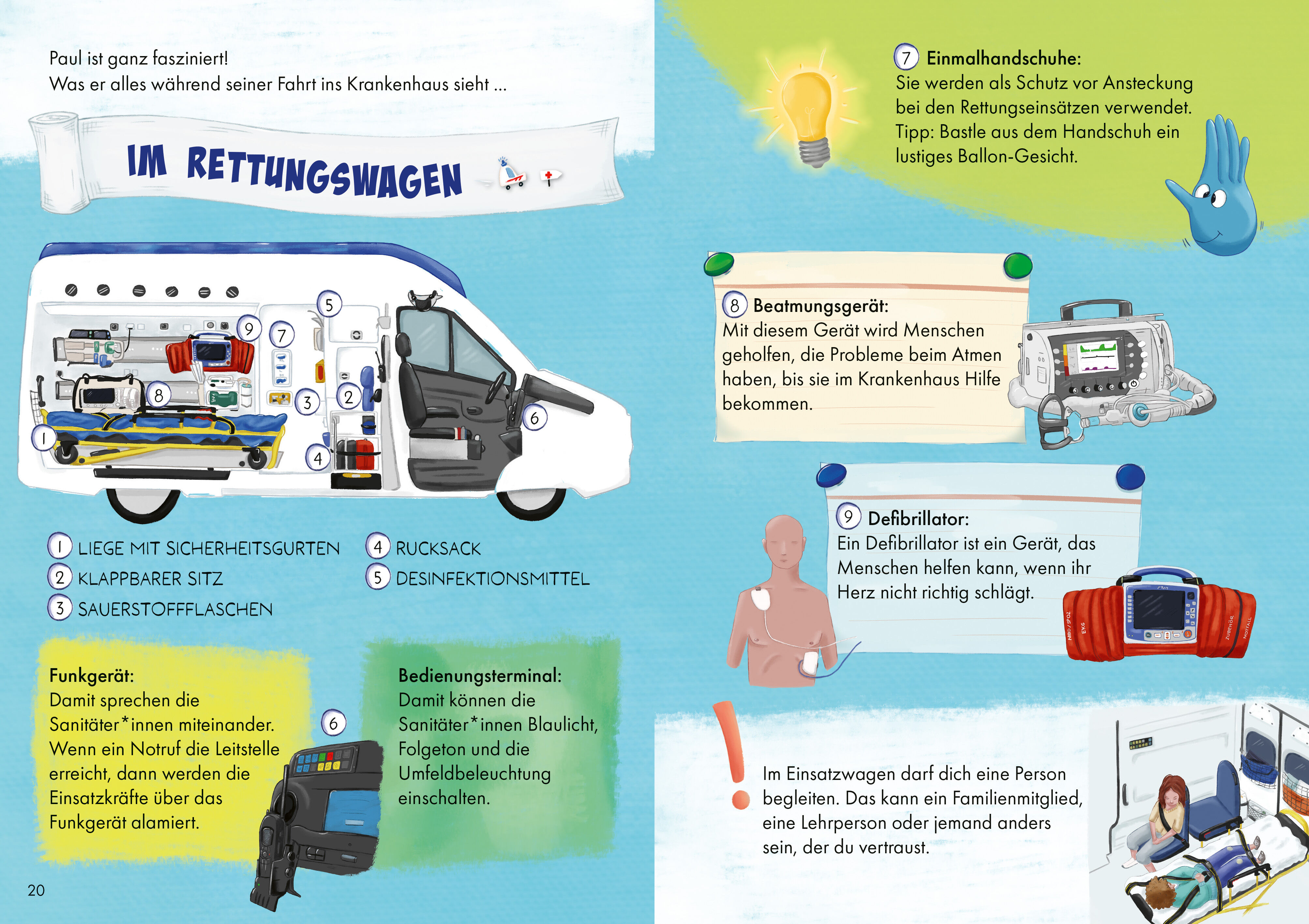 Paul ist ganz fasziniert!
Was er alles während seiner Fahrt ins Krankenhaus sieht ...

IM RETTUNGSWAGEN

5 9 7 8 3 2 6 1 4

1 LIEGE MIT SICHERHEITSGURTEN
2 KLAPPBARER SITZ
3 SAUERSTOFFFLASCHEN
4 RUCKSACK
5 DESINFEKTIONSMITTEL

Funkgerät:
Damit sprechen die Sanitäter*innen miteinander. Wenn ein Notruf die Leitstelle erreicht, dann werden die Einsatzkräfte über das Funkgerät alamiert.

6

Bedienungsterminal:
Damit können die Sanitäter*innen Blaulicht, Folgeton und die Umfeldbeleuchtung einschalten.

20

7 Einmalhandschuhe:
Sie werden als Schutz vor Ansteckung bei den Rettungseinsätzen verwendet.
Tipp: Bastle aus dem Handschuh ein lustiges Ballon-Gesicht.

8 Beatmungsgerät:
Mit diesem Gerät wird Menschen geholfen, die Probleme beim Atmen haben, bis sie im Krankenhaus Hilfe bekommen.

9 Defibrillator:
Ein Defibrillator ist ein Gerät, das Menschen helfen kann, wenn ihr Herz nicht richtig schlägt.

NIBD / SPO2 EKG ZUBEHÖR NOTFALL

Im Einsatzwagen darf dich eine Person begleiten. Das kann ein Familienmitglied, eine Lehrperson oder jemand anders sein, der du vertraust.