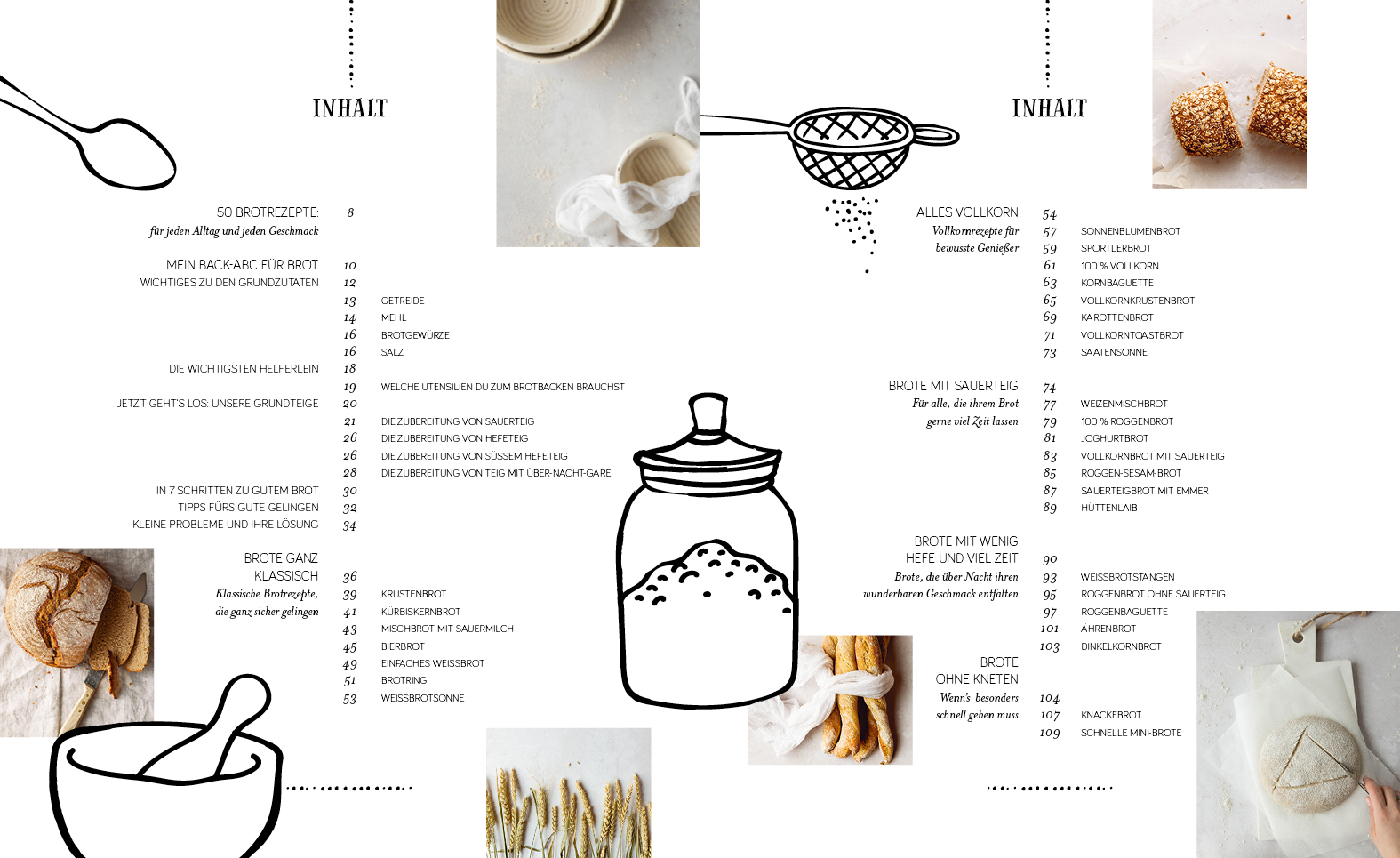 INHALT

50 BROTREZEPTE: 8
für jeden Alltag und jeden Geschmack

MEIN BACK-ABC FÜR BROT 10
WICHTIGES ZU DEN GRUNDZUTATEN 12
13 GETREIDE
14 MEHL
16 BROTGEWÜRZE
16 SALZ
DIE WICHTIGSTEN HELFERLEIN 18
19 WELCHE UTENSILIEN DU ZUM BROTBACKEN BRAUCHST
JETZT GEHT'S LOS: UNSERE GRUNDTEIGE 20
21 DIE ZUBEREITUNG VON SAUERTEIG
26 DIE ZUBEREITUNG VON HEFETEIG
26 DIE ZUBEREITUNG VON SÜSSEM HEFETEIG
28 DIE ZUBEREITUNG VON TEIG MIT ÜBER-NACHT-GARE

IN 7 SCHRITTEN ZU GUTEM BROT 30
TIPPS FÜRS GUTE GELINGEN 32
KLEINE PROBLEME UND IHRE LÖSUNG 34

BROTE GANZ KLASSISCH 36
Klassische Brotrezepte, die ganz sicher gelingen
39 KRUSTENBROT
41 KÜRBISKERNBROT
43 MISCHBROT MIT SAUERMILCH
45 BIERBROT
49 EINFACHES WEISSBROT
51 BROTRING
53 WEISSBROTSONNE

INHALT

ALLES VOLLKORN 54
Vollkornrezepte für bewusste Genießer
57 SONNENBLUMENBROT
59 SPORTLERBROT
61 100 % VOLLKORN
63 KORNBAGUETTE
65 VOLLKORNKRUSTENBROT
69 KAROTTENBROT
71 VOLLKORNTOASTBROT
73 SAATENSONNE

BROTE MIT SAUERTEIG 74
Für alle, die ihrem Brot gerne viel Zeit lassen
77 WEIZENMISCHBROT
79 100 % ROGGENBROT
81 JOGHURTBROT
83 VOLLKORNBROT MIT SAUERTEIG
85 ROGGEN-SESAM-BROT
87 SAUERTEIGBROT MIT EMMER
89 HÜTTENLAIB

BROTE MIT WENIG HEFE UND VIEL ZEIT 90
Brote, die über Nacht ihren wunderbaren Geschmack entfalten
93 WEISSBROTSTANGEN
95 ROGGENBROT OHNE SAUERTEIG
97 ROGGENBAGUETTE
101 ÄHRENBROT
103 DINKELKORNBROT

BROTE OHNE KNETEN 104
Wenn's besonders schnell gehen muss
107 KNÄCKEBROT
109 SCHNELLE MINI-BROTE