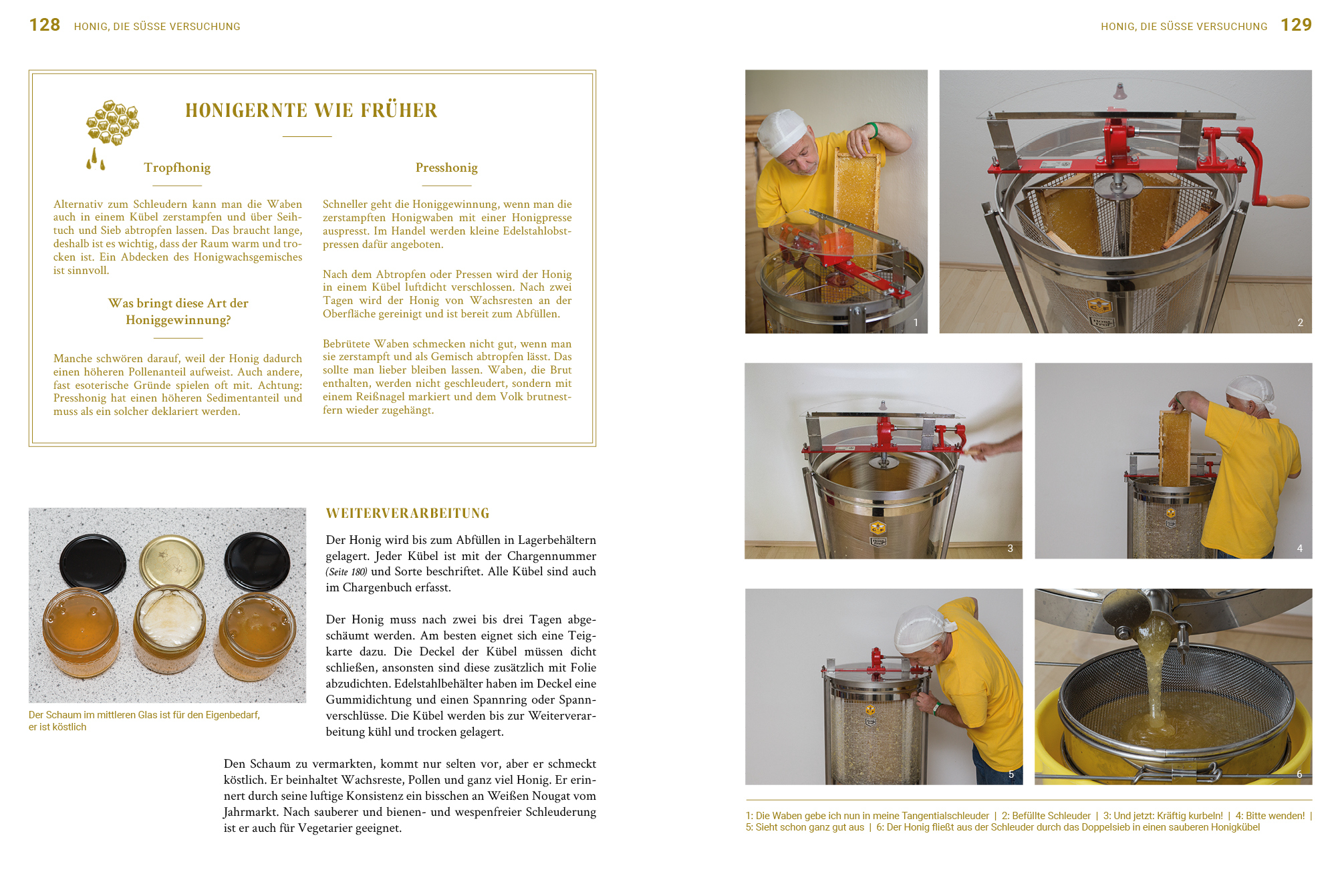 128 HONIG, DIE SÜSSE VERSUCHUNG

HONIGERNTE WIE FRÜHER

Tropfhonig

Alternativ zum Schleudern kann man die Waben auch in einem Kübel zerstampfen und über Seihtuch und Sieb abtropfen lassen. Das braucht lange, deshalb ist es wichtig, dass der Raum warm und trocken ist. Ein Abdecken des Honigwachsgemisches ist sinnvoll.

Was bringt diese Art der Honiggewinnung?

Manche schwören darauf, weil der Honig dadurch einen höheren Pollenanteil aufweist. Auch andere, fast esoterische Gründe spielen oft mit. Achtung: Presshonig hat einen höheren Sedimentanteil und muss als ein solcher deklariert werden.

Presshonig

Schneller geht die Honiggewinnung, wenn man die zerstampften Honigwaben mit einer Honigpresse auspresst. Im Handel werden kleine Edelstahlobstpressen dafür angeboten.

Nach dem Abtropfen oder Pressen wird der Honig in einem Kübel luftdicht verschlossen. Nach zwei Tagen wird der Honig von Wachsresten an der Oberfläche gereinigt und ist bereit zum Abfüllen.

Bebrütete Waben schmecken nicht gut, wenn man sie zerstampft und als Gemisch abtropfen lässt. Das sollte man lieber bleiben lassen. Waben, die Brut enthalten, werden nicht geschleudert, sondern mit einem Reißnagel markiert und dem Volk brutnestfern wieder zugehängt.

Der Schaum im mittleren Glas ist für den Eigenbedarf, er ist köstlich

WEITERVERARBEITUNG

Der Honig wird bis zum Abfüllen in Lagerbehältern gelagert. Jeder Kübel ist mit der Chargennummer (Seite 180) und Sorte beschriftet. Alle Kübel sind auch im Chargenbuch erfasst.

Der Honig muss nach zwei bis drei Tagen abgeschäumt werden. Am besten eignet sich eine Teigkarte dazu. Die Deckel der Kübel müssen dicht schließen, ansonsten sind diese zusätzlich mit Folie abzudichten. Edelstahlbehälter haben im Deckel eine Gummidichtung und einen Spannring oder Spannverschlüsse. Die Kübel werden bis zur Weiterverarbeitung kühl und trocken gelagert.

Den Schaum zu vermarkten, kommt nur selten vor, aber er schmeckt köstlich. Er beinhaltet Wachsreste, Pollen und ganz viel Honig. Er erinnert durch seine luftige Konsistenz ein bisschen an Weißen Nougat vom Jahrmarkt. Nach sauberer und bienen- und wespenfreier Schleuderung ist er auch für Vegetarier geeignet.

HONIG, DIE SÜSSE VERSUCHUNG 129

1 2 3 4 5 6

1: Die Waben gebe ich nun in meine Tangentialschleuder | 2: Befüllte Schleuder | 3: Und jetzt: Kräftig kurbeln! | 4: Bitte wenden! | 5: Sieht schon ganz gut aus | 6: Der Honig fließt aus der Schleuder durch das Doppelsieb in einen sauberen Honigkübel