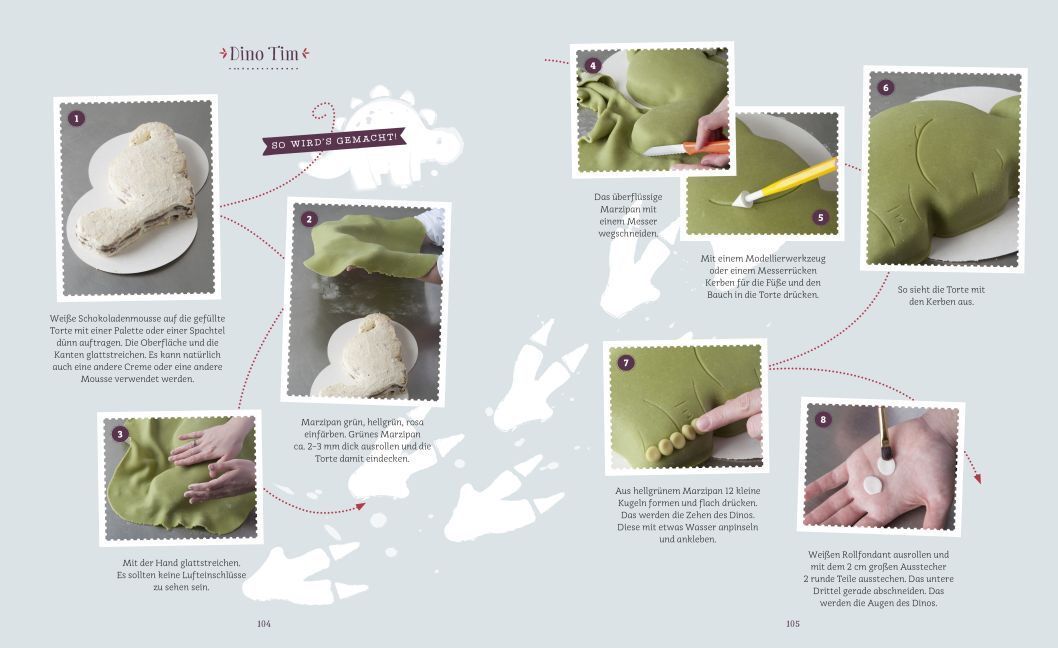 Dino Tim

SO WIRD'S GEMACHT!

1

Weiße Schokoladenmousse auf die gefüllte Torte mit einer Palette oder einer Spachtel dünn auftragen. Die Oberfläche und die Kanten glattstreichen. Es kann natürlich auch eine andere Creme oder eine andere Mousse verwendet werden.

2

Marzipan grün, hellgrün, rosa einfärben. Grünes Marzipan ca. 2–3 mm dick ausrollen und die Torte damit eindecken.

3

Mit der Hand glattstreichen. Es sollten keine Lufteinschlüsse zu sehen sein.

104

4

Das überflüssige Marzipan mit einem Messer wegschneiden.

5

Mit einem Modellierwerkzeug oder einem Messerrücken Kerben für die Füße und den Bauch in die Torte drücken.

6

So sieht die Torte mit den Kerben aus.

7

Aus hellgrünem Marzipan 12 kleine Kugeln formen und flach drücken. Das werden die Zehen des Dinos. Diese mit etwas Wasser anpinseln und ankleben.

8

Weißen Rollfondant ausrollen und mit dem 2 cm großen Ausstecher 2 runde Teile ausstechen. Das untere Drittel gerade abschneiden. Das werden die Augen des Dinos.

105