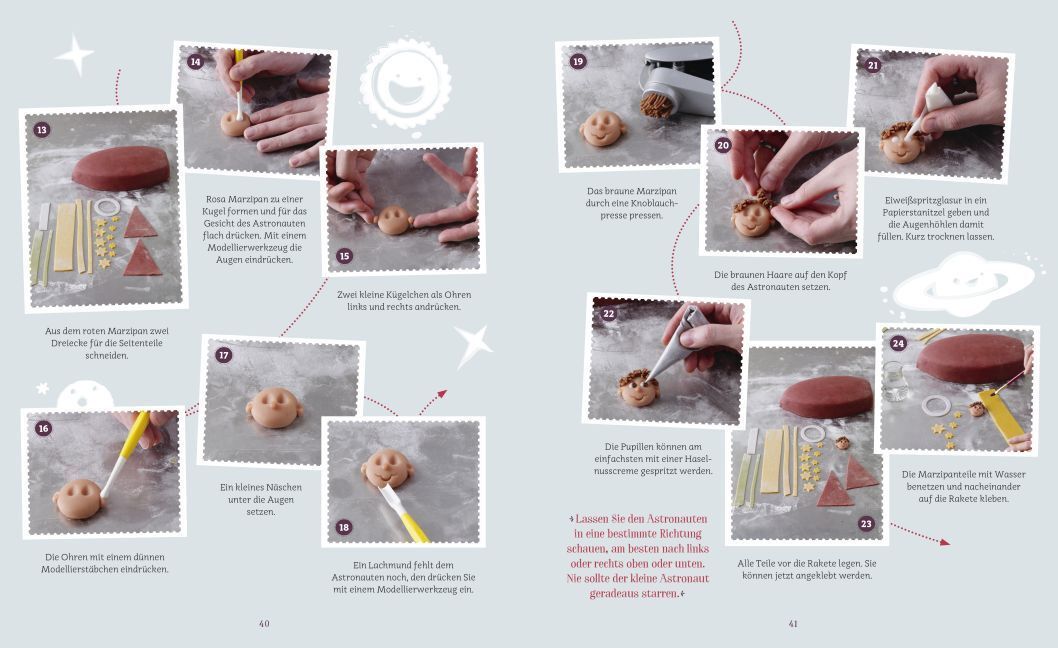 13

Aus dem roten Marzipan zwei Dreiecke für die Seitenteile schneiden.

14

Rosa Marzipan zu einer Kugel formen und für das Gesicht des Astronauten flach drücken. Mit einem Modellierwerkzeug die Augen eindrücken.

15

Zwei kleine Kügelchen als Ohren links und rechts andrücken.

16

Die Ohren mit einem dünnen Modellierstäbchen eindrücken.

17

Ein kleines Näschen unter die Augen setzen.

18

Ein Lachmund fehlt dem Astronauten noch, den drücken Sie mit einem Modellierwerkzeug ein.

40

19

Das braune Marzipan durch eine Knoblauchpresse pressen.

20

Die braunen Haare auf den Kopf des Astronauten setzen.

21

Eiweißspritzglasur in ein Papierstanitzel geben und die Augenhöhlen damit füllen. Kurz trocknen lassen.

22

Die Pupillen können am einfachsten mit einer Haselnusscreme gespritzt werden.

Lassen Sie den Astronauten in eine bestimmte Richtung schauen, am besten nach links oder rechts oben oder unten. Nie sollte der kleine Astronaut geradeaus starren.

23

Alle Teile vor die Rakete legen. Sie können jetzt angeklebt werden.

24

Die Marzipanteile mit Wasser benetzen und nacheinander auf die Rakete kleben.

41