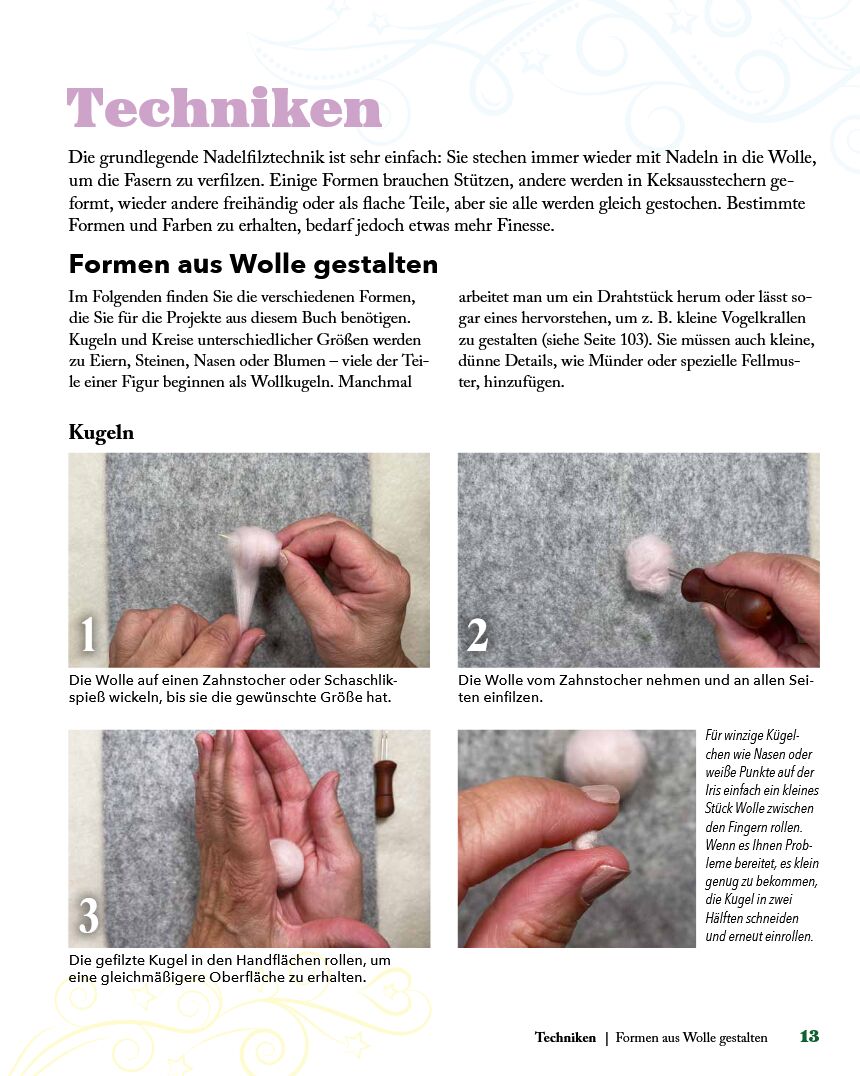 Techniken

Die grundlegende Nadelfilztechnik ist sehr einfach: Sie stechen immer wieder mit Nadeln in die Wolle, um die Fasern zu verfilzen. Einige Formen brauchen Stützen, andere werden in Keksausstechern geformt, wieder andere freihändig oder als flache Teile, aber sie alle werden gleich gestochen. Bestimmte Formen und Farben zu erhalten, bedarf jedoch etwas mehr Finesse.

Formen aus Wolle gestalten

Im Folgenden finden Sie die verschiedenen Formen, die Sie für die Projekte aus diesem Buch benötigen. Kugeln und Kreise unterschiedlicher Größen werden zu Eiern, Steinen, Nasen oder Blumen – viele der Teile einer Figur beginnen als Wollkugeln. Manchmal arbeitet man um ein Drahtstück herum oder lässt sogar eines hervorstehen, um z. B. kleine Vogelkrallen zu gestalten (siehe Seite 103). Sie müssen auch kleine, dünne Details, wie Münder oder spezielle Fellmuster, hinzufügen.

Kugeln

1

Die Wolle auf einen Zahnstocher oder Schaschlikspieß wickeln, bis sie die gewünschte Größe hat.

2

Die Wolle vom Zahnstocher nehmen und an allen Seiten einfilzen.

3

Die gefilzte Kugel in den Handflächen rollen, um eine gleichmäßigere Oberfläche zu erhalten.

Für winzige Kügelchen wie Nasen oder weiße Punkte auf der Iris einfach ein kleines Stück Wolle zwischen den Fingern rollen. Wenn es Ihnen Probleme bereitet, es klein genug zu bekommen, die Kugel in zwei Hälften schneiden und erneut einrollen.

Techniken | Formen aus Wolle gestalten 13