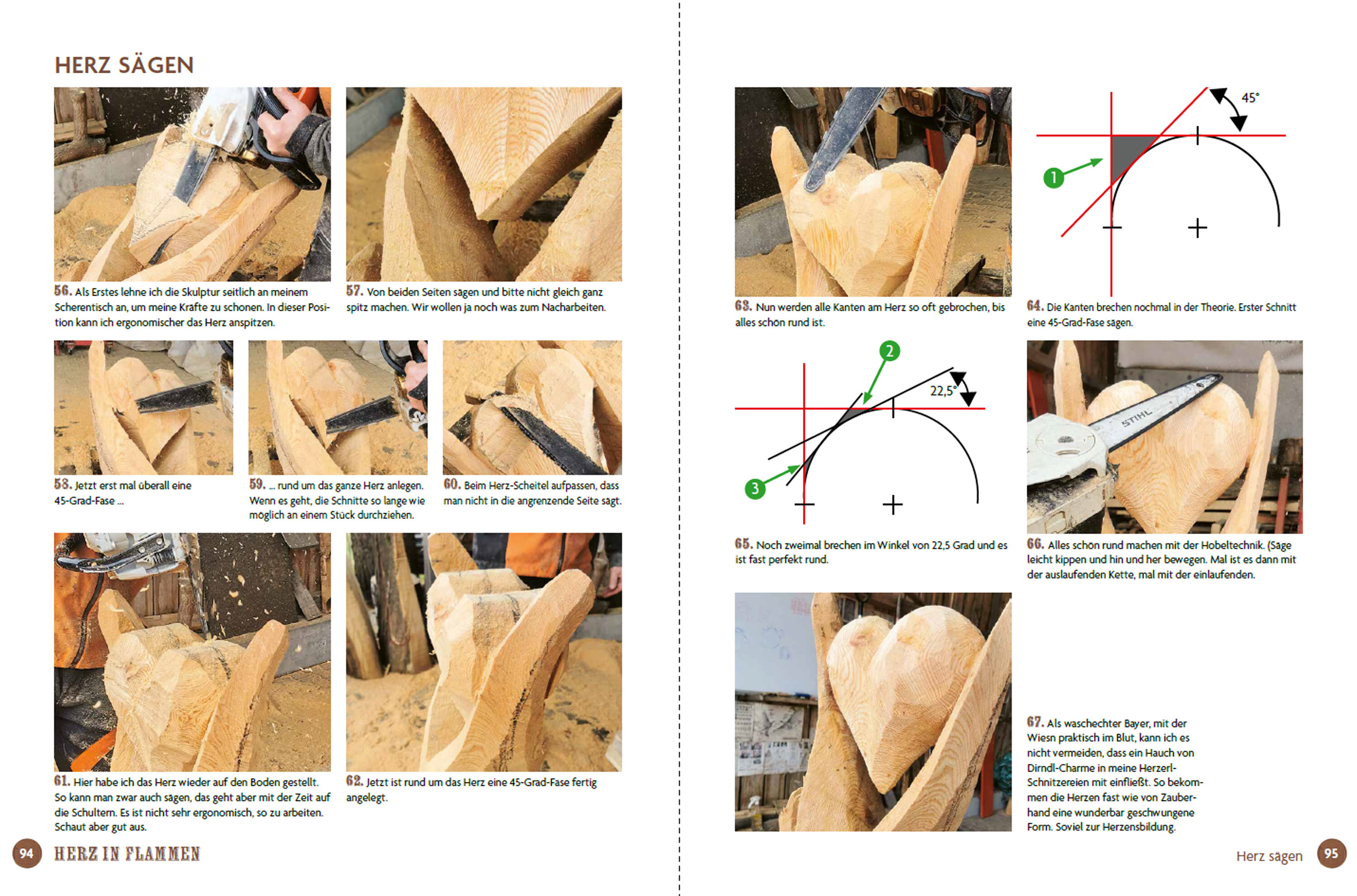 HERZ SÄGEN

56. Als Erstes lehne ich die Skulptur seitlich an meinem Scherentisch an, um meine Kräfte zu schonen. In dieser Position kann ich ergonomischer das Herz anspitzen.

57. Von beiden Seiten sägen und bitte nicht gleich ganz spitz machen. Wir wollen ja noch was zum Nacharbeiten.

58. Jetzt erst mal überall eine 45-Grad-Fase ...

59. ... rund um das ganze Herz anlegen. Wenn es geht, die Schnitte so lange wie möglich an einem Stück durchziehen.

60. Beim Herz-Scheitel aufpassen, dass man nicht in die angrenzende Seite sägt.

61. Hier habe ich das Herz wieder auf den Boden gestellt. So kann man zwar auch sägen, das geht aber mit der Zeit auf die Schultern. Es ist nicht sehr ergonomisch, so zu arbeiten. Schaut aber gut aus.

62. Jetzt ist rund um das Herz eine 45-Grad-Fase fertig angelegt.

94 HERZ IN FLAMMEN

63. Nun werden alle Kanten am Herz so oft gebrochen, bis alles schön rund ist.

45°

1

64. Die Kanten brechen nochmal in der Theorie. Erster Schnitt eine 45-Grad-Fase sägen.

2

22,5°

3

65. Noch zweimal brechen im Winkel von 22,5 Grad und es ist fast perfekt rund.

STIHL

66. Alles schön rund machen mit der Hobeltechnik. (Säge leicht kippen und hin und her bewegen. Mal ist es dann mit der auslaufenden Kette, mal mit der einlaufenden.

67. Als waschechter Bayer, mit der Wiesn praktisch im Blut, kann ich es nicht vermeiden, dass ein Hauch von Dirndl-Charme in meine Herzerl-Schnitzereien mit einfließt. So bekommen die Herzen fast wie von Zauberhand eine wunderbar geschwungene Form. Soviel zur Herzensbildung.

Herz sägen 95