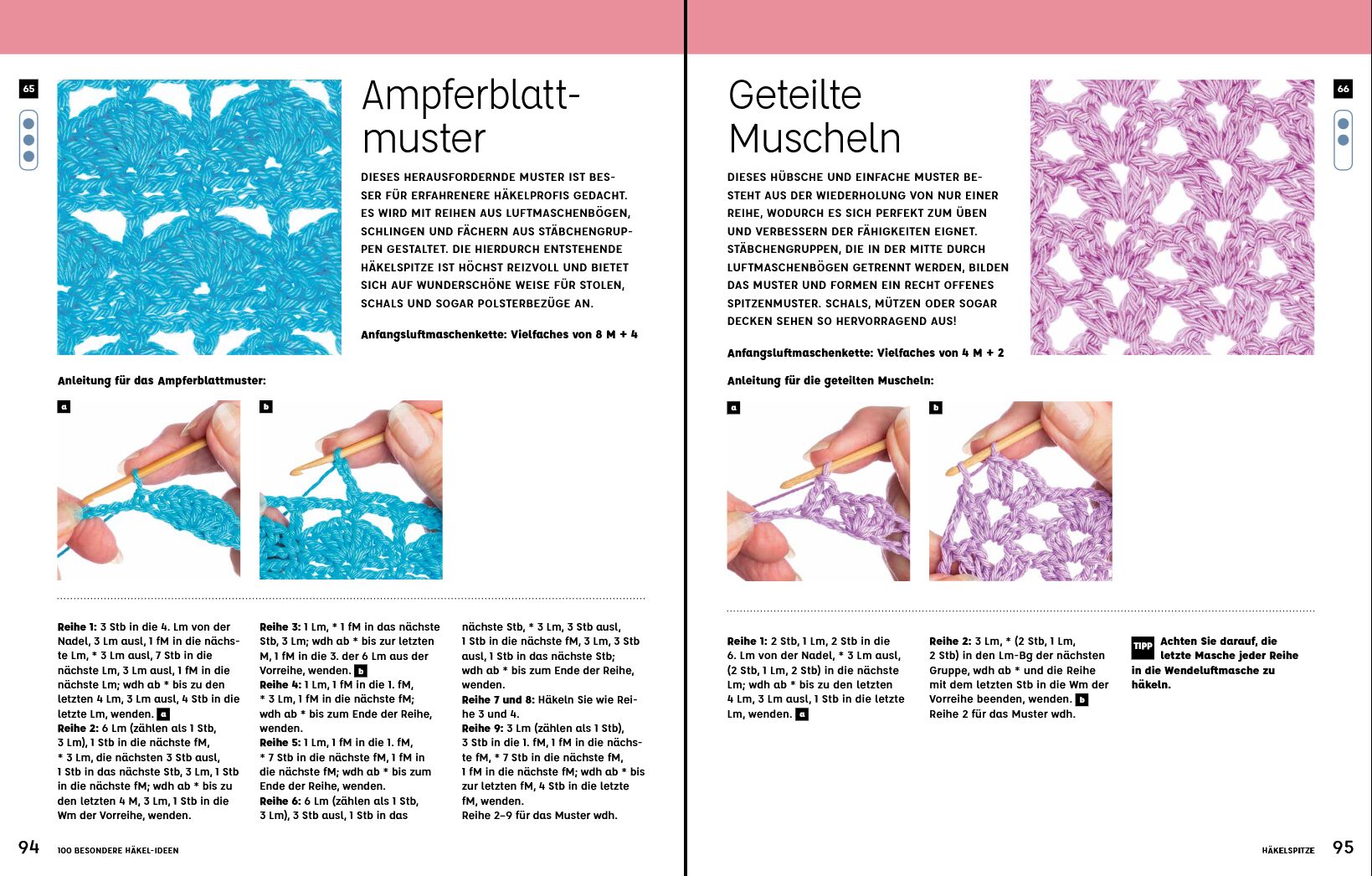 65

Ampferblattmuster

DIESES HERAUSFORDERNDE MUSTER IST BESSER FÜR ERFAHRENERE HÄKELPROFIS GEDACHT. ES WIRD MIT REIHEN AUS LUFTMASCHENBÖGEN, SCHLINGEN UND FÄCHERN AUS STÄBCHENGRUPPEN GESTALTET. DIE HIERDURCH ENTSTEHENDE HÄKELSPITZE IST HÖCHST REIZVOLL UND BIETET SICH AUF WUNDERSCHÖNE WEISE FÜR STOLEN, SCHALS UND SOGAR POLSTERBEZÜGE AN.

Anfangsluftmaschenkette: Vielfaches von 8 M + 4

Anleitung für das Ampferblattmuster:

a

b

Reihe 1: 3 Stb in die 4. Lm von der Nadel, 3 Lm ausl, 1 fM in die nächste Lm, * 3 Lm ausl, 7 Stb in die nächste Lm, 3 Lm ausl, 1 fM in die nächste Lm; wdh ab * bis zu den letzten 4 Lm, 3 Lm ausl, 4 Stb in die letzte Lm, wenden. a
Reihe 2: 6 Lm (zählen als 1 Stb, 3 Lm), 1 Stb in die nächste fM, * 3 Lm, die nächsten 3 Stb ausl, 1 Stb in das nächste Stb, 3 Lm, 1 Stb in die nächste fM; wdh ab * bis zu den letzten 4 M, 3 Lm, 1 Stb in die Wm der Vorreihe, wenden.

Reihe 3: 1 Lm, * 1 fM in das nächste Stb, 3 Lm; wdh ab * bis zur letzten M, 1 fM in die 3. der 6 Lm aus der Vorreihe, wenden. b
Reihe 4: 1 Lm, 1 fM in die 1. fM, * 3 Lm, 1 fM in die nächste fM; wdh ab * bis zum Ende der Reihe, wenden.
Reihe 5: 1 Lm, 1 fM in die 1. fM, * 7 Stb in die nächste fM, 1 fM in die nächste fM; wdh ab * bis zum Ende der Reihe, wenden.
Reihe 6: 6 Lm (zählen als 1 Stb, 3 Lm), 3 Stb ausl, 1 Stb in das

nächste Stb, * 3 Lm, 3 Stb ausl, 1 Stb in die nächste fM, 3 Lm, 3 Stb ausl, 1 Stb in das nächste Stb; wdh ab * bis zum Ende der Reihe, wenden.
Reihe 7 und 8: Häkeln Sie wie Reihe 3 und 4.
Reihe 9: 3 Lm (zählen als 1 Stb), 3 Stb in die 1. fM, 1 fM in die nächste fM, * 7 Stb in die nächste fM, 1 fM in die nächste fM; wdh ab * bis zur letzten fM, 4 Stb in die letzte fM, wenden.
Reihe 2–9 für das Muster wdh.

94 100 BESONDERE HÄKEL-IDEEN

Geteilte Muscheln

66

DIESES HÜBSCHE UND EINFACHE MUSTER BESTEHT AUS DER WIEDERHOLUNG VON NUR EINER REIHE, WODURCH ES SICH PERFEKT ZUM ÜBEN UND VERBESSERN DER FÄHIGKEITEN EIGNET. STÄBCHENGRUPPEN, DIE IN DER MITTE DURCH LUFTMASCHENBÖGEN GETRENNT WERDEN, BILDEN DAS MUSTER UND FORMEN EIN RECHT OFFENES SPITZENMUSTER. SCHALS, MÜTZEN ODER SOGAR DECKEN SEHEN SO HERVORRAGEND AUS!

Anfangsluftmaschenkette: Vielfaches von 4 M + 2

Anleitung für die geteilten Muscheln:

a

b

Reihe 1: 2 Stb, 1 Lm, 2 Stb in die 6. Lm von der Nadel, * 3 Lm ausl, (2 Stb, 1 Lm, 2 Stb) in die nächste Lm; wdh ab * bis zu den letzten 4 Lm, 3 Lm ausl, 1 Stb in die letzte Lm, wenden. a

Reihe 2: 3 Lm, * (2 Stb, 1 Lm, 2 Stb) in den Lm-Bg der nächsten Gruppe, wdh ab * und die Reihe mit dem letzten Stb in die Wm der Vorreihe beenden, wenden. b
Reihe 2 für das Muster wdh.

TIPP Achten Sie darauf, die letzte Masche jeder Reihe in die Wendeluftmasche zu häkeln.

HÄKELSPITZE 95