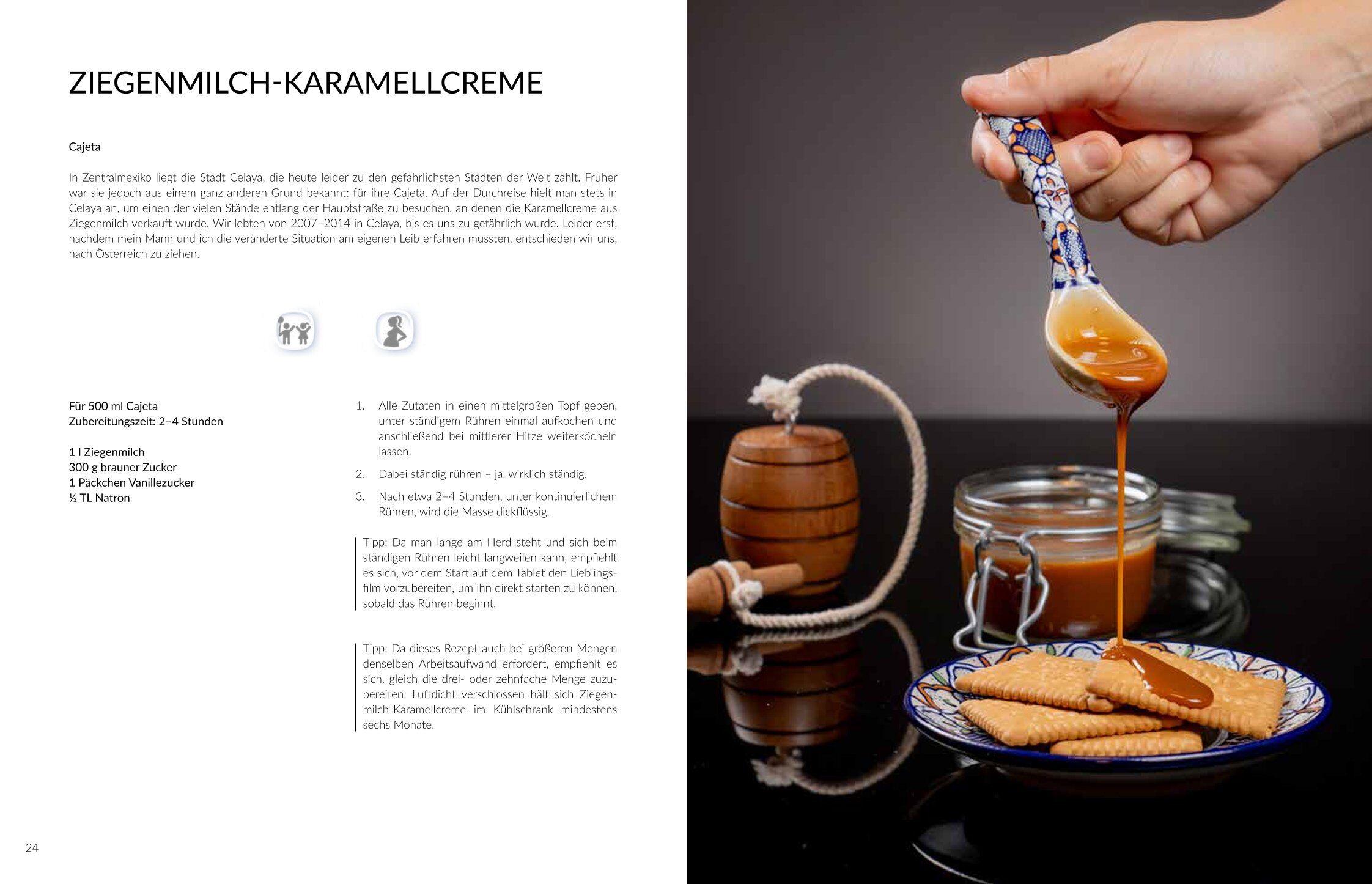 ZIEGENMILCH-KARAMELLCREME

Cajeta

In Zentralmexiko liegt die Stadt Celaya, die heute leider zu den gefährlichsten Städten der Welt zählt. Früher war sie jedoch aus einem ganz anderen Grund bekannt: für ihre Cajeta. Auf der Durchreise hielt man stets in Celaya an, um einen der vielen Stände entlang der Hauptstraße zu besuchen, an denen die Karamellcreme aus Ziegenmilch verkauft wurde. Wir lebten von 2007–2014 in Celaya, bis es uns zu gefährlich wurde. Leider erst, nachdem mein Mann und ich die veränderte Situation am eigenen Leib erfahren mussten, entschieden wir uns, nach Österreich zu ziehen.

Für 500 ml Cajeta
Zubereitungszeit: 2–4 Stunden

1 l Ziegenmilch
300 g brauner Zucker
1 Päckchen Vanillezucker
½ TL Natron

1. Alle Zutaten in einen mittelgroßen Topf geben, unter ständigem Rühren einmal aufkochen und anschließend bei mittlerer Hitze weiterköcheln lassen.
2. Dabei ständig rühren – ja, wirklich ständig.
3. Nach etwa 2–4 Stunden, unter kontinuierlichem Rühren, wird die Masse dickflüssig.

Tipp: Da man lange am Herd steht und sich beim ständigen Rühren leicht langweilen kann, empfiehlt es sich, vor dem Start auf dem Tablet den Lieblingsfilm vorzubereiten, um ihn direkt starten zu können, sobald das Rühren beginnt.

Tipp: Da dieses Rezept auch bei größeren Mengen denselben Arbeitsaufwand erfordert, empfiehlt es sich, gleich die drei- oder zehnfache Menge zuzubereiten. Luftdicht verschlossen hält sich Ziegenmilch-Karamellcreme im Kühlschrank mindestens sechs Monate.

24