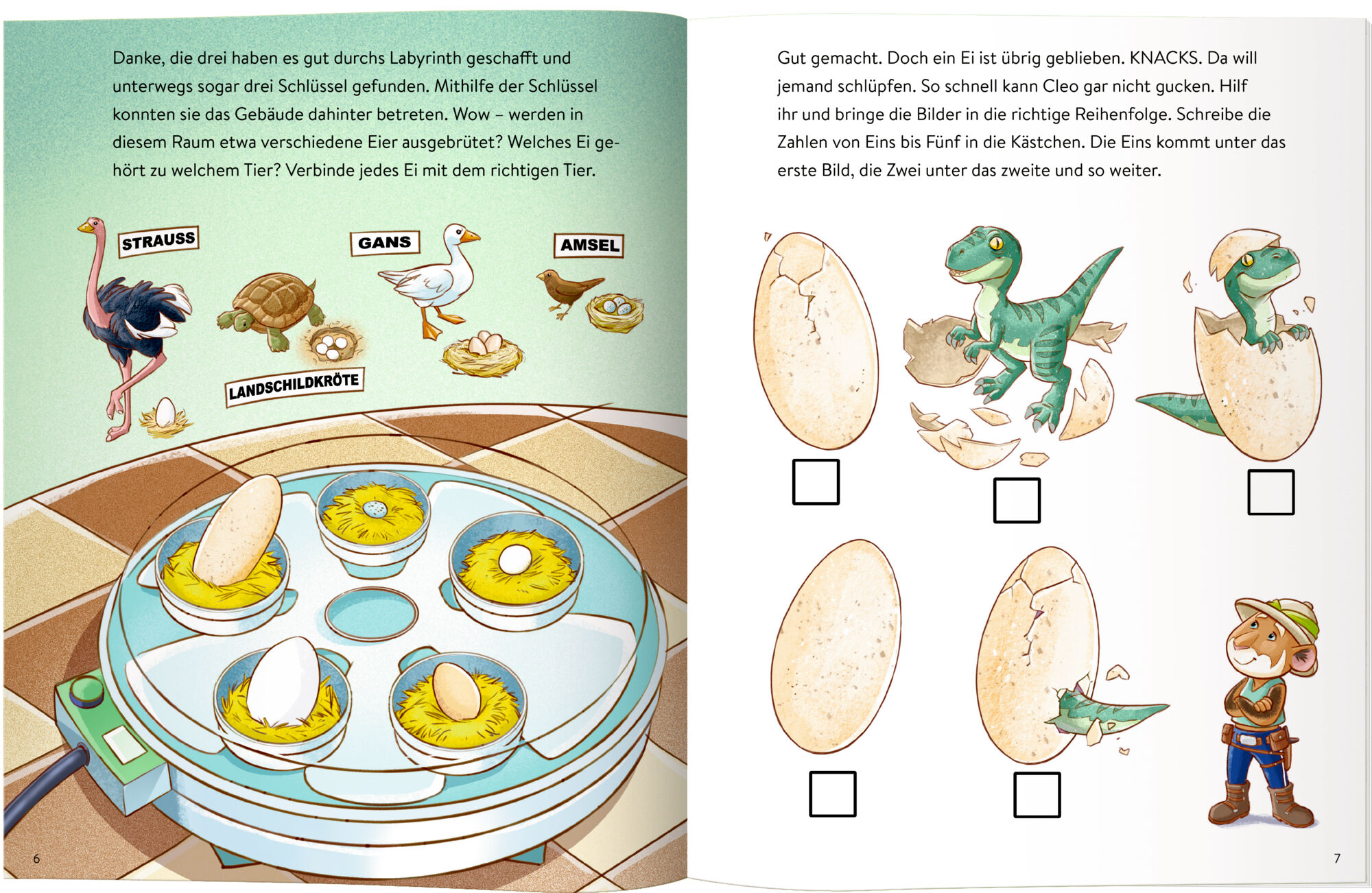 Danke, die drei haben es gut durchs Labyrinth geschafft und unterwegs sogar drei Schlüssel gefunden. Mithilfe der Schlüssel konnten sie das Gebäude dahinter betreten. Wow – werden in diesem Raum etwa verschiedene Eier ausgebrütet? Welches Ei gehört zu welchem Tier? Verbinde jedes Ei mit dem richtigen Tier.

STRAUSS

GANS

AMSEL

LANDSCHILDKRÖTE

6

Gut gemacht. Doch ein Ei ist übrig geblieben. KNACKS. Da will jemand schlüpfen. So schnell kann Cleo gar nicht gucken. Hilf ihr und bringe die Bilder in die richtige Reihenfolge. Schreibe die Zahlen von Eins bis Fünf in die Kästchen. Die Eins kommt unter das erste Bild, die Zwei unter das zweite und so weiter.

7