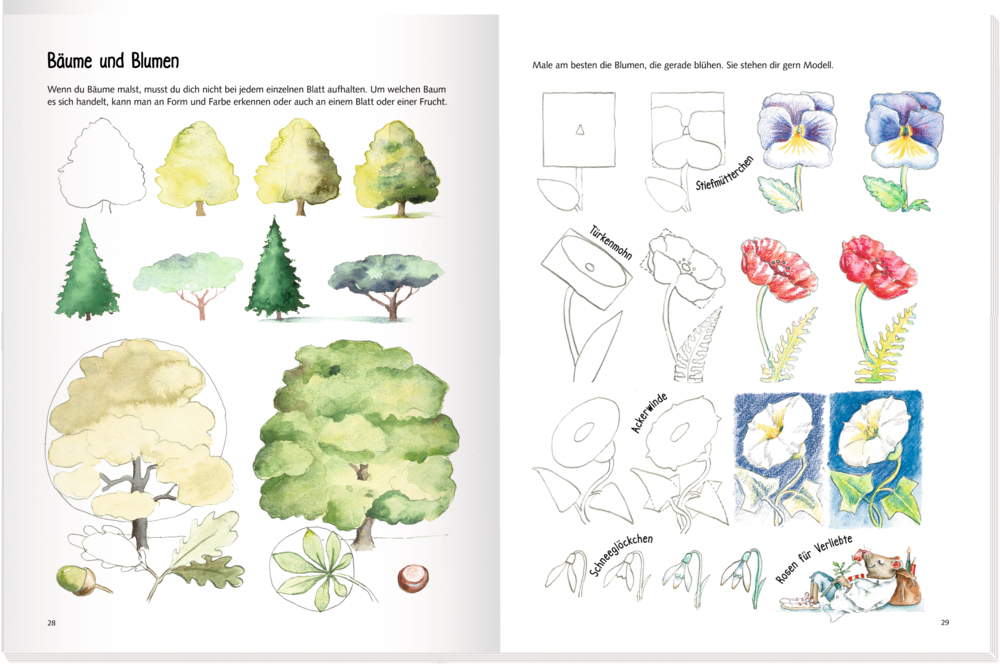 Bäume und Blumen

Wenn du Bäume malst, musst du dich nicht bei jedem einzelnen Blatt aufhalten. Um welchen Baum es sich handelt, kann man an Form und Farbe erkennen oder auch an einem Blatt oder einer Frucht.

28

Male am besten die Blumen, die gerade blühen. Sie stehen dir gern Modell.

Stiefmütterchen

Türkenmohn

Ackerwinde

Schneeglöckchen

Rosen für Verliebte

29