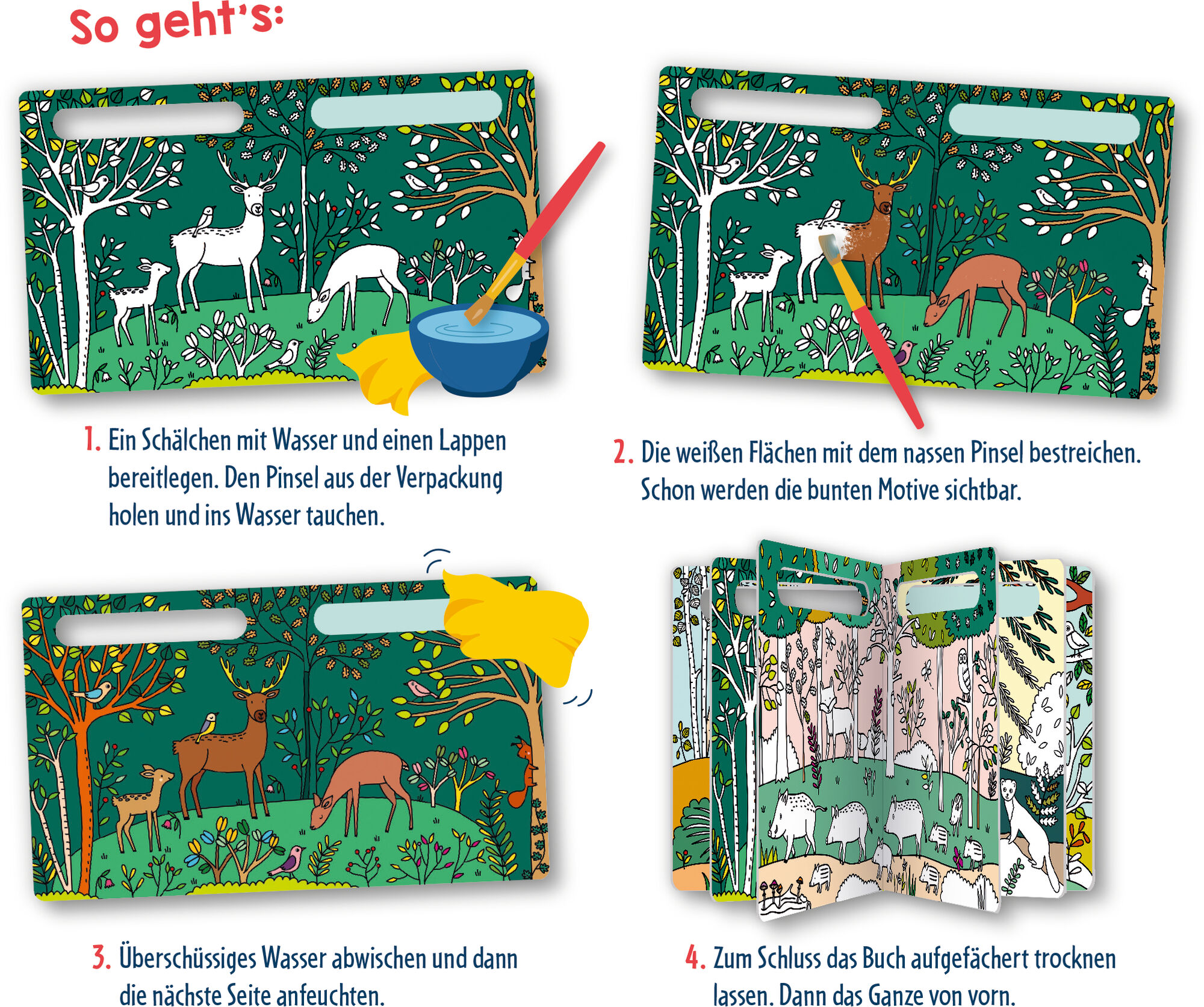 So geht's:

1. Ein Schälchen mit Wasser und einen Lappen bereitlegen. Den Pinsel aus der Verpackung holen und ins Wasser tauchen.

2. Die weißen Flächen mit dem nassen Pinsel bestreichen. Schon werden die bunten Motive sichtbar.

3. Überschüssiges Wasser abwischen und dann die nächste Seite anfeuchten.

4. Zum Schluss das Buch aufgefächert trocknen lassen. Dann das Ganze von vorn.